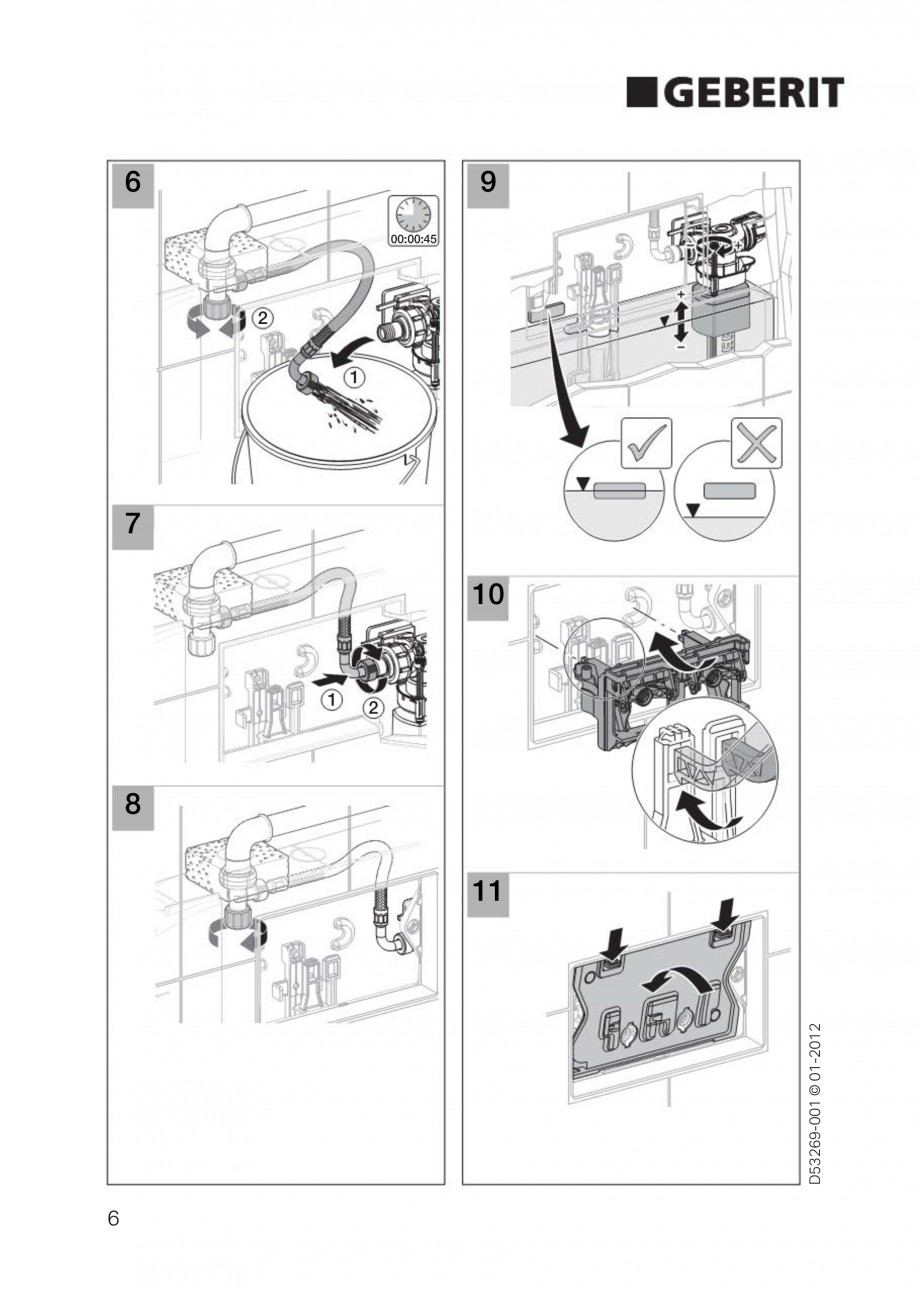 GEBERIT

6

00:00:45

2

1

7

1

2

8

9

+

−

10

11

D53269-001 © 01-2012

6