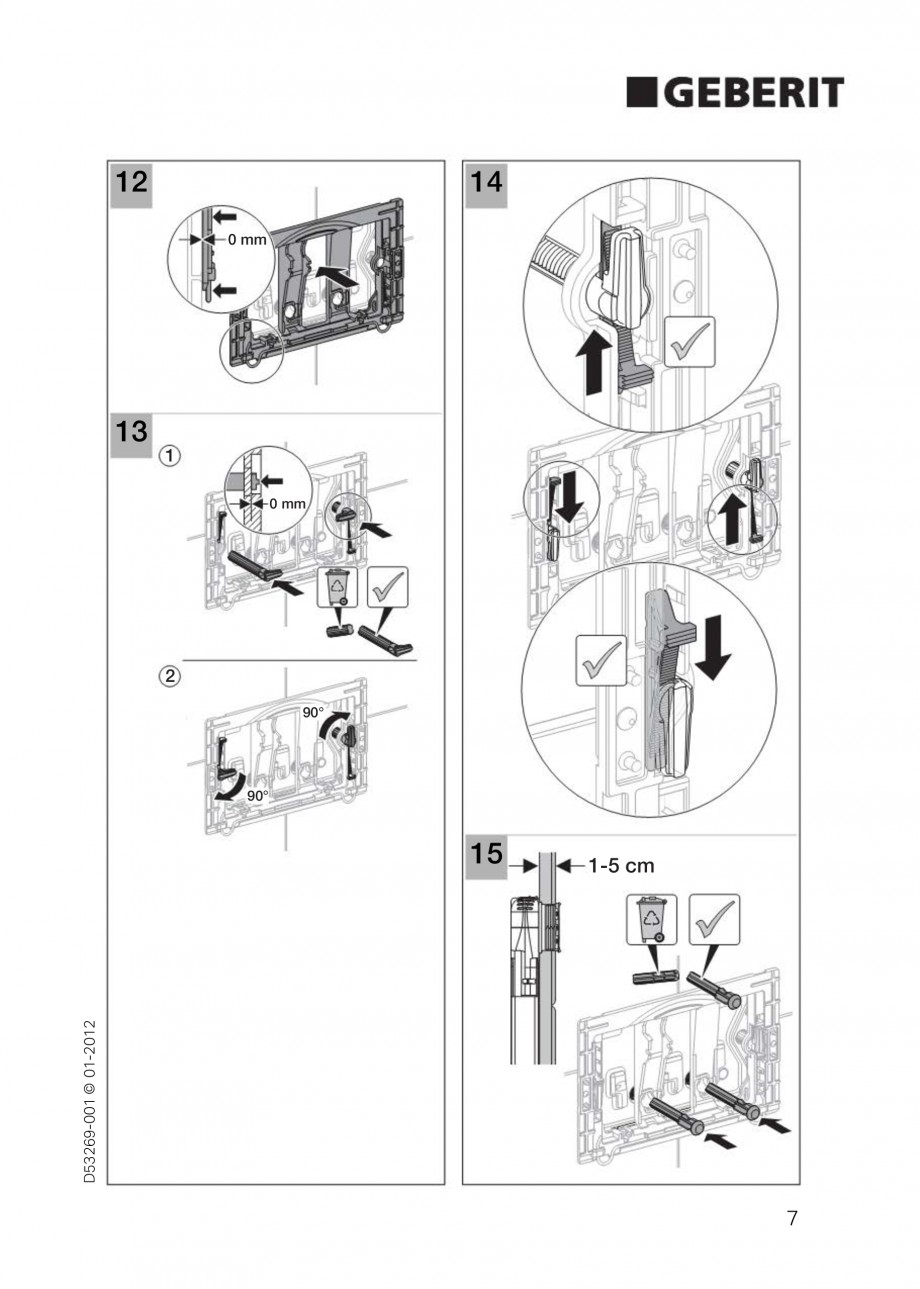 GEBERIT

12

0 mm

13

①

0 mm

②

90°

90°

14

15

1-5 cm

D53269-001 © 01-2012

7