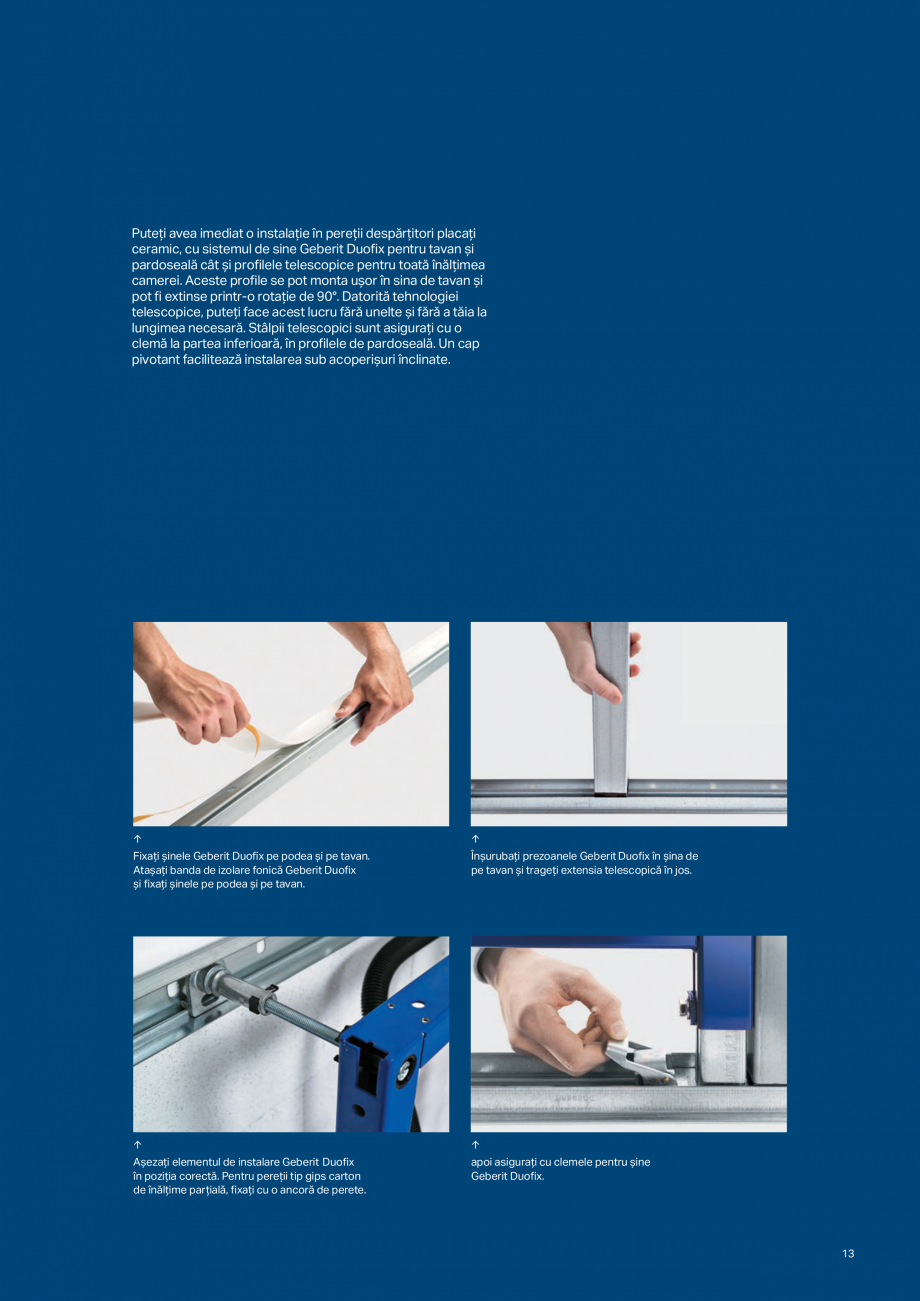 Puteți avea imediat o instalație în pereții despărțitori placați ceramic, cu sistemul de sine Geberit Duofix pentru tavan și pardoseală cât și profilele telescopice pentru toată înălțimea camerei. Aceste profile se pot monta ușor în sina de tavan și pot fi extinse printr-o rotație de 90°. Datorită tehnologiei telescopice, puteți face acest lucru fără unelte și fără a tăia la lungimea necesară. Stâlpii telescopici sunt asigurați cu o clemă la partea inferioară, în profilele de pardoseală. Un cap pivotant facilitează instalarea sub acoperișuri înclinate.

↑
Fixați șinele Geberit Duofix pe podea și pe tavan. Atașați banda de izolare fonică Geberit Duofix și fixați șinele pe podea și pe tavan.

↑
Înșurubați prezoanele Geberit Duofix în șina de pe tavan și trageți extensia telescopică în jos.

↑
Așezați elementul de instalare Geberit Duofix în poziția corectă. Pentru pereții tip gips carton de înălțime parțială, fixați cu o ancoră de perete.

↑
apoi asigurați cu clemele pentru șine Geberit Duofix.

13