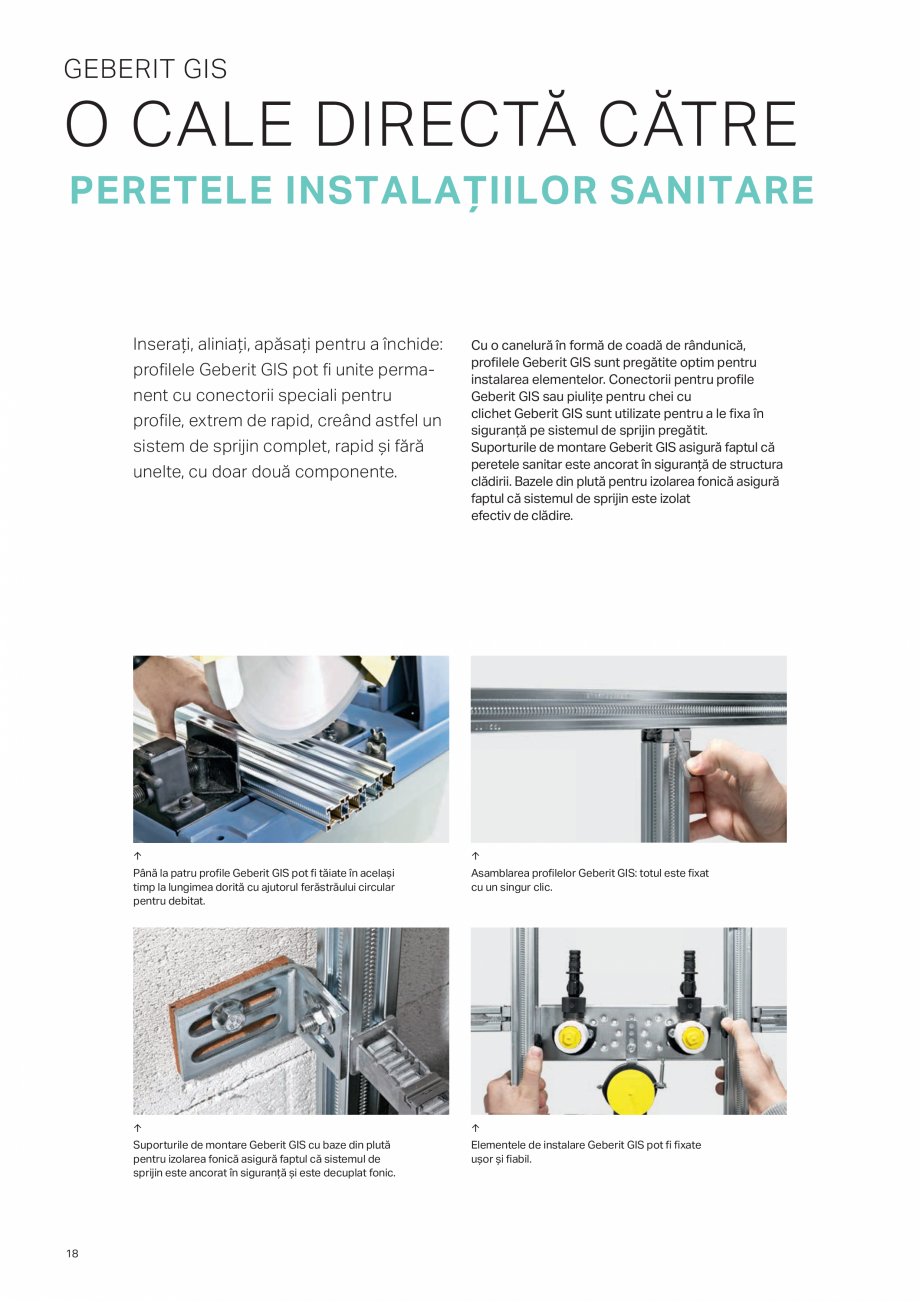 GEBERIT GIS

O CALE DIRECTĂ CĂTRE

PERETELE INSTALAȚIILOR SANITARE

Inserați, aliniați, apăsați pentru a închide: profilele Geberit GIS pot fi unite permanent cu conectorii speciali pentru profile, extrem de rapid, creând astfel un sistem de sprijin complet, rapid și fără unelte, cu doar două componente.

Cu o canelură în formă de coadă de rândunică, profilele Geberit GIS sunt pregătite optim pentru instalarea elementelor. Conectorii pentru profile Geberit GIS sau piulițe pentru chei cu clichet Geberit GIS sunt utilizate pentru a le fixa în siguranță pe sistemul de sprijin pregătit. Suporturile de montare Geberit GIS asigură faptul că peretele sanitar este ancorat în siguranță de structura clădirii. Bazele din plută pentru izolarea fonică asigură faptul că sistemul de sprijin este izolat efectiv de clădire.

↑
Până la patru profile Geberit GIS pot fi tăiate în același timp la lungimea dorită cu ajutorul ferăstrăului circular pentru debitat.

↑
Asamblarea profilelor Geberit GIS: totul este fixat cu un singur clic.

↑
Suporturile de montare Geberit GIS cu baze din plută pentru izolarea fonică asigură faptul că sistemul de sprijin este ancorat în siguranță și este decuplat fonic.

↑
Elementele de instalare Geberit GIS pot fi fixate ușor și fiabil.

18