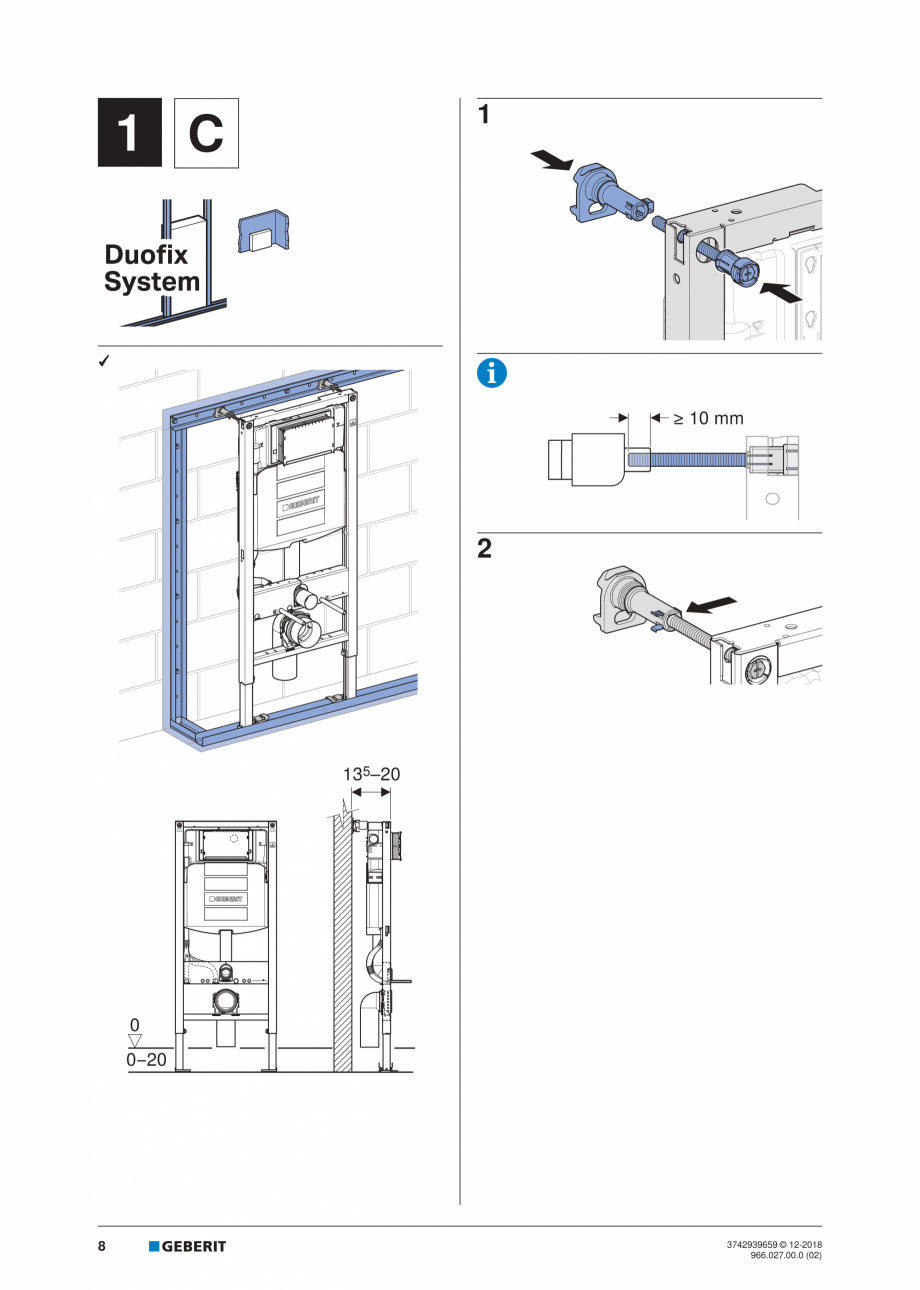 1 C

Duofix System

✓

GEBERIT

$13^5$–20

GEBERIT

0
0–20

1

≥ 10 mm

2

8 GEBERIT

3742939659 © 12-2018
966.027.00.0 (02)