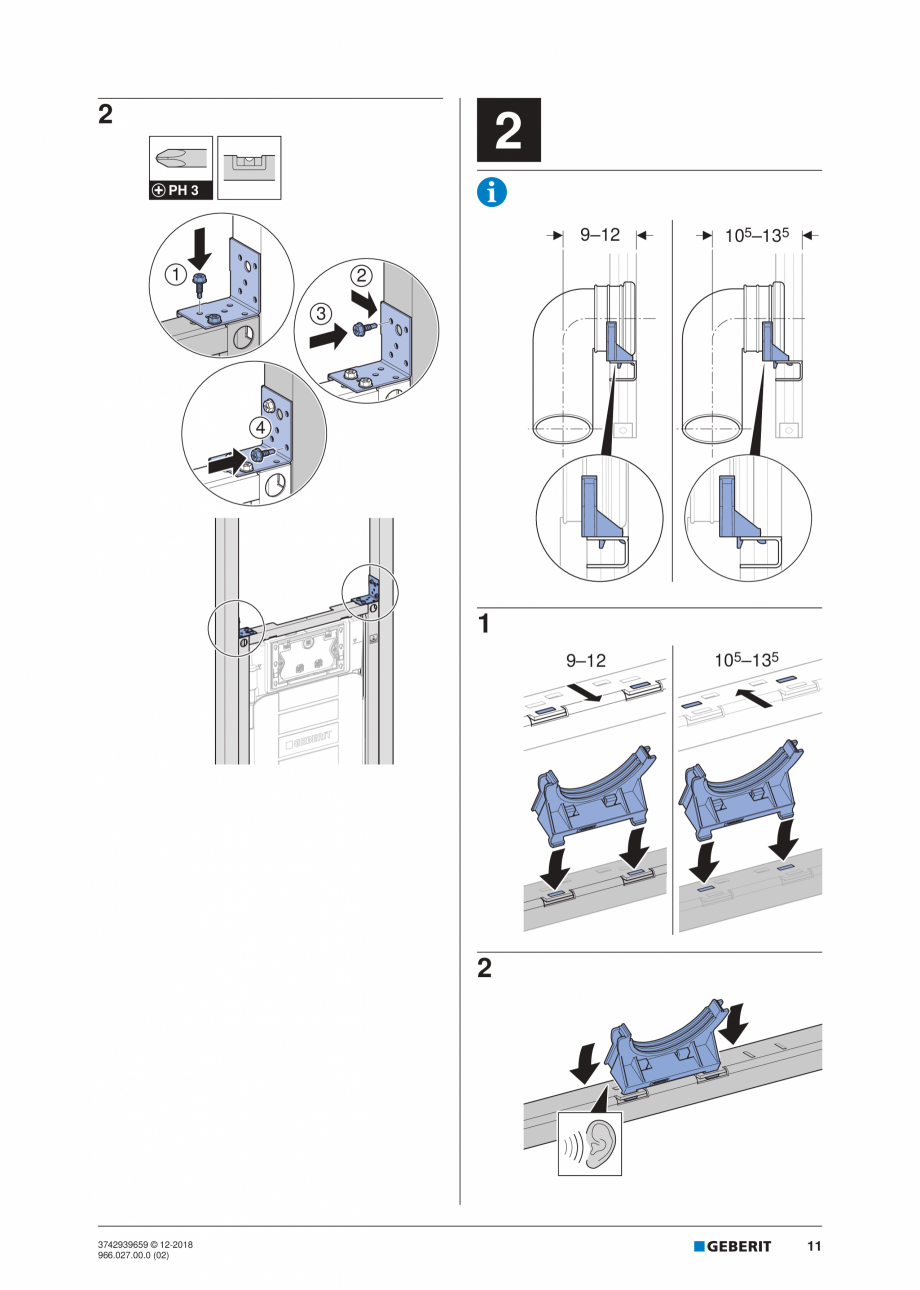 2

PH 3

1

2

3

4

GEBERIT

2

9–12

$10^5$–$13^5$

1

9–12

$10^5$–$13^5$

2

3742939659 © 12-2018
966.027.00.0 (02)

GEBERIT

11