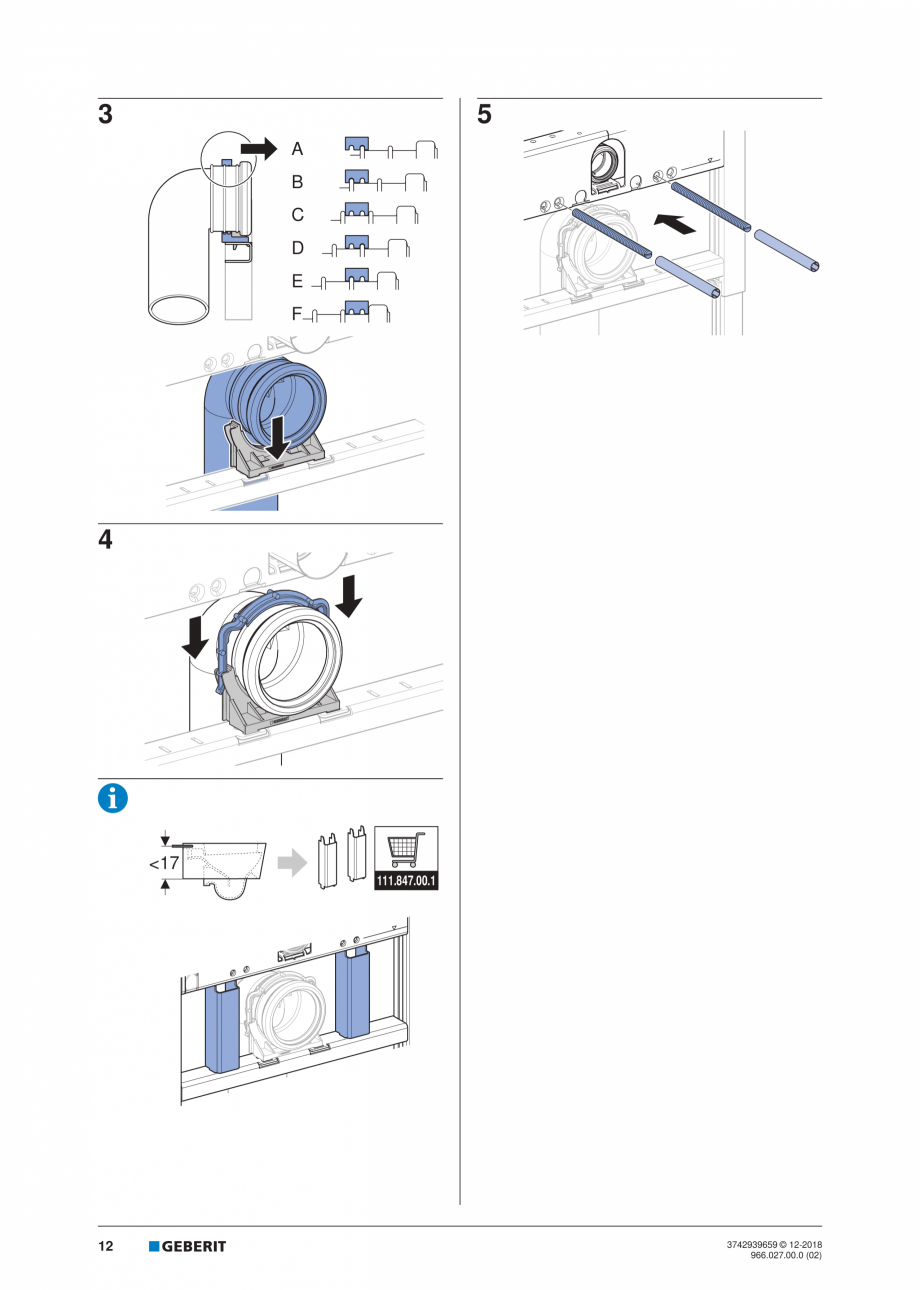 3

A
B
C
D
E
F

4

<17

111.847.00.1

5

12 GEBERIT

3742939659 © 12-2018
966.027.00.0 (02)