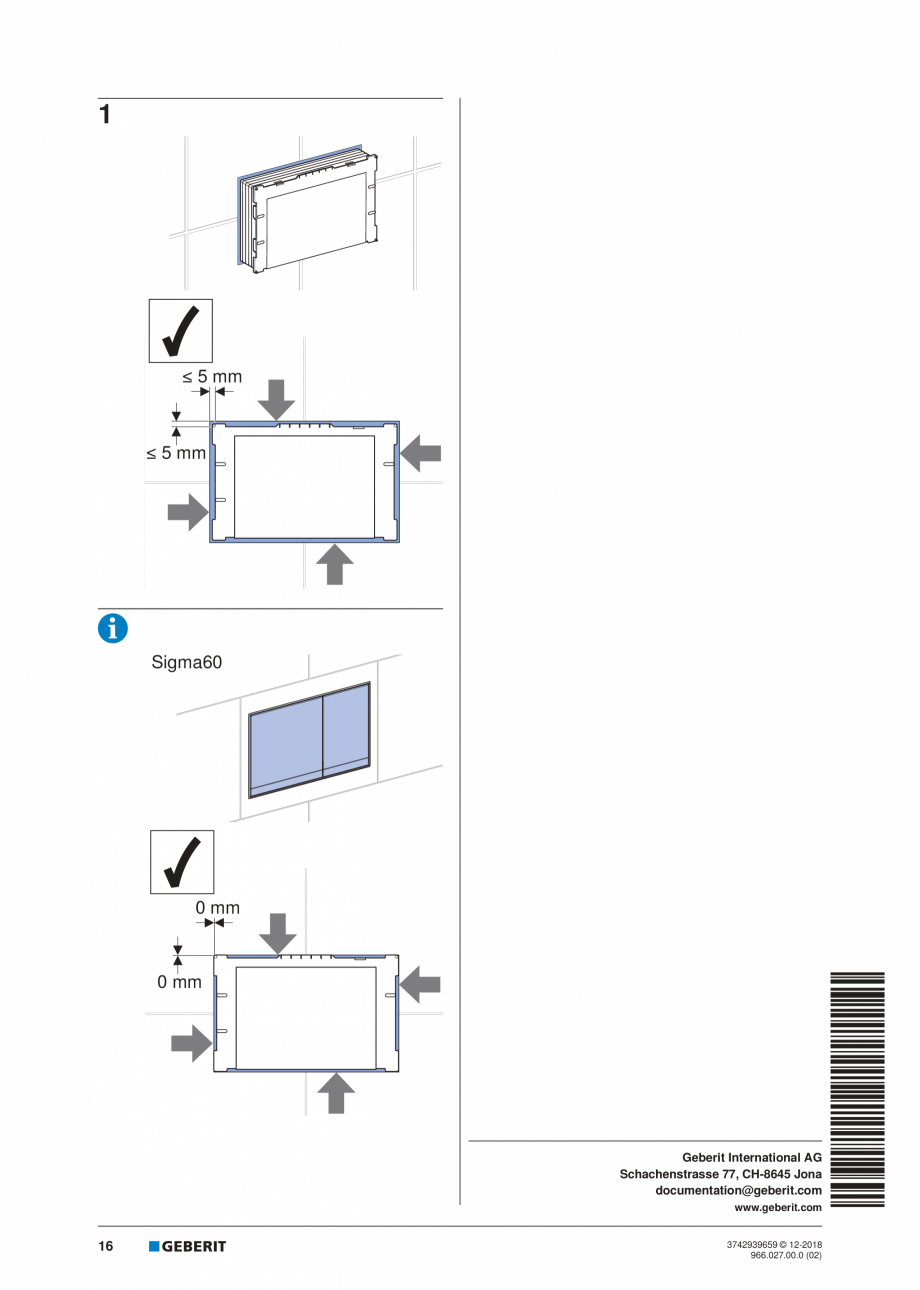 1

≤ 5 mm

≤ 5 mm

Sigma60

0 mm

0 mm

Geberit International AG
Schachenstrasse 77, CH-8645 Jona
documentation@geberit.com
www.geberit.com

16 GEBERIT

3742939659 © 12-2018
966.027.00.0 (02)