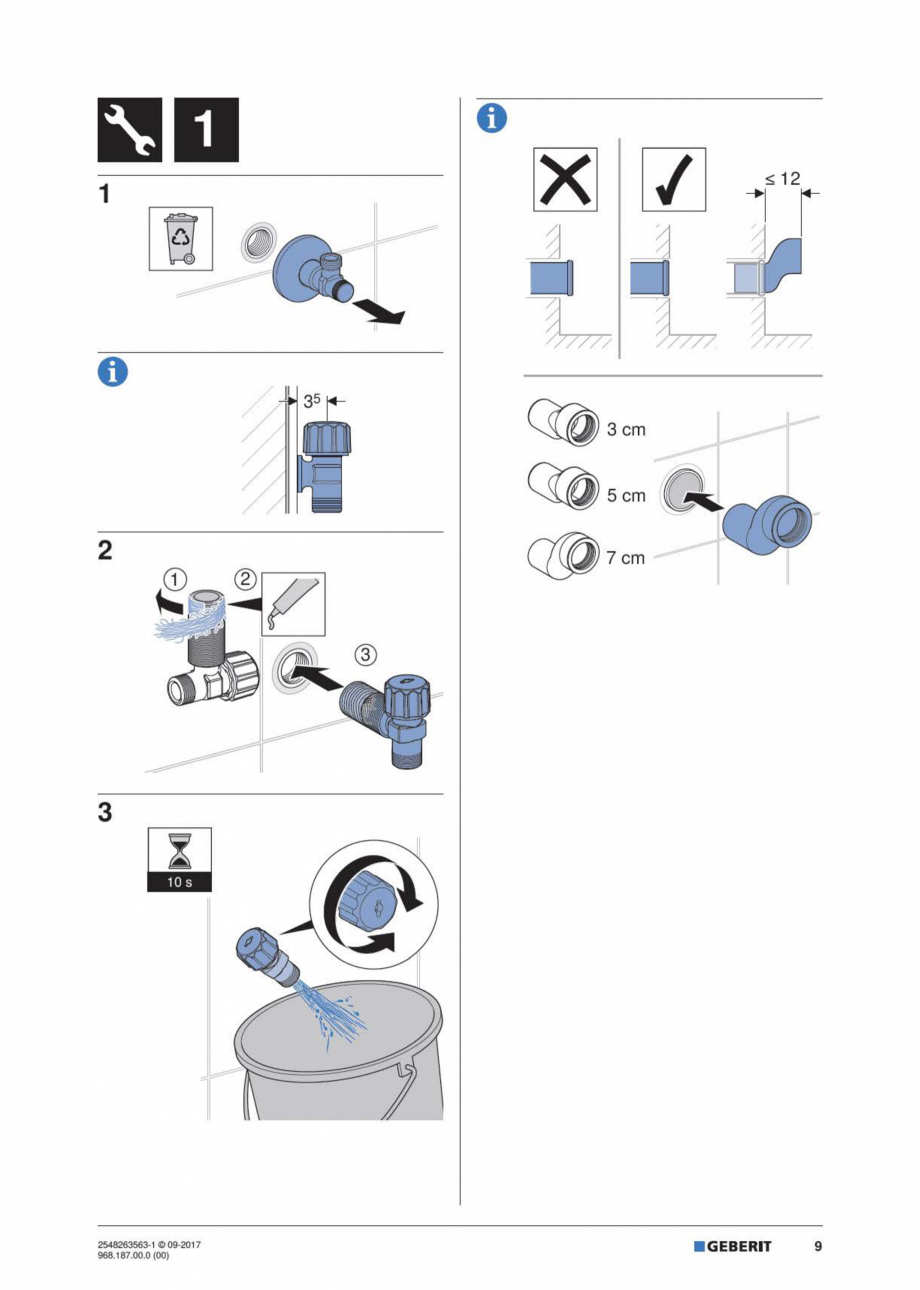 1

1

$3^5$

2

①
②
③

3

10 s

$\leq 12$

3 cm

5 cm

7 cm

2548263563-1 © 09-2017
968.187.00.0 (00)

GEBERIT

9