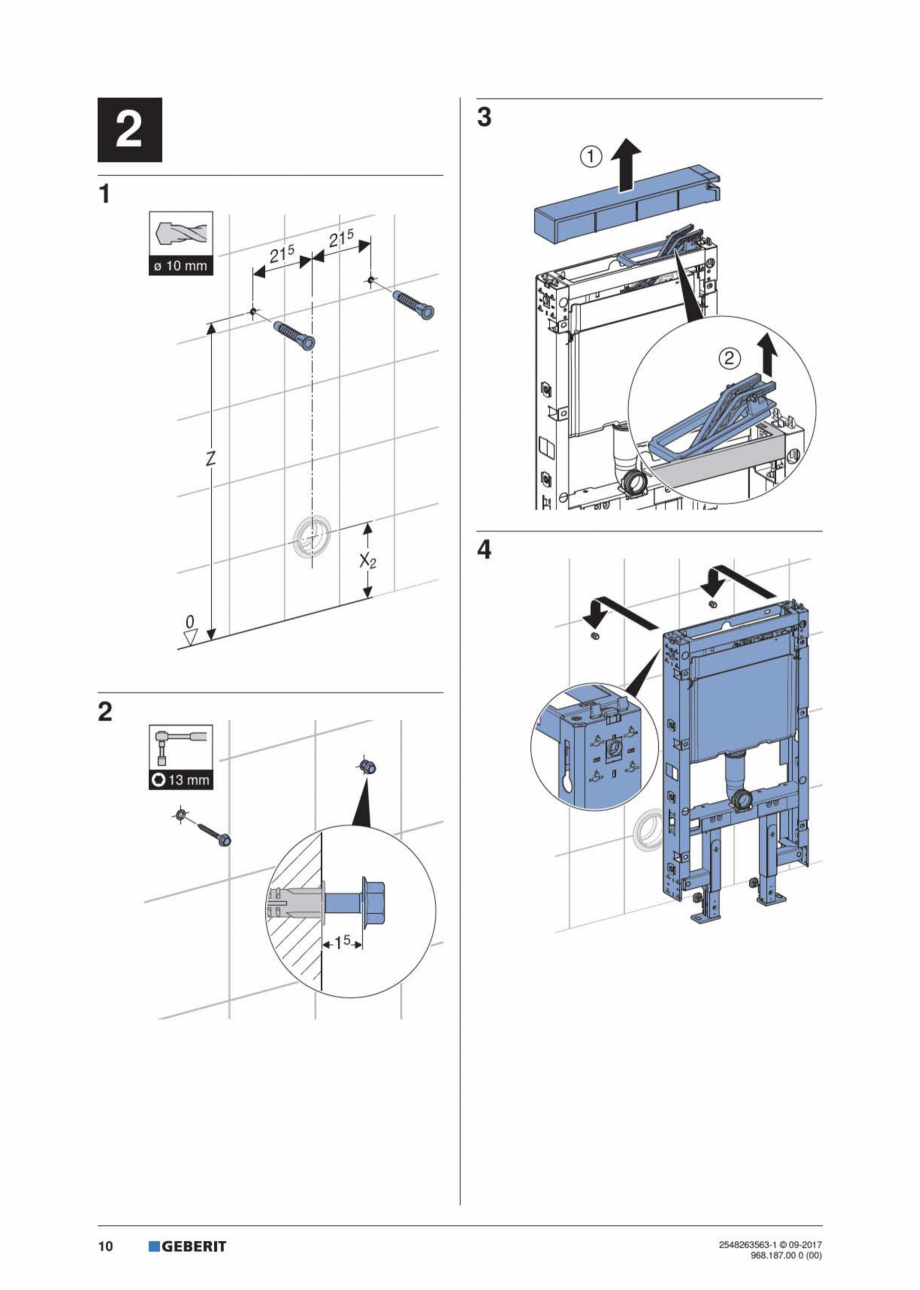 2

1

ø 10 mm

$21^5$

$21^5$

Z

$X_2$

0

2

13 mm

$1^5$

3

①

②

4

10 GEBERIT

2548263563-1 © 09-2017
968.187.00 0 (00)