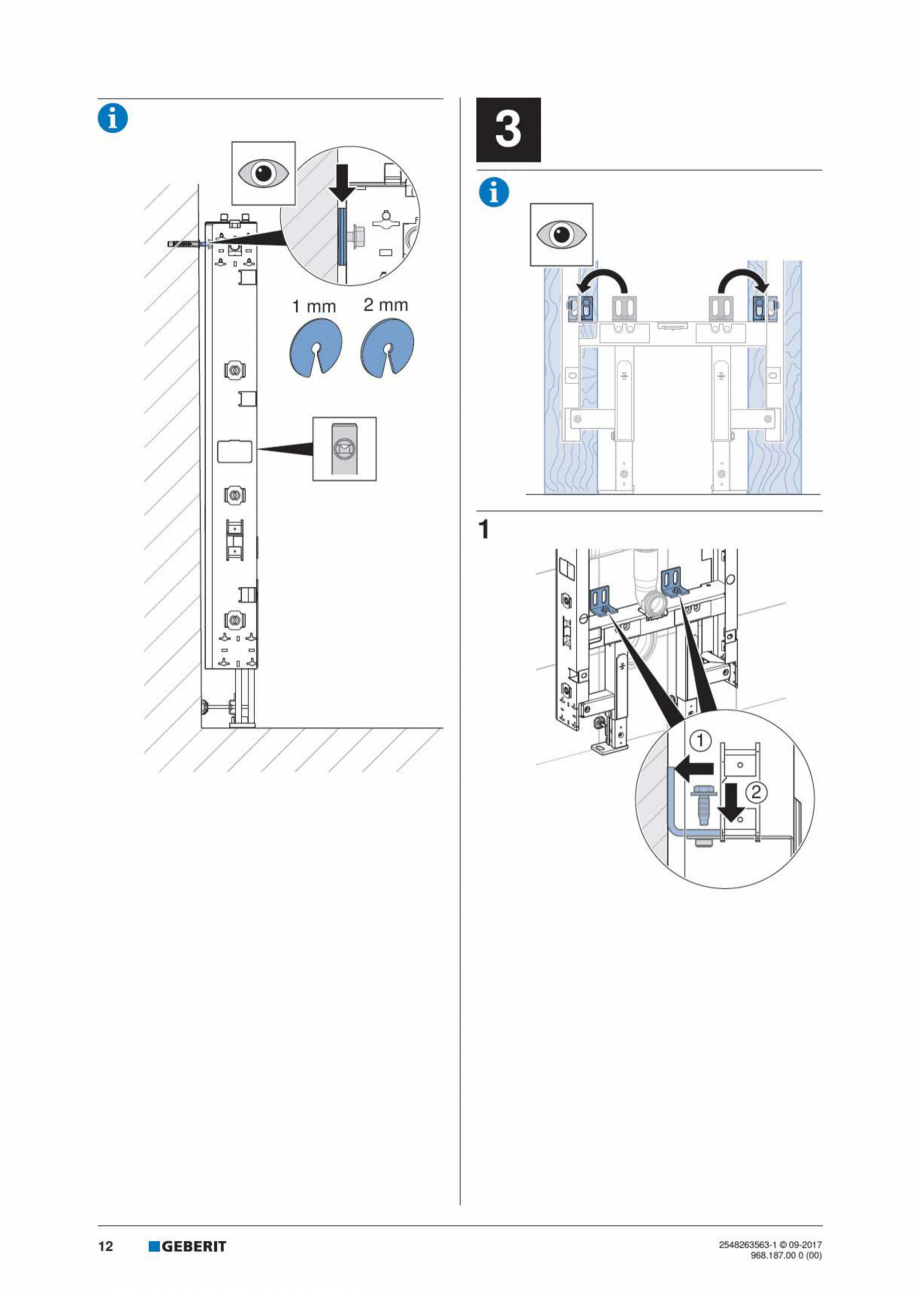 i

1 mm 2 mm

3

i

1

①

②

12 GEBERIT

2548263563-1 © 09-2017
968.187.00 0 (00)