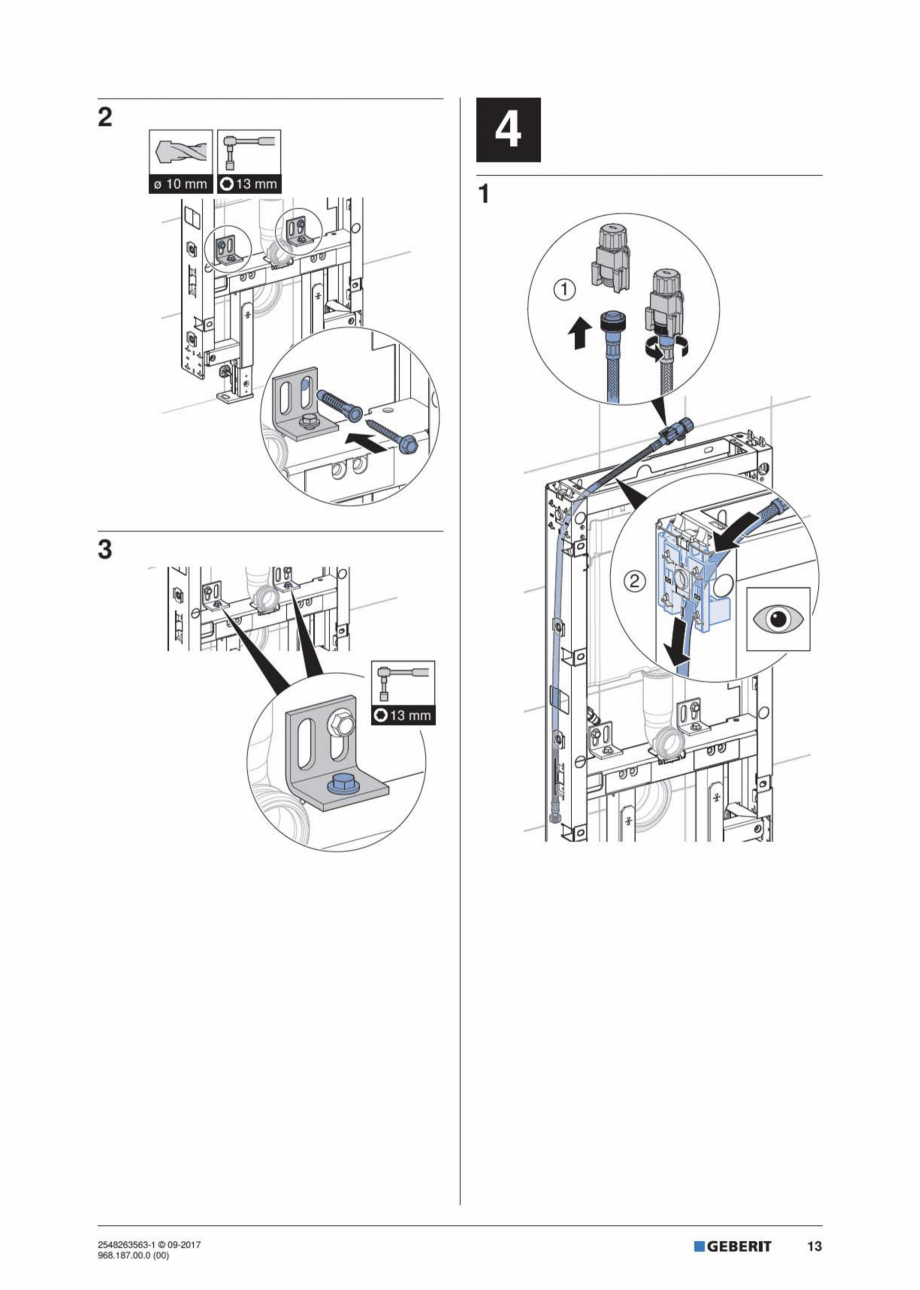 2

ø 10 mm 13 mm

3

13 mm

4

1

①

②

2548263563-1 © 09-2017
968.187.00.0 (00)

GEBERIT 13