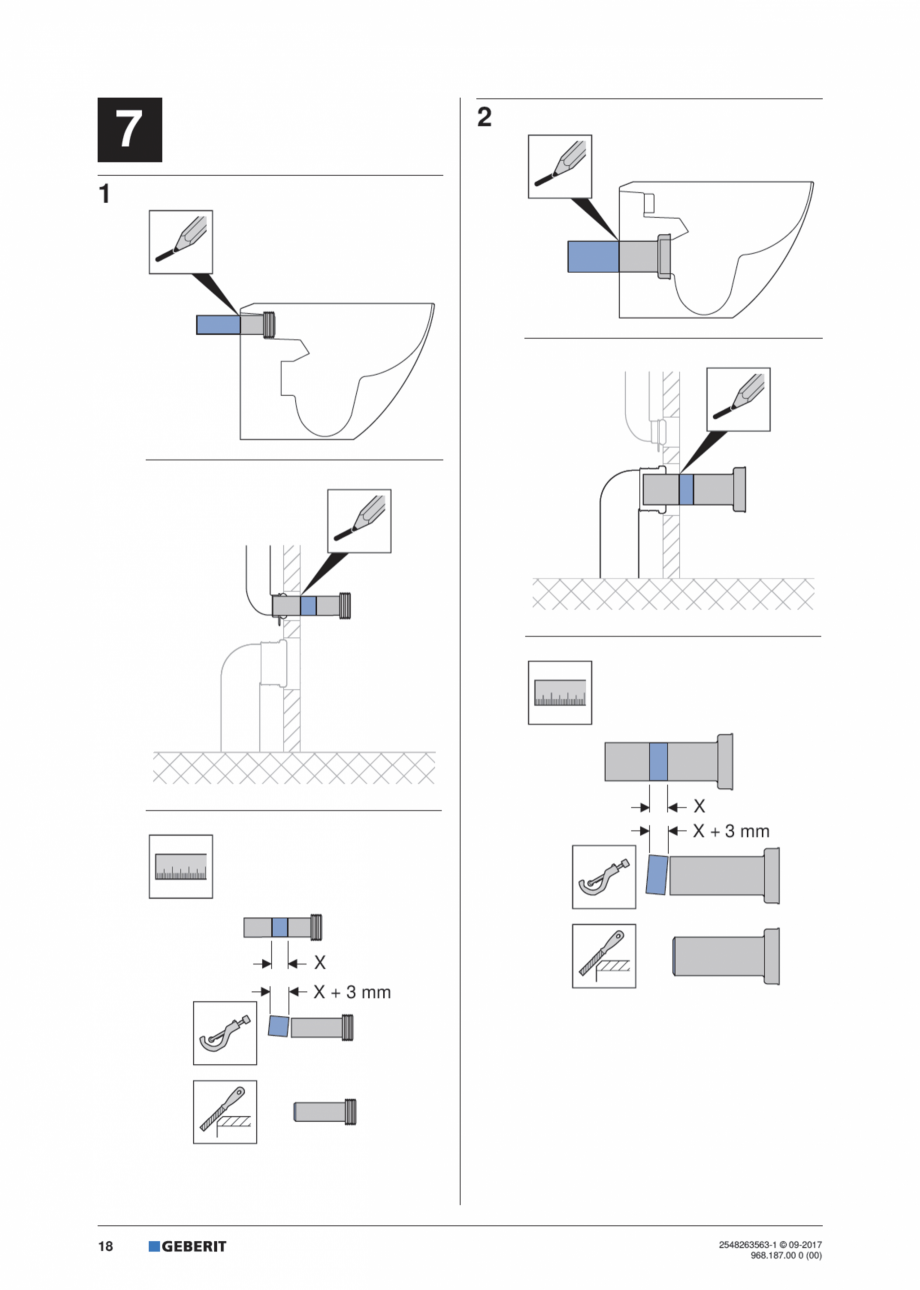 7

1

X

X + 3 mm

2

X

X + 3 mm

18 GEBERIT

2548263563-1 © 09-2017
968.187.00 0 (00)