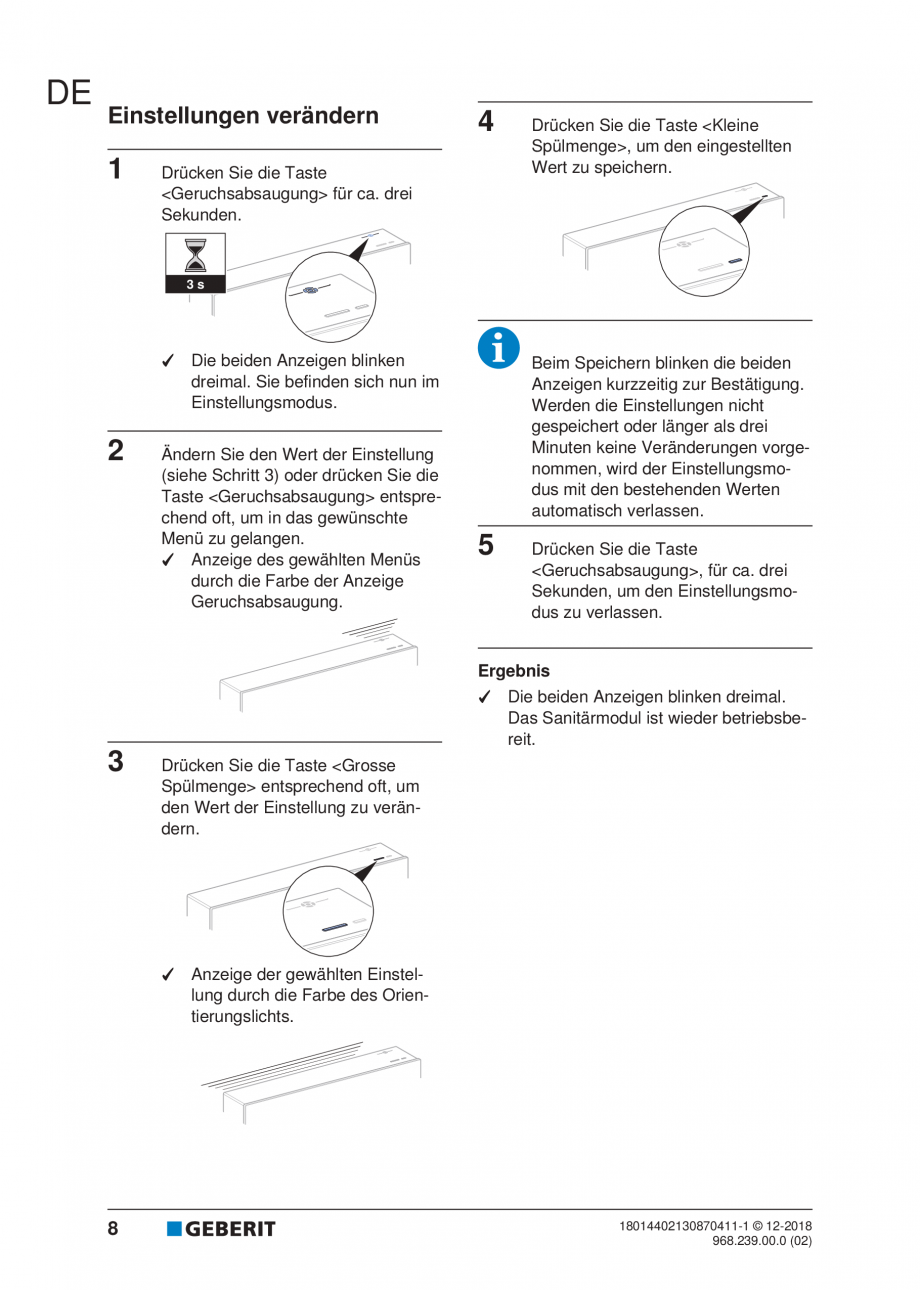 DE

Einstellungen verändern

1 Drücken Sie die Taste <Geruchsabsaugung> für ca. drei Sekunden.

3 s

✓ Die beiden Anzeigen blinken dreimal. Sie befinden sich nun im Einstellungsmodus.

2 Ändern Sie den Wert der Einstellung (siehe Schritt 3) oder drücken Sie die Taste <Geruchsabsaugung> entsprechend oft, um in das gewünschte Menü zu gelangen.

✓ Anzeige des gewählten Menüs durch die Farbe der Anzeige Geruchsabsaugung.

3 Drücken Sie die Taste <Grosse Spülmenge> entsprechend oft, um den Wert der Einstellung zu verändern.

✓ Anzeige der gewählten Einstellung durch die Farbe des Orientierungslichts.

4 Drücken Sie die Taste <Kleine Spülmenge>, um den eingestellten Wert zu speichern.

Beim Speichern blinken die beiden Anzeigen kurzzeitig zur Bestätigung. Werden die Einstellungen nicht gespeichert oder länger als drei Minuten keine Veränderungen vorgenommen, wird der Einstellungsmodus mit den bestehenden Werten automatisch verlassen.

5 Drücken Sie die Taste <Geruchsabsaugung>, für ca. drei Sekunden, um den Einstellungsmodus zu verlassen.

Ergebnis

✓ Die beiden Anzeigen blinken dreimal. Das Sanitärmodul ist wieder betriebsbereit.

8 GEBERIT

18014402130870411-1 © 12-2018
968.239.00.0 (02)