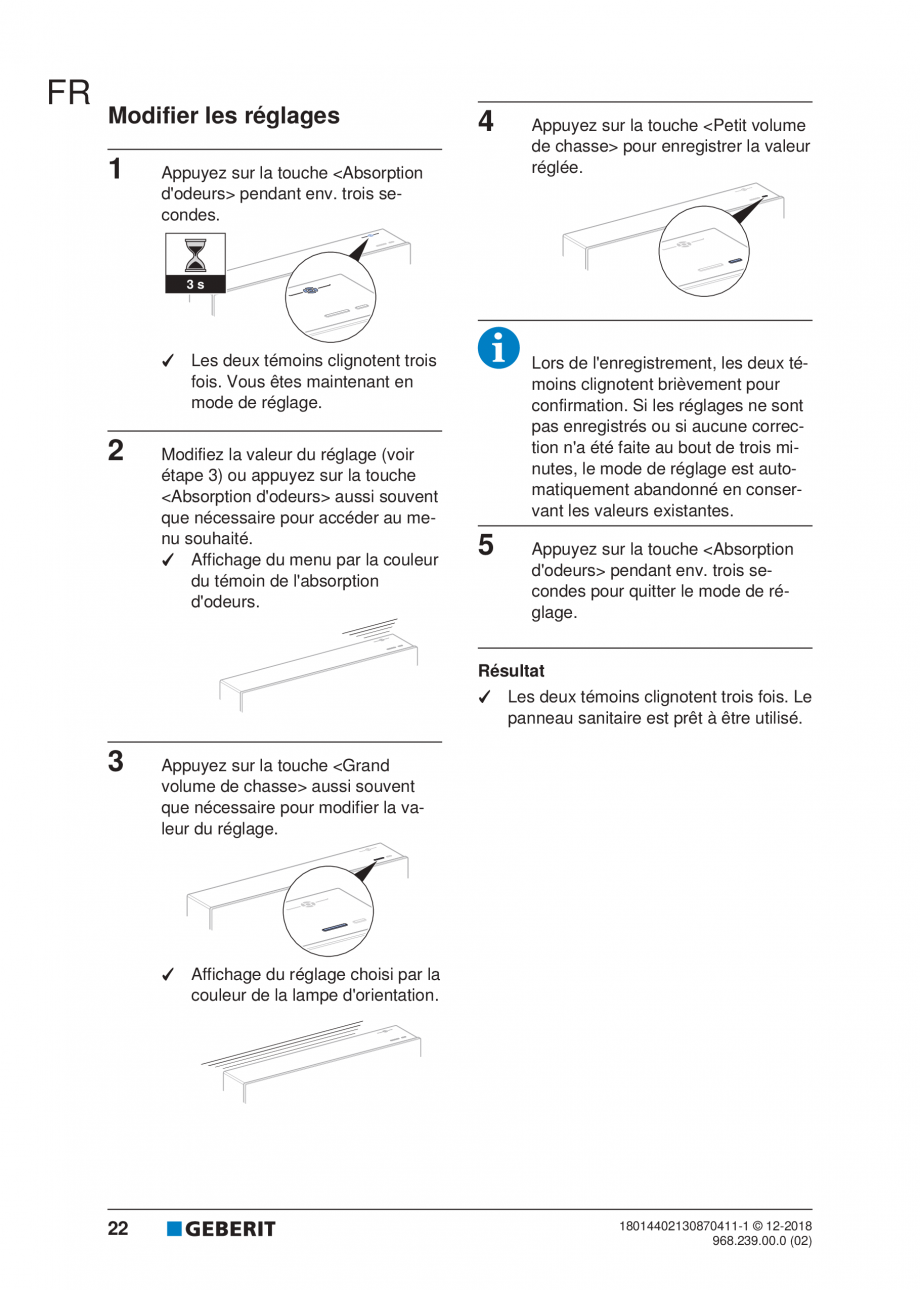 FR

Modifier les réglages

1 Appuyez sur la touche <Absorption d'odeurs> pendant env. trois secondes.

3 s

✓ Les deux témoins clignotent trois fois. Vous êtes maintenant en mode de réglage.

2 Modifiez la valeur du réglage (voir étape 3) ou appuyez sur la touche <Absorption d'odeurs> aussi souvent que nécessaire pour accéder au menu souhaité.

✓ Affichage du menu par la couleur du témoin de l'absorption d'odeurs.

3 Appuyez sur la touche <Grand volume de chasse> aussi souvent que nécessaire pour modifier la valeur du réglage.

✓ Affichage du réglage choisi par la couleur de la lampe d'orientation.

4 Appuyez sur la touche <Petit volume de chasse> pour enregistrer la valeur réglée.

Lors de l'enregistrement, les deux témoins clignotent brièvement pour confirmation. Si les réglages ne sont pas enregistrés ou si aucune correction n'a été faite au bout de trois minutes, le mode de réglage est automatiquement abandonné en conservant les valeurs existantes.

5 Appuyez sur la touche <Absorption d'odeurs> pendant env. trois secondes pour quitter le mode de réglage.

Résultat

✓ Les deux témoins clignotent trois fois. Le panneau sanitaire est prêt à être utilisé.

22 GEBERIT

18014402130870411-1 © 12-2018
968.239.00.0 (02)