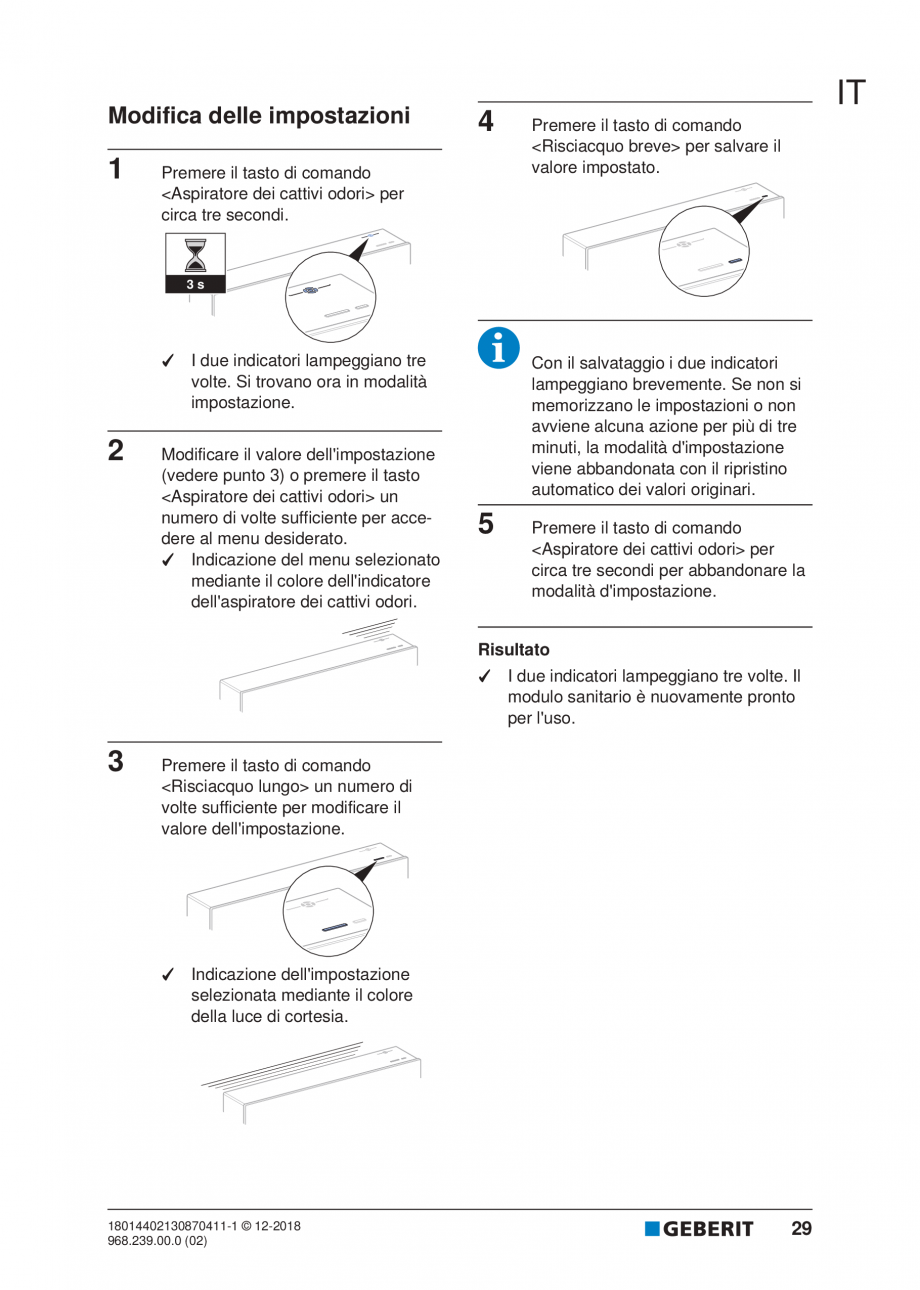 IT

Modifica delle impostazioni

1 Premere il tasto di comando <Aspiratore dei cattivi odori> per circa tre secondi.

3 s

✓ I due indicatori lampeggiano tre volte. Si trovano ora in modalità impostazione.

2 Modificare il valore dell'impostazione (vedere punto 3) o premere il tasto <Aspiratore dei cattivi odori> un numero di volte sufficiente per accedere al menu desiderato.

✓ Indicazione del menu selezionato mediante il colore dell'indicatore dell'aspiratore dei cattivi odori.

3 Premere il tasto di comando <Risciacquo lungo> un numero di volte sufficiente per modificare il valore dell'impostazione.

✓ Indicazione dell'impostazione selezionata mediante il colore della luce di cortesia.

4 Premere il tasto di comando <Risciacquo breve> per salvare il valore impostato.

Con il salvataggio i due indicatori lampeggiano brevemente. Se non si memorizzano le impostazioni o non avviene alcuna azione per più di tre minuti, la modalità d'impostazione viene abbandonata con il ripristino automatico dei valori originari.

5 Premere il tasto di comando <Aspiratore dei cattivi odori> per circa tre secondi per abbandonare la modalità d'impostazione.

Risultato

✓ I due indicatori lampeggiano tre volte. Il modulo sanitario è nuovamente pronto per l'uso.

18014402130870411-1 © 12-2018
968.239.00.0 (02)

GEBERIT 29