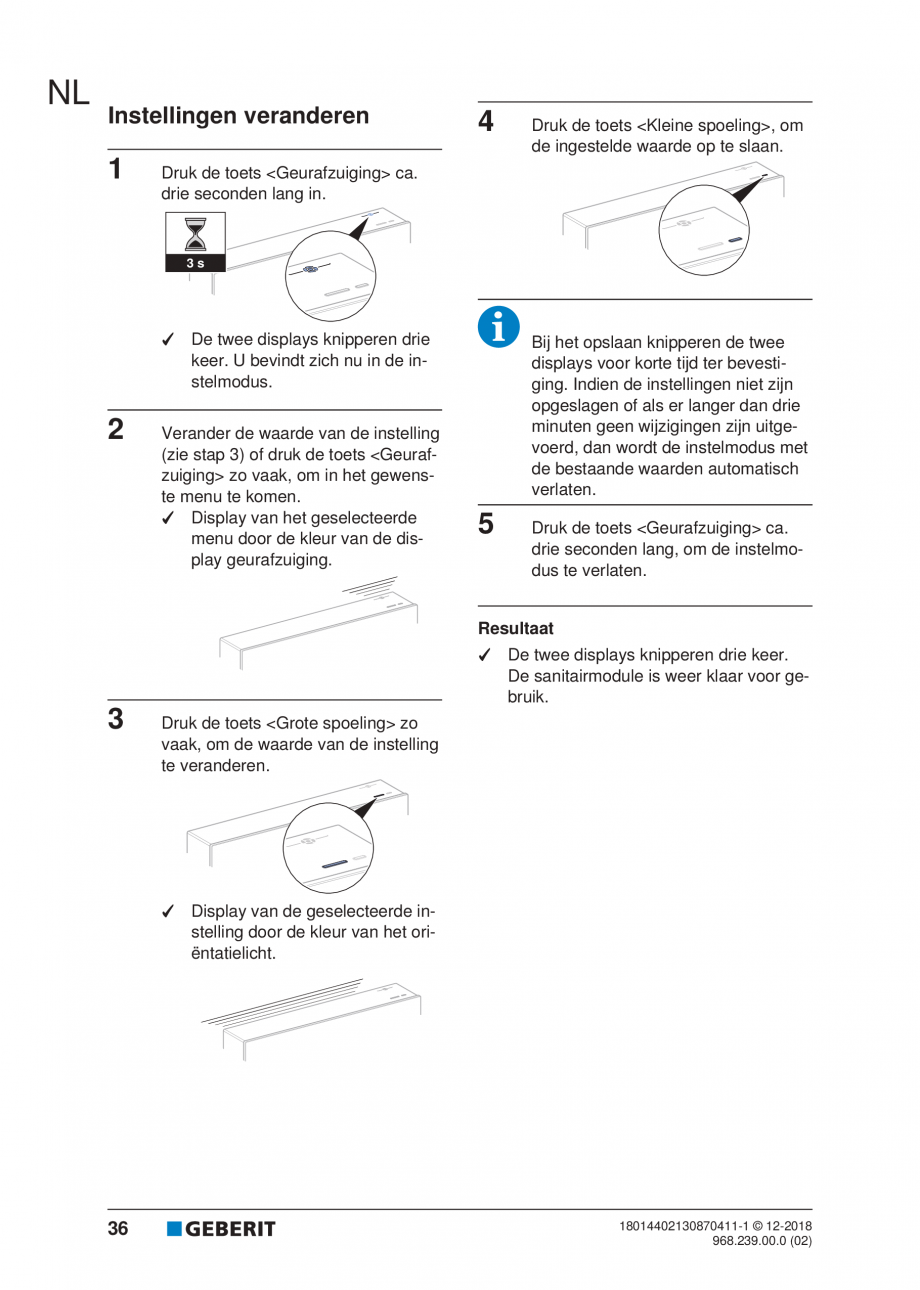 NL

Instellingen veranderen

1 Druk de toets <Geurafzuiging> ca. drie seconden lang in.

3 s

✓ De twee displays knipperen drie keer. U bevindt zich nu in de instelmodus.

2 Verander de waarde van de instelling (zie stap 3) of druk de toets <Geurafzuiging> zo vaak, om in het gewenste menu te komen.

✓ Display van het geselecteerde menu door de kleur van de display geurafzuiging.

3 Druk de toets <Grote spoeling> zo vaak, om de waarde van de instelling te veranderen.

✓ Display van de geselecteerde instelling door de kleur van het oriëntatielicht.

4 Druk de toets <Kleine spoeling>, om de ingestelde waarde op te slaan.

Bij het opslaan knipperen de twee displays voor korte tijd ter bevestiging. Indien de instellingen niet zijn opgeslagen of als er langer dan drie minuten geen wijzigingen zijn uitgevoerd, dan wordt de instelmodus met de bestaande waarden automatisch verlaten.

5 Druk de toets <Geurafzuiging> ca. drie seconden lang, om de instelmodus te verlaten.

Resultaat

✓ De twee displays knipperen drie keer. De sanitairmodule is weer klaar voor gebruik.

36 GEBERIT

18014402130870411-1 © 12-2018
968.239.00.0 (02)