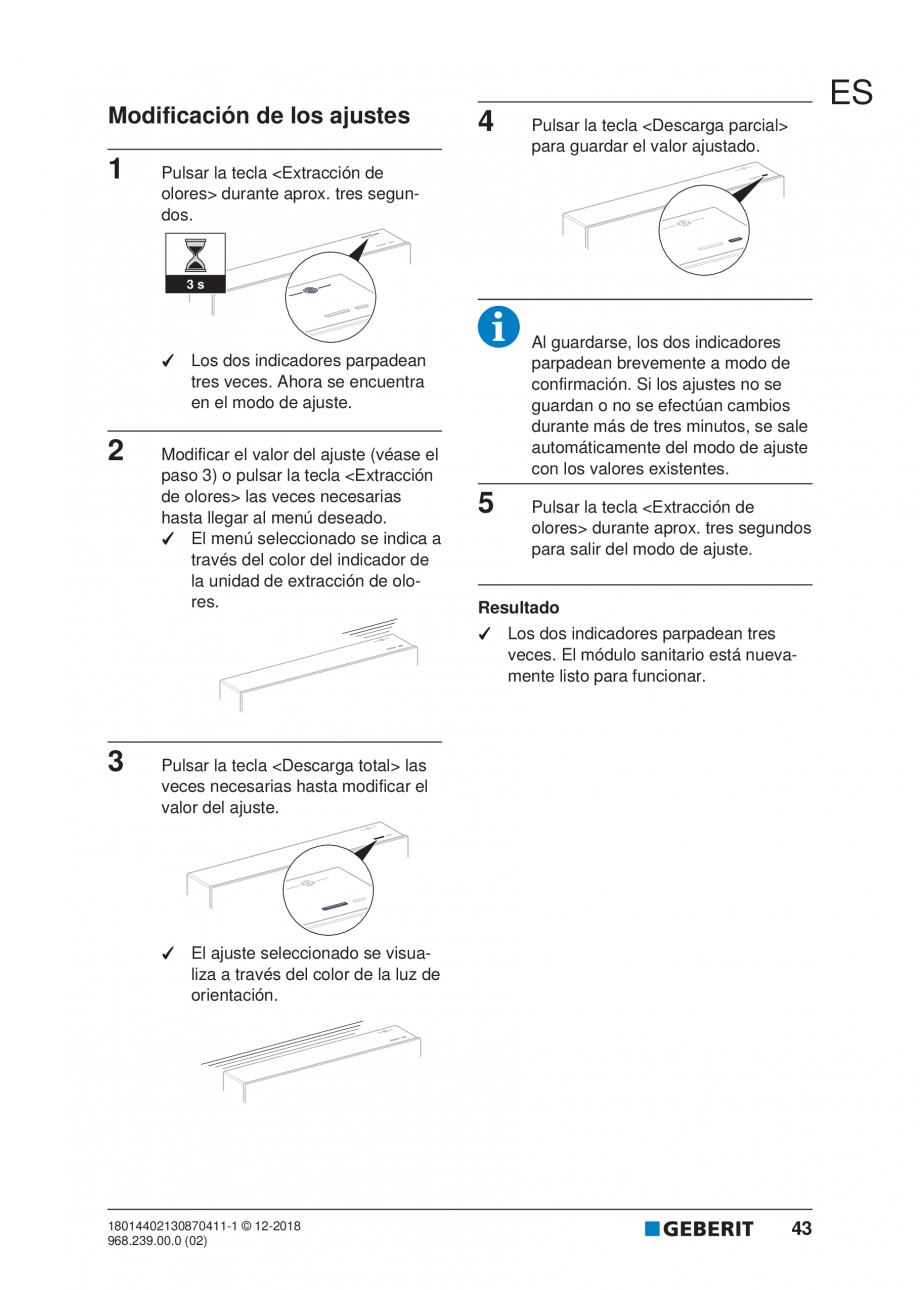 ES

Modificación de los ajustes

1 Pulsar la tecla <Extracción de olores> durante aprox. tres segundos.

3 s

✓ Los dos indicadores parpadean tres veces. Ahora se encuentra en el modo de ajuste.

2 Modificar el valor del ajuste (véase el paso 3) o pulsar la tecla <Extracción de olores> las veces necesarias hasta llegar al menú deseado.
✓ El menú seleccionado se indica a través del color del indicador de la unidad de extracción de olores.

3 Pulsar la tecla <Descarga total> las veces necesarias hasta modificar el valor del ajuste.

✓ El ajuste seleccionado se visualiza a través del color de la luz de orientación.

4 Pulsar la tecla <Descarga parcial> para guardar el valor ajustado.

Al guardarse, los dos indicadores parpadean brevemente a modo de confirmación. Si los ajustes no se guardan o no se efectúan cambios durante más de tres minutos, se sale automáticamente del modo de ajuste con los valores existentes.

5 Pulsar la tecla <Extracción de olores> durante aprox. tres segundos para salir del modo de ajuste.

Resultado
✓ Los dos indicadores parpadean tres veces. El módulo sanitario está nuevamente listo para funcionar.

18014402130870411-1 © 12-2018
968.239.00.0 (02)

GEBERIT 43