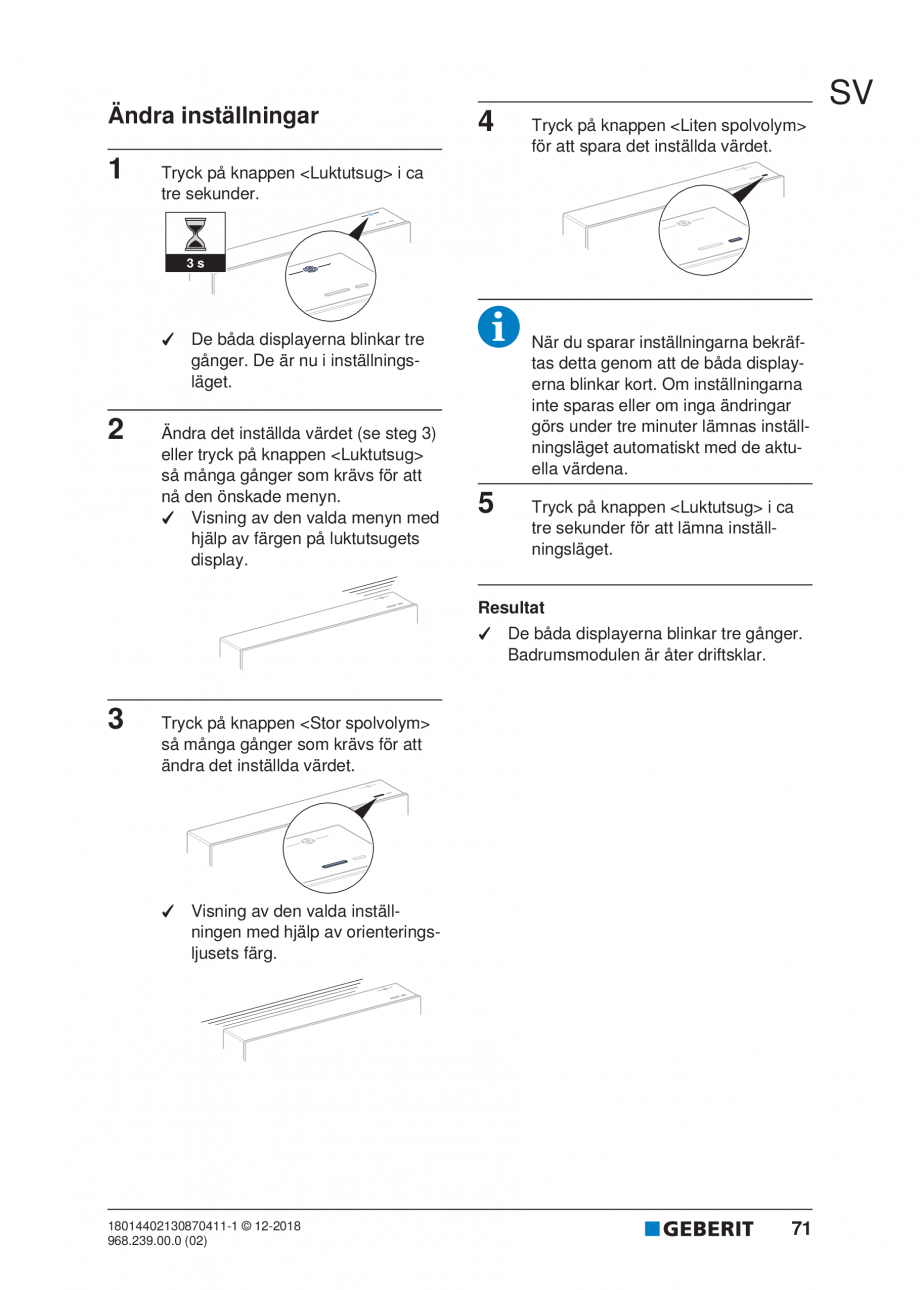 SV

Ändra inställningar

1 Tryck på knappen <Luktutsug> i ca tre sekunder.

3 s

✓ De båda displayerna blinkar tre gånger. De är nu i inställningsläget.

2 Ändra det inställda värdet (se steg 3) eller tryck på knappen <Luktutsug> så många gånger som krävs för att nå den önskade menyn.

✓ Visning av den valda menyn med hjälp av färgen på luktutsugets display.

3 Tryck på knappen <Stor spolvolym> så många gånger som krävs för att ändra det inställda värdet.

✓ Visning av den valda inställningen med hjälp av orienteringsljusets färg.

4 Tryck på knappen <Liten spolvolym> för att spara det inställda värdet.

När du sparar inställningarna bekräftas detta genom att de båda displayerna blinkar kort. Om inställningarna inte sparas eller om inga ändringar görs under tre minuter lämnas inställningsläget automatiskt med de aktuella värdena.

5 Tryck på knappen <Luktutsug> i ca tre sekunder för att lämna inställningsläget.

Resultat

✓ De båda displayerna blinkar tre gånger. Badrumsmodulen är åter driftsklar.

18014402130870411-1 © 12-2018
968.239.00.0 (02)

GEBERIT 71