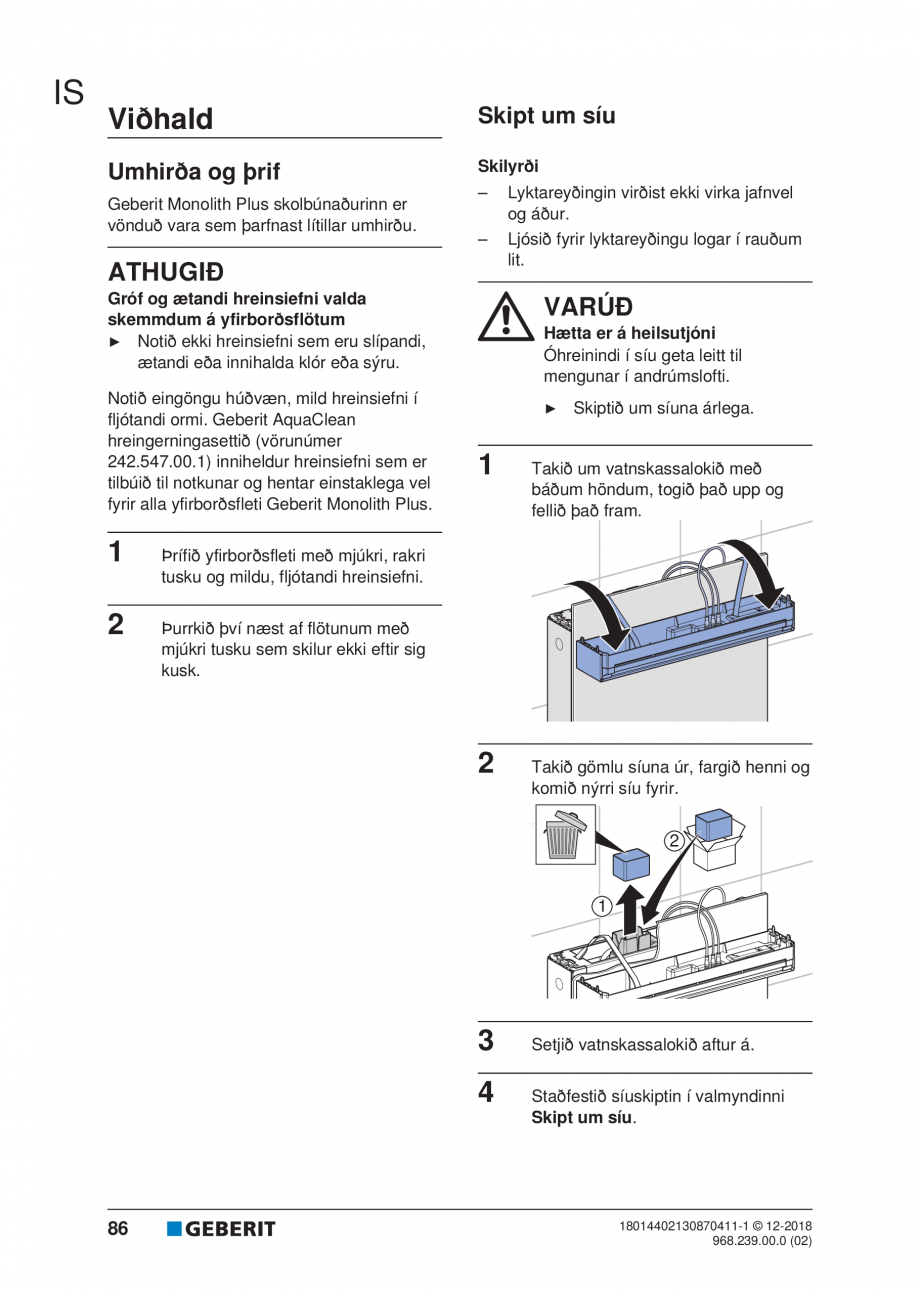 IS

Viðhald

Umhirða og þrif

Geberit Monolith Plus skolbúnaðurinn er vönduð vara sem þarfnast lítillar umhirðu.

ATHUGIÐ

Gróf og ætandi hreinsiefni valda skemmdum á yfirborðsflötum

► Notið ekki hreinsiefni sem eru slípandi, ætandi eða innihalda klór eða sýru.

Notið eingöngu húðvæn, mild hreinsiefni í fljótandi ormi. Geberit AquaClean hreingerningasettið (vörunúmer 242.547.00.1) inniheldur hreinsiefni sem er tilbúið til notkunar og hentar einstaklega vel fyrir alla yfirborðsfleti Geberit Monolith Plus.

1 Þrífið yfirborðsfleti með mjúkri, rakri tusku og mildu, fljótandi hreinsiefni.

2 Þurrkið því næst af flötunum með mjúkri tusku sem skilur ekki eftir sig kusk.

Skipt um síu

Skilyrði

– Lyktareyðingin virðist ekki virka jafnvel og áður.

– Ljósið fyrir lyktareyðingu logar í rauðum lit.

VARÚÐ

Hætta er á heilsutjóni

Óhreinindi í síu geta leitt til mengunar í andrúmslofti.

► Skiptið um síuna árlega.

1 Takið um vatnskassalokið með báðum höndum, togið það upp og fellið það fram.

2 Takið gömlu síuna úr, fargið henni og komið nýrri síu fyrir.

2

1

3 Setjið vatnskassalokið aftur á.

4 Staðfestið síuskiptin í valmyndinni Skipt um síu.

86 GEBERIT

18014402130870411-1 © 12-2018
968.239.00.0 (02)