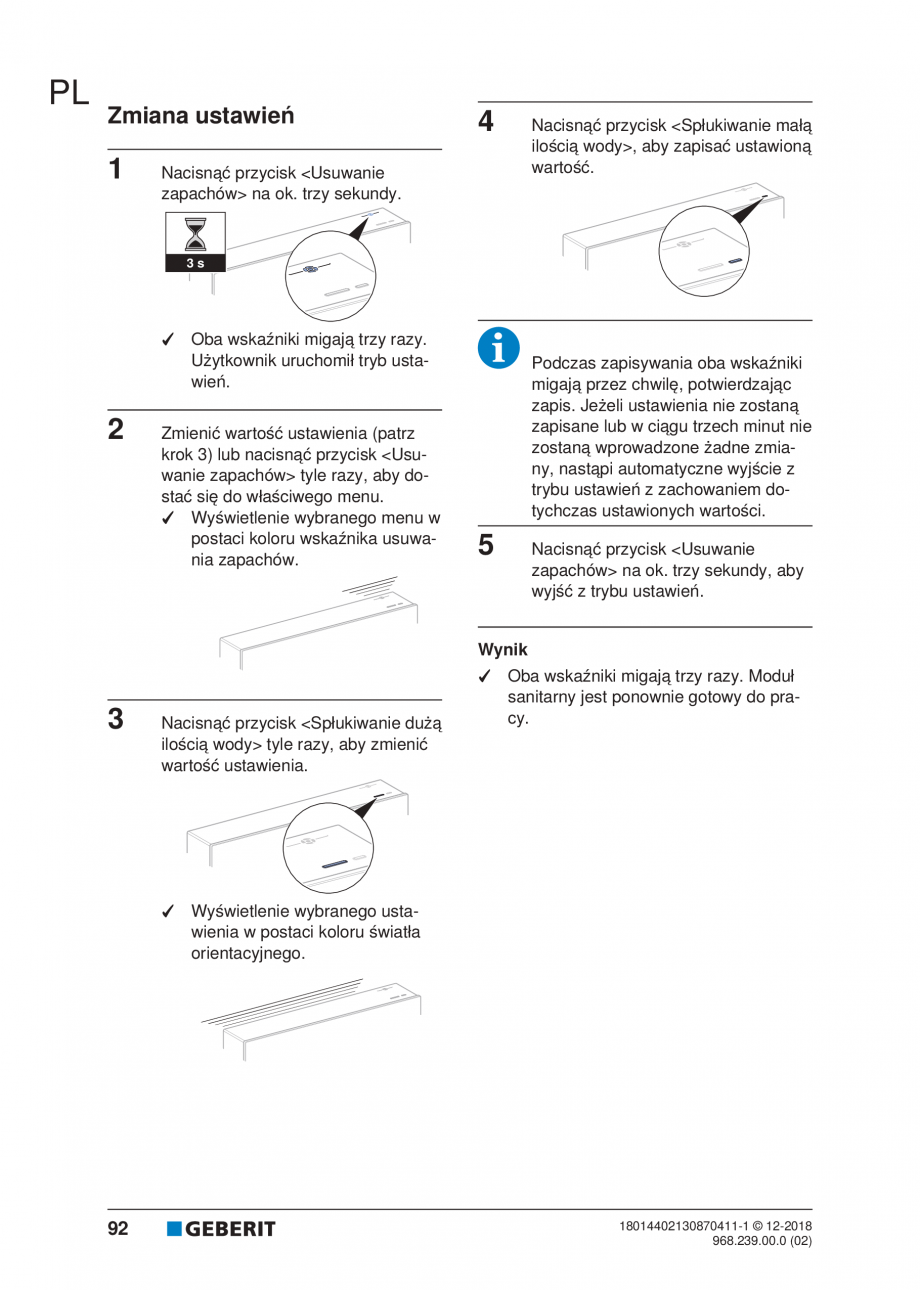 PL

Zmiana ustawień

1 Nacisnąć przycisk <Usuwanie zapachów> na ok. trzy sekundy.

3 s

✓ Oba wskaźniki migają trzy razy. Użytkownik uruchomił tryb ustawień.

2 Zmienić wartość ustawienia (patrz krok 3) lub nacisnąć przycisk <Usuwanie zapachów> tyle razy, aby dostać się do właściwego menu.

✓ Wyświetlenie wybranego menu w postaci koloru wskaźnika usuwania zapachów.

3 Nacisnąć przycisk <Spłukiwanie dużą ilością wody> tyle razy, aby zmienić wartość ustawienia.

✓ Wyświetlenie wybranego ustawienia w postaci koloru światła orientacyjnego.

4 Nacisnąć przycisk <Spłukiwanie małą ilością wody>, aby zapisać ustawioną wartość.

Podczas zapisywania oba wskaźniki migają przez chwilę, potwierdzając zapis. Jeżeli ustawienia nie zostaną zapisane lub w ciągu trzech minut nie zostaną wprowadzone żadne zmiany, nastąpi automatyczne wyjście z trybu ustawień z zachowaniem dotychczas ustawionych wartości.

5 Nacisnąć przycisk <Usuwanie zapachów> na ok. trzy sekundy, aby wyjść z trybu ustawień.

Wynik

✓ Oba wskaźniki migają trzy razy. Moduł sanitarny jest ponownie gotowy do pracy.

92 GEBERIT

18014402130870411-1 © 12-2018
968.239.00.0 (02)