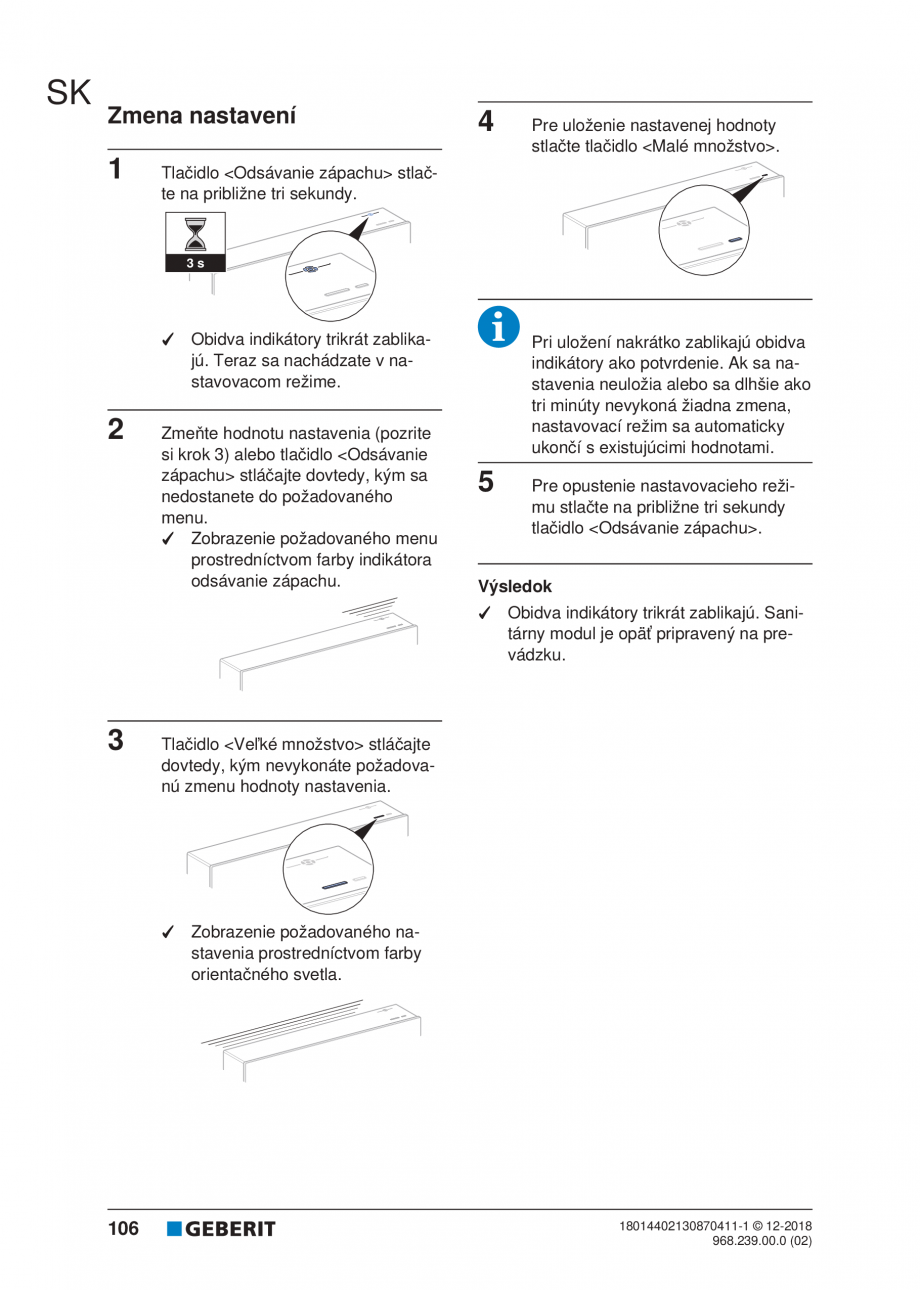 SK

Zmena nastavení

1 Tlačidlo <Odsávanie zápachu> stlačte na približne tri sekundy.

3 s

✓ Obidva indikátory trikrát zablikajú. Teraz sa nachádzate v nastavovacom režime.

2 Zmeňte hodnotu nastavenia (pozrite si krok 3) alebo tlačidlo <Odsávanie zápachu> stláčajte dovtedy, kým sa nedostanete do požadovaného menu.

✓ Zobrazenie požadovaného menu prostredníctvom farby indikátora odsávanie zápachu.

3 Tlačidlo <Veľké množstvo> stláčajte dovtedy, kým nevykonáte požadovanú zmenu hodnoty nastavenia.

✓ Zobrazenie požadovaného nastavenia prostredníctvom farby orientačného svetla.

4 Pre uloženie nastavenej hodnoty stlačte tlačidlo <Malé množstvo>.

Pri uložení nakrátko zablikajú obidva indikátory ako potvrdenie. Ak sa nastavenia neuložia alebo sa dlhšie ako tri minúty nevykoná žiadna zmena, nastavovací režim sa automaticky ukončí s existujúcimi hodnotami.

5 Pre opustenie nastavovacieho režimu stlačte na približne tri sekundy tlačidlo <Odsávanie zápachu>.

Výsledok

✓ Obidva indikátory trikrát zablikajú. Sanitárny modul je opäť pripravený na prevádzku.

106 GEBERIT

18014402130870411-1 © 12-2018
968.239.00.0 (02)