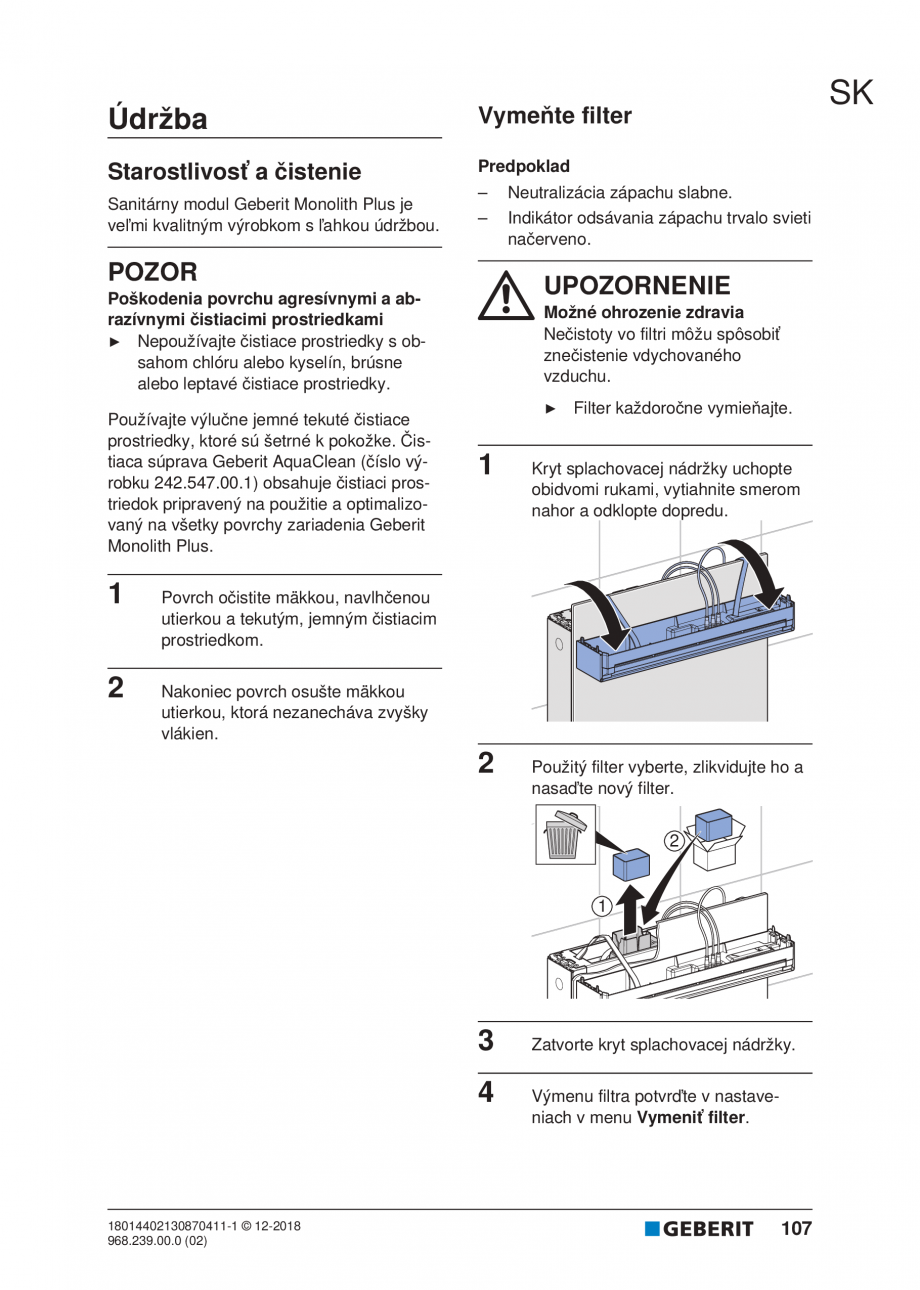 SK

Údržba

Starostlivosť a čistenie

Sanitárny modul Geberit Monolith Plus je veľmi kvalitným výrobkom s ľahkou údržbou.

POZOR

Poškodenia povrchu agresívnymi a abrazívnymi čistiacimi prostriedkami

► Nepoužívajte čistiace prostriedky s obsahom chlóru alebo kyselín, brúsne alebo leptavé čistiace prostriedky.

Používajte výlučne jemné tekuté čistiace prostriedky, ktoré sú šetrné k pokožke. Čistiaca súprava Geberit AquaClean (číslo výrobku 242.547.00.1) obsahuje čistiaci prostriedok pripravený na použitie a optimalizovaný na všetky povrchy zariadenia Geberit Monolith Plus.

1 Povrch očistite mäkkou, navlhčenou utierkou a tekutým, jemným čistiacim prostriedkom.

2 Nakoniec povrch osušte mäkkou utierkou, ktorá nezanecháva zvyšky vlákien.

Vymeňte filter

Predpoklad

– Neutralizácia zápachu slabne.

– Indikátor odsávania zápachu trvalo svieti načerveno.

UPOZORNENIE

Možné ohrozenie zdravia

Nečistoty vo filtri môžu spôsobiť znečistenie vdychovaného vzduchu.

► Filter každoročne vymieňajte.

1 Kryt splachovacej nádržky uchopte obidvomi rukami, vytiahnite smerom nahor a odklopte dopredu.

2 Použitý filter vyberte, zlikvidujte ho a nasaďte nový filter.

2

1

3 Zatvorte kryt splachovacej nádržky.

4 Výmenu filtra potvrďte v nastaveniach v menu Vymeniť filter.

18014402130870411-1 © 12-2018
968.239.00.0 (02)

GEBERIT 107