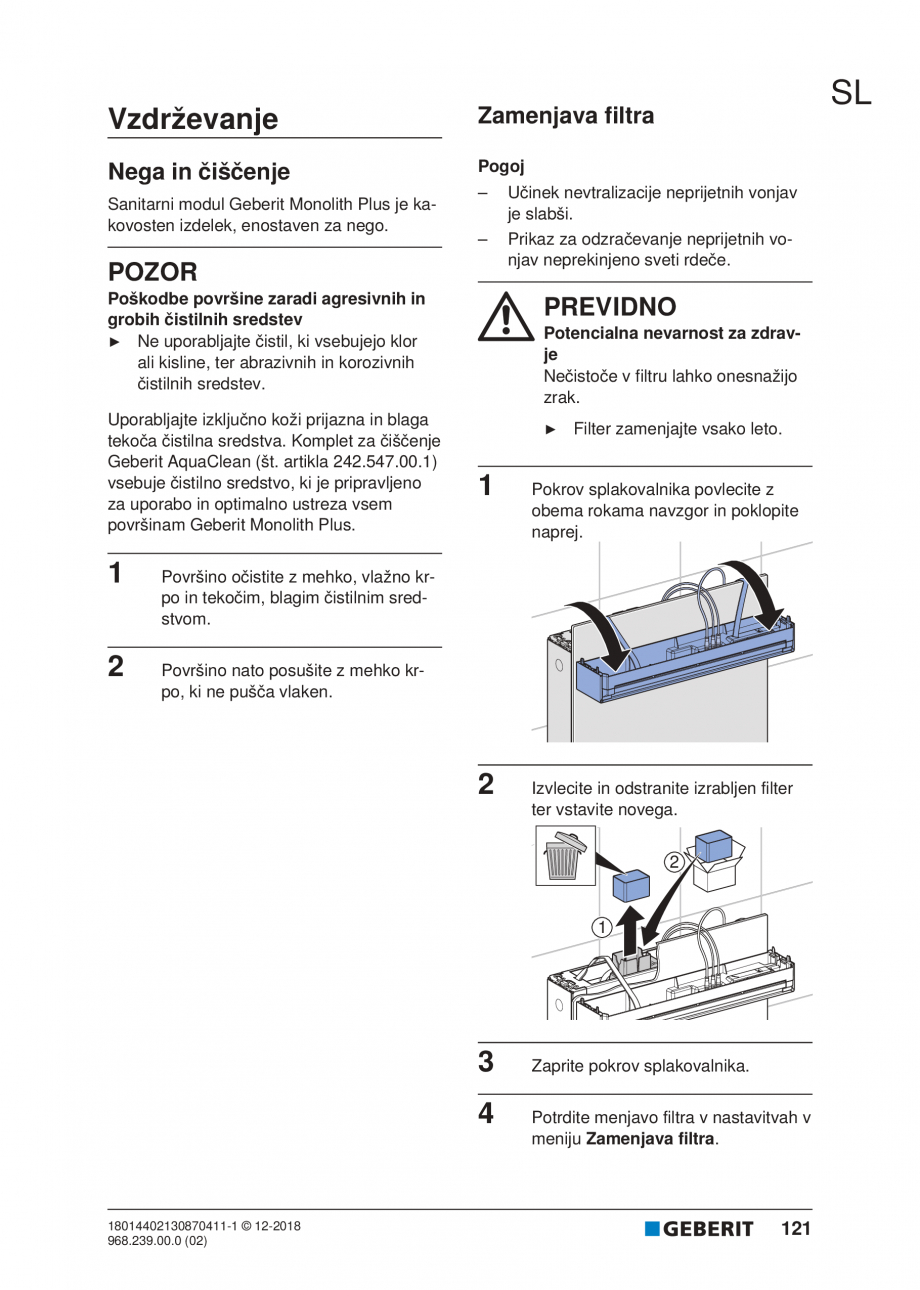 SL

Vzdrževanje

Nega in čiščenje

Sanitarni modul Geberit Monolith Plus je kakovosten izdelek, enostaven za nego.

POZOR

Poškodbe površine zaradi agresivnih in grobih čistilnih sredstev

► Ne uporabljajte čistil, ki vsebujejo klor ali kisline, ter abrazivnih in korozivnih čistilnih sredstev.

Uporabljajte izključno koži prijazna in blaga tekoča čistilna sredstva. Komplet za čiščenje Geberit AquaClean (št. artikla 242.547.00.1) vsebuje čistilno sredstvo, ki je pripravljeno za uporabo in optimalno ustreza vsem površinam Geberit Monolith Plus.

1 Površino očistite z mehko, vlažno krpo in tekočim, blagim čistilnim sredstvom.

2 Površino nato posušite z mehko krpo, ki ne pušča vlaken.

Zamenjava filtra

Pogoj

– Učinek nevtralizacije neprijetnih vonjav je slabši.

– Prikaz za odzračevanje neprijetnih vonjav neprekinjeno sveti rdeče.

PREVIDNO

Potencialna nevarnost za zdravje

Nečistoče v filtru lahko onesnažijo zrak.

► Filter zamenjajte vsako leto.

1 Pokrov splakovalnika povlecite z obema rokama navzgor in poklopite naprej.

2 Izvlecite in odstranite izrabljen filter ter vstavite novega.

2

1

3 Zaprite pokrov splakovalnika.

4 Potrdite menjavo filtra v nastavitvah v meniju **Zamenjava filtra**.

18014402130870411-1 © 12-2018
968.239.00.0 (02)

GEBERIT 121