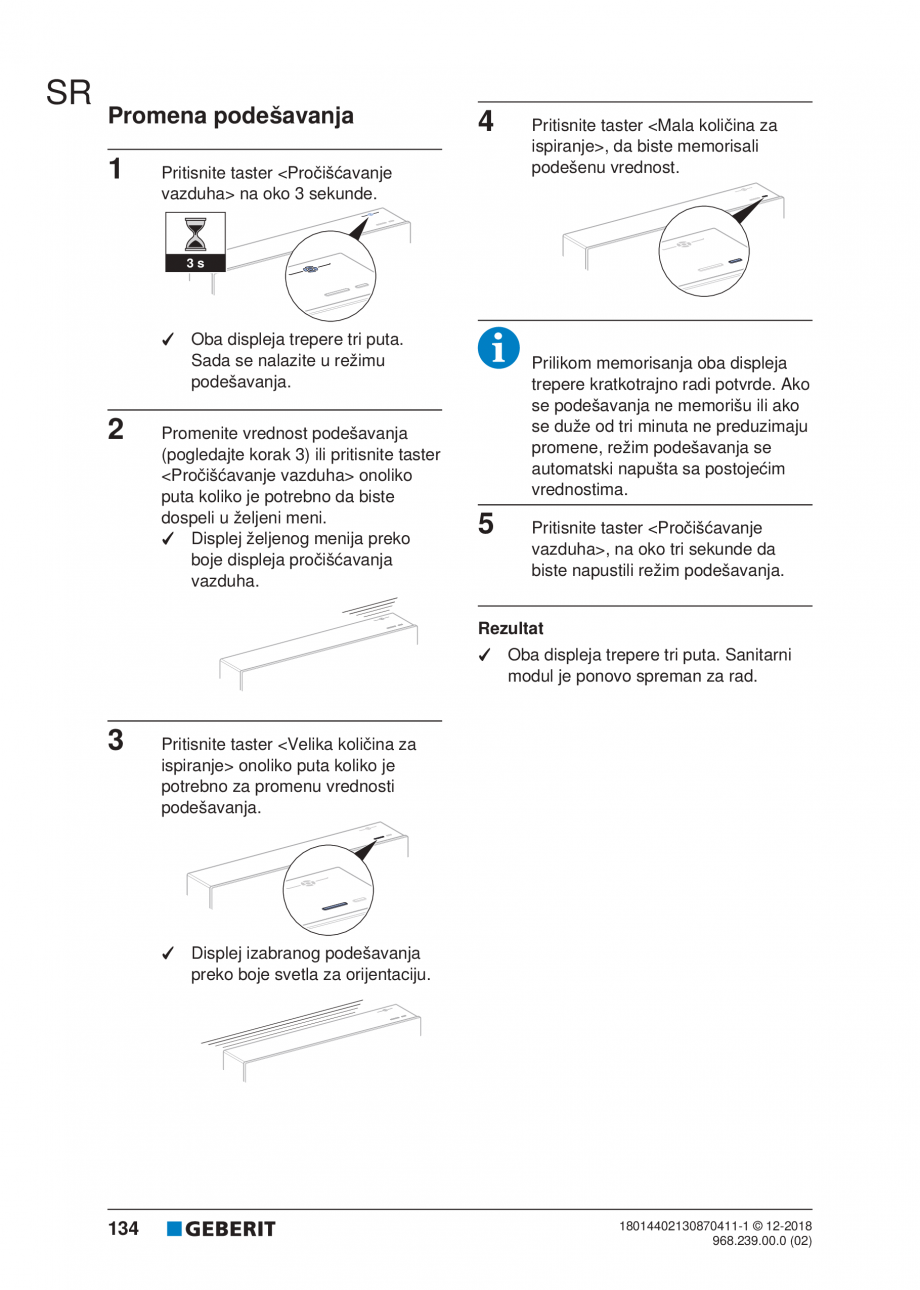 SR

Promena podešavanja

1 Pritisnite taster <Pročišćavanje vazduha> na oko 3 sekunde.

3 s

✓ Oba displeja trepere tri puta. Sada se nalazite u režimu podešavanja.

2 Promenite vrednost podešavanja (pogledajte korak 3) ili pritisnite taster <Pročišćavanje vazduha> onoliko puta koliko je potrebno da biste dospeli u željeni meni.

✓ Displej željenog menija preko boje displeja pročišćavanja vazduha.

3 Pritisnite taster <Velika količina za ispiranje> onoliko puta koliko je potrebno za promenu vrednosti podešavanja.

✓ Displej izabranog podešavanja preko boje svetla za orijentaciju.

4 Pritisnite taster <Mala količina za ispiranje>, da biste memorisali podešenu vrednost.

Prilikom memorisanja oba displeja trepere kratkotrajno radi potvrde. Ako se podešavanja ne memorišu ili ako se duže od tri minuta ne preduzimaju promene, režim podešavanja se automatski napušta sa postojećim vrednostima.

5 Pritisnite taster <Pročišćavanje vazduha>, na oko tri sekunde da biste napustili režim podešavanja.

Rezultat

✓ Oba displeja trepere tri puta. Sanitarni modul je ponovo spreman za rad.

134 GEBERIT

18014402130870411-1 © 12-2018
968.239.00.0 (02)