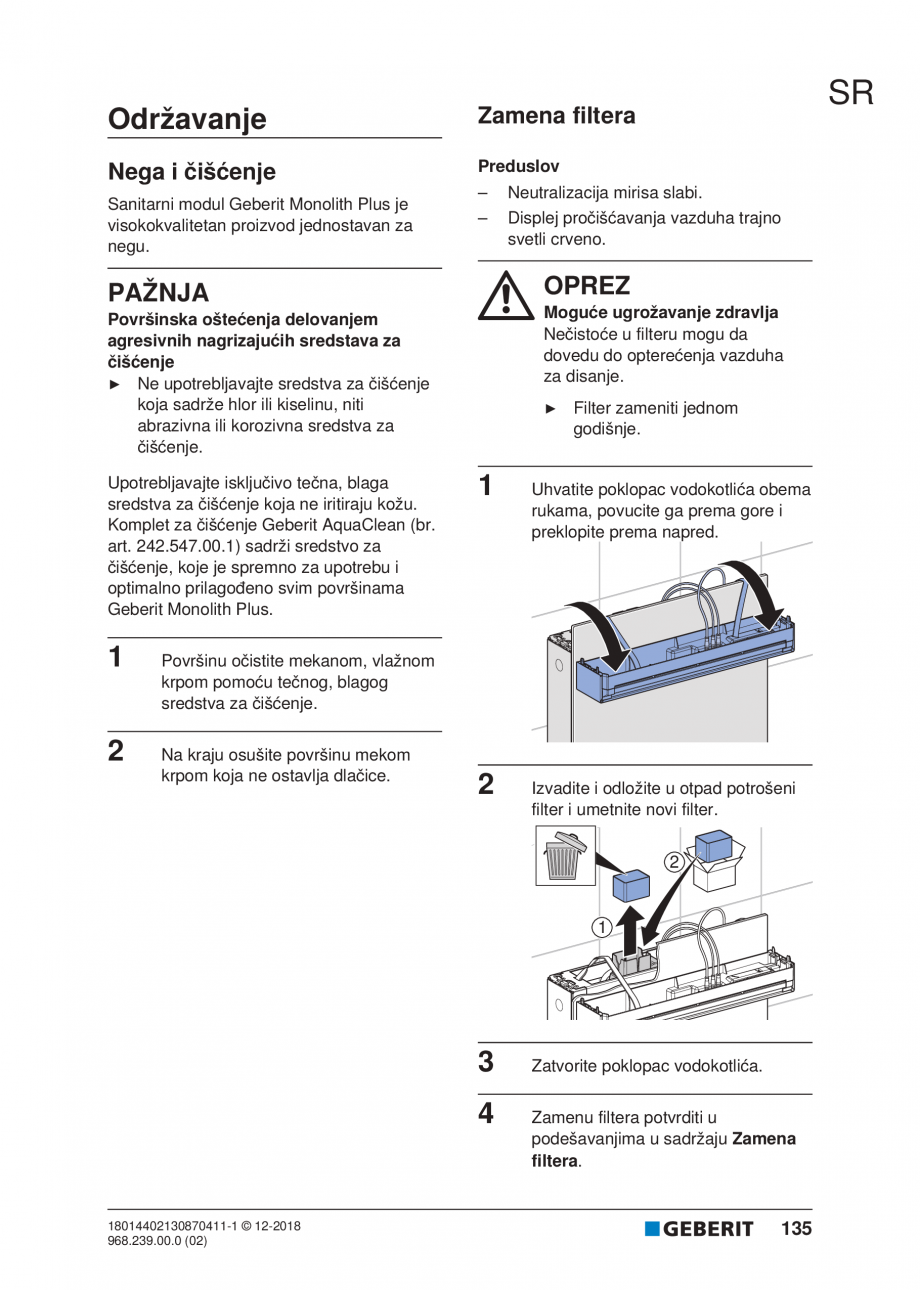 SR

Održavanje

Nega i čišćenje

Sanitarni modul Geberit Monolith Plus je visokokvalitetan proizvod jednostavan za negu.

PAŽNJA

Površinska oštećenja delovanjem agresivnih nagrizajućih sredstava za čišćenje

► Ne upotrebljavajte sredstva za čišćenje koja sadrže hlor ili kiselinu, niti abrazivna ili korozivna sredstva za čišćenje.

Upotrebljavajte isključivo tečna, blaga sredstva za čišćenje koja ne iritiraju kožu. Komplet za čišćenje Geberit AquaClean (br. art. 242.547.00.1) sadrži sredstvo za čišćenje, koje je spremno za upotrebu i optimalno prilagođeno svim površinama Geberit Monolith Plus.

1 Površinu očistite mekanom, vlažnom krpom pomoću tečnog, blagog sredstva za čišćenje.

2 Na kraju osušite površinu mekom krpom koja ne ostavlja dlačice.

Zamena filtera

Preduslov

– Neutralizacija mirisa slabi.

– Displej pročišćavanja vazduha trajno svetli crveno.

OPREZ

Moguće ugrožavanje zdravlja

Nečistoće u filteru mogu da dovedu do opterećenja vazduha za disanje.

► Filter zameniti jednom godišnje.

1 Uhvatite poklopac vodokotlića obema rukama, povucite ga prema gore i preklopite prema napred.

2 Izvadite i odložite u otpad potrošeni filter i umetnite novi filter.

2

1

3 Zatvorite poklopac vodokotlića.

4 Zamenu filtera potvrditi u podešavanjima u sadržaju **Zamena filtera**.

18014402130870411-1 © 12-2018
968.239.00.0 (02)

GEBERIT 135