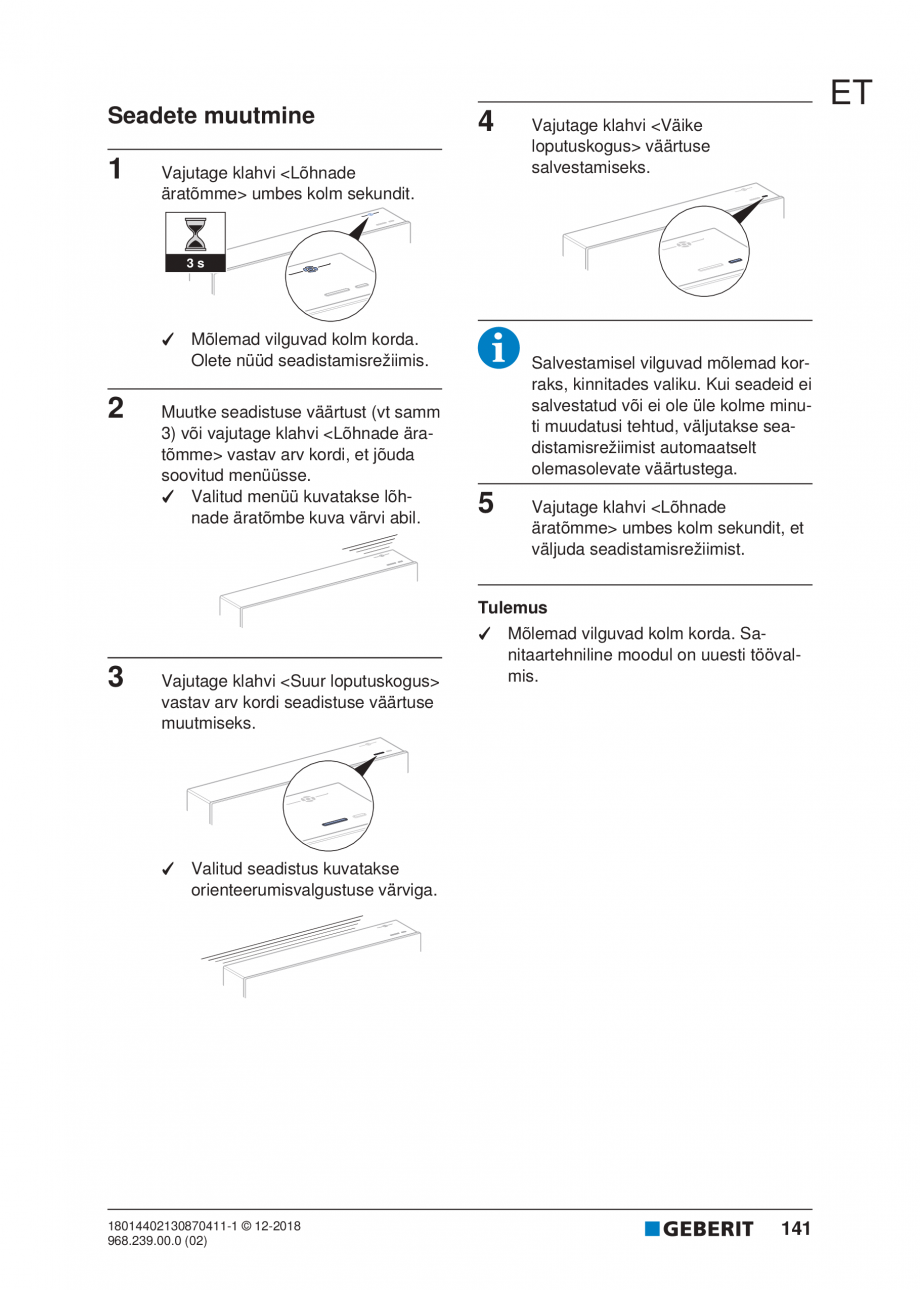 ET

Seadete muutmine

1 Vajutage klahvi <Lõhnade äratõmme> umbes kolm sekundit.

3 s

✓ Mõlemad vilguvad kolm korda. Olete nüüd seadistamisrežiimis.

2 Muutke seadistuse väärtust (vt samm 3) või vajutage klahvi <Lõhnade äratõmme> vastav arv kordi, et jõuda soovitud menüüsse.

✓ Valitud menüü kuvatakse lõhnade äratõmbe kuva värvi abil.

3 Vajutage klahvi <Suur loputuskogus> vastav arv kordi seadistuse väärtuse muutmiseks.

✓ Valitud seadistus kuvatakse orienteerumisvalgustuse värviga.

4 Vajutage klahvi <Väike loputuskogus> väärtuse salvestamiseks.

Salvestamisel vilguvad mõlemad korraks, kinnitades valiku. Kui seadeid ei salvestatud või ei ole üle kolme minuti muudatusi tehtud, väljutakse seadistamisrežiimist automaatselt olemasolevate väärtustega.

5 Vajutage klahvi <Lõhnade äratõmme> umbes kolm sekundit, et väljuda seadistamisrežiimist.

Tulemus

✓ Mõlemad vilguvad kolm korda. Sanitaartehniline moodul on uuesti töövalmis.

18014402130870411-1 © 12-2018
968.239.00.0 (02)

GEBERIT 141