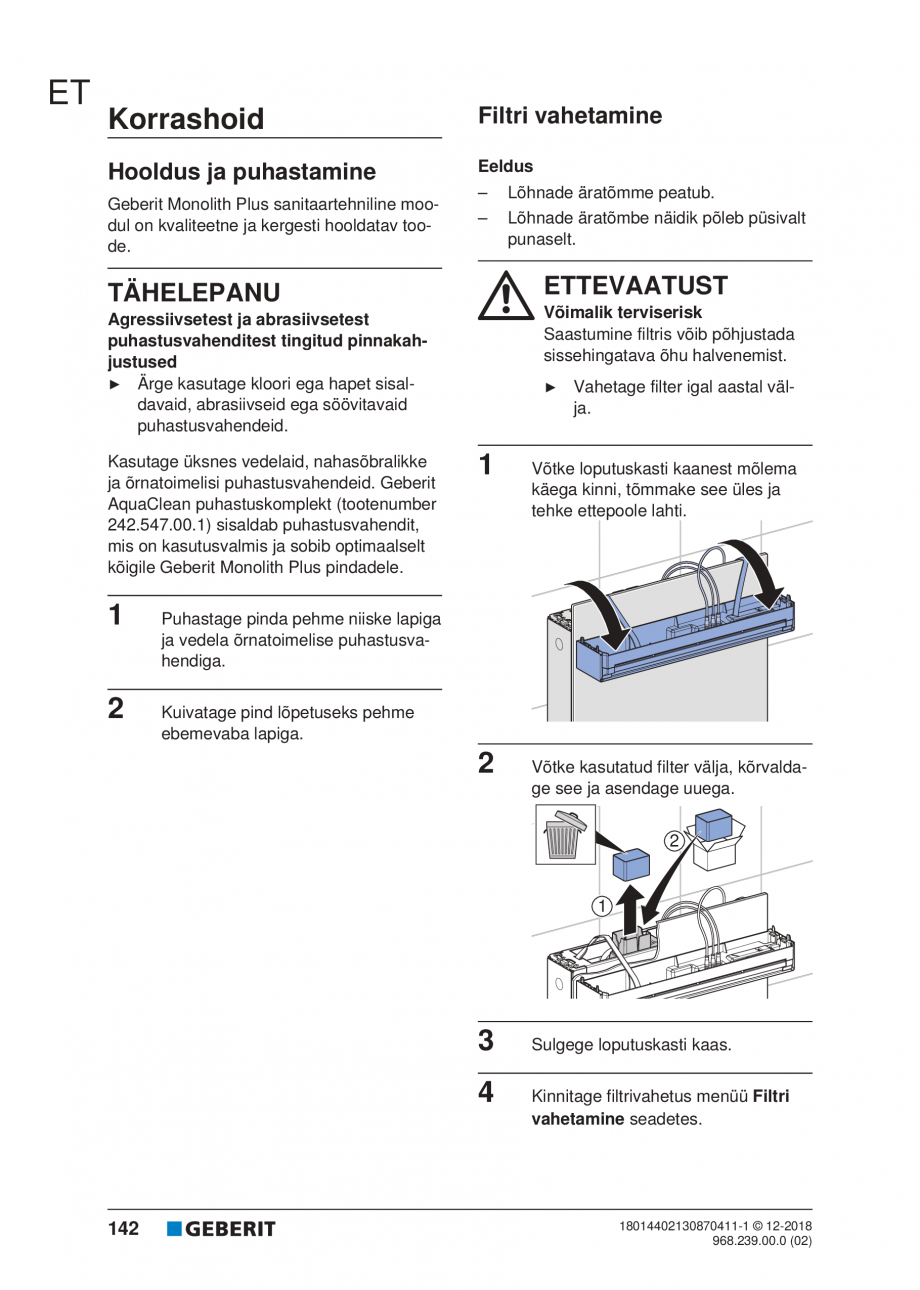 ET

Korrashoid

Hooldus ja puhastamine

Geberit Monolith Plus sanitaartehniline moodul on kvaliteetne ja kergesti hooldatav toode.

TÄHELEPANU

Agressiivsetest ja abrasiivsetest puhastusvahenditest tingitud pinnakahjustused

► Ärge kasutage kloori ega hapet sisaldavaid, abrasiivseid ega söövitavaid puhastusvahendeid.

Kasutage üksnes vedelaid, nahasõbralikke ja õrnatoimelisi puhastusvahendeid. Geberit AquaClean puhastuskomplekt (tootenumber 242.547.00.1) sisaldab puhastusvahendit, mis on kasutusvalmis ja sobib optimaalselt kõigile Geberit Monolith Plus pindadele.

1 Puhastage pinda pehme niiske lapiga ja vedela õrnatoimelise puhastusvahendiga.

2 Kuivatage pind lõpetuseks pehme ebemevaba lapiga.

Filtri vahetamine

Eeldus

– Lõhnade äratõmme peatub.

– Lõhnade äratõmbe näidik põleb püsivalt punaselt.

ETTEVAATUST

Võimalik terviserisk

Saastumine filtris võib põhjustada sissehingatava õhu halvenemist.

► Vahetage filter igal aastal välja.

1 Võtke loputuskasti kaanest mõlema käega kinni, tõmmake see üles ja tehke ettepoole lahti.

2 Võtke kasutatud filter välja, kõrvaldage see ja asendage uuega.

2

1

3 Sulgege loputuskasti kaas.

4 Kinnitage filtrivahetus menüü **Filtri vahetamine** seadetes.

142 GEBERIT

18014402130870411-1 © 12-2018
968.239.00.0 (02)