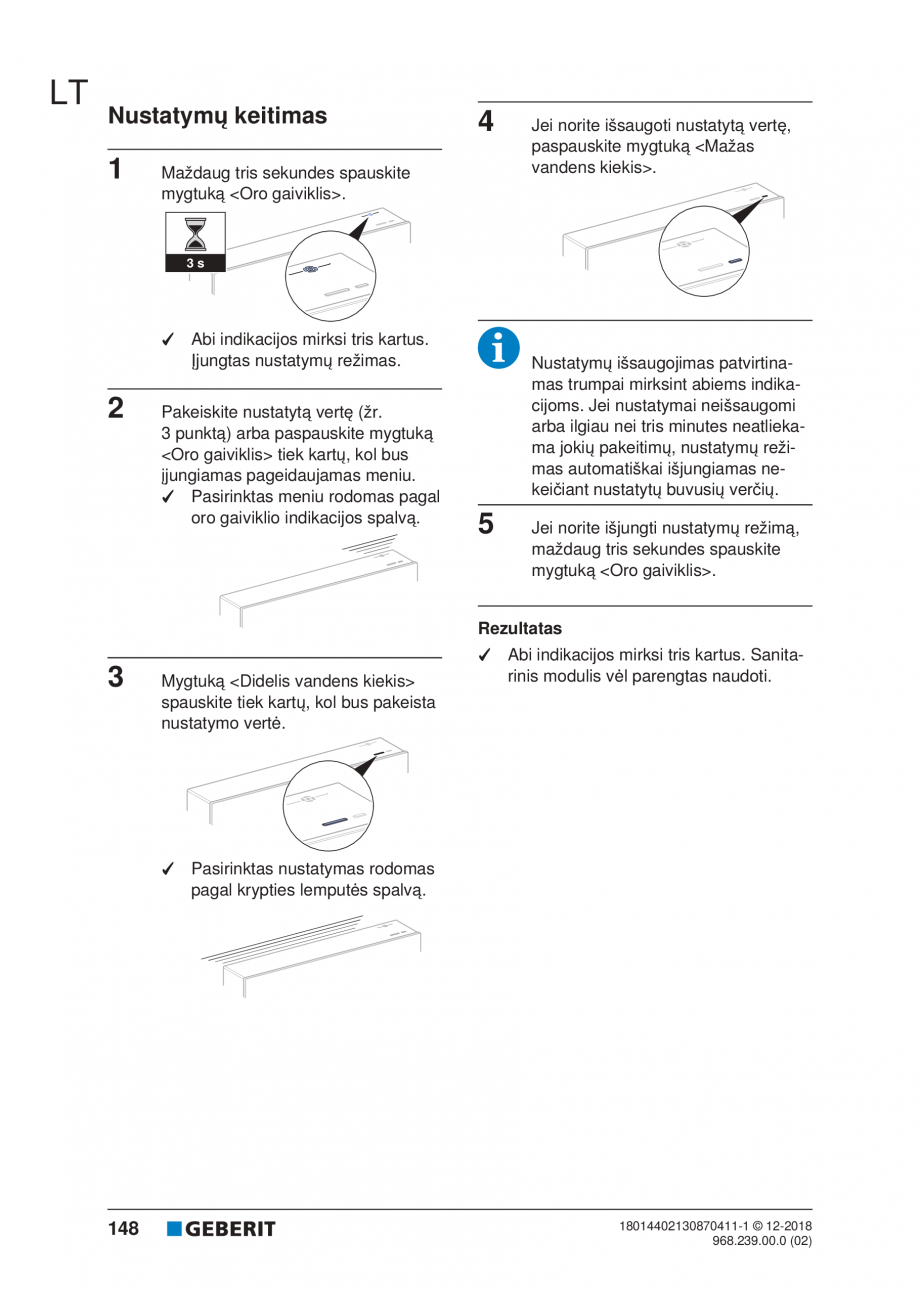 LT

Nustatymų keitimas

1 Maždaug tris sekundes spauskite mygtuką <Oro gaiviklis>.

3 s

✓ Abi indikacijos mirksi tris kartus. Įjungtas nustatymų režimas.

2 Pakeiskite nustatytą vertę (žr. 3 punktą) arba paspauskite mygtuką <Oro gaiviklis> tiek kartų, kol bus įjungiamas pageidaujamas meniu.

✓ Pasirinktas meniu rodomas pagal oro gaiviklio indikacijos spalvą.

3 Mygtuką <Didelis vandens kiekis> spauskite tiek kartų, kol bus pakeista nustatymo vertė.

✓ Pasirinktas nustatymas rodomas pagal krypties lemputės spalvą.

4 Jei norite išsaugoti nustatytą vertę, paspauskite mygtuką <Mažas vandens kiekis>.

Nustatymų išsaugojimas patvirtinamas trumpai mirksint abiems indikacijoms. Jei nustatymai neišsaugomi arba ilgiau nei tris minutes neatliekama jokių pakeitimų, nustatymų režimas automatiškai išjungiamas nekeičiant nustatytų buvusių verčių.

5 Jei norite išjungti nustatymų režimą, maždaug tris sekundes spauskite mygtuką <Oro gaiviklis>.

Rezultatas

✓ Abi indikacijos mirksi tris kartus. Sanitarinis modulis vėl parengtas naudoti.

148 GEBERIT

18014402130870411-1 © 12-2018
968.239.00.0 (02)