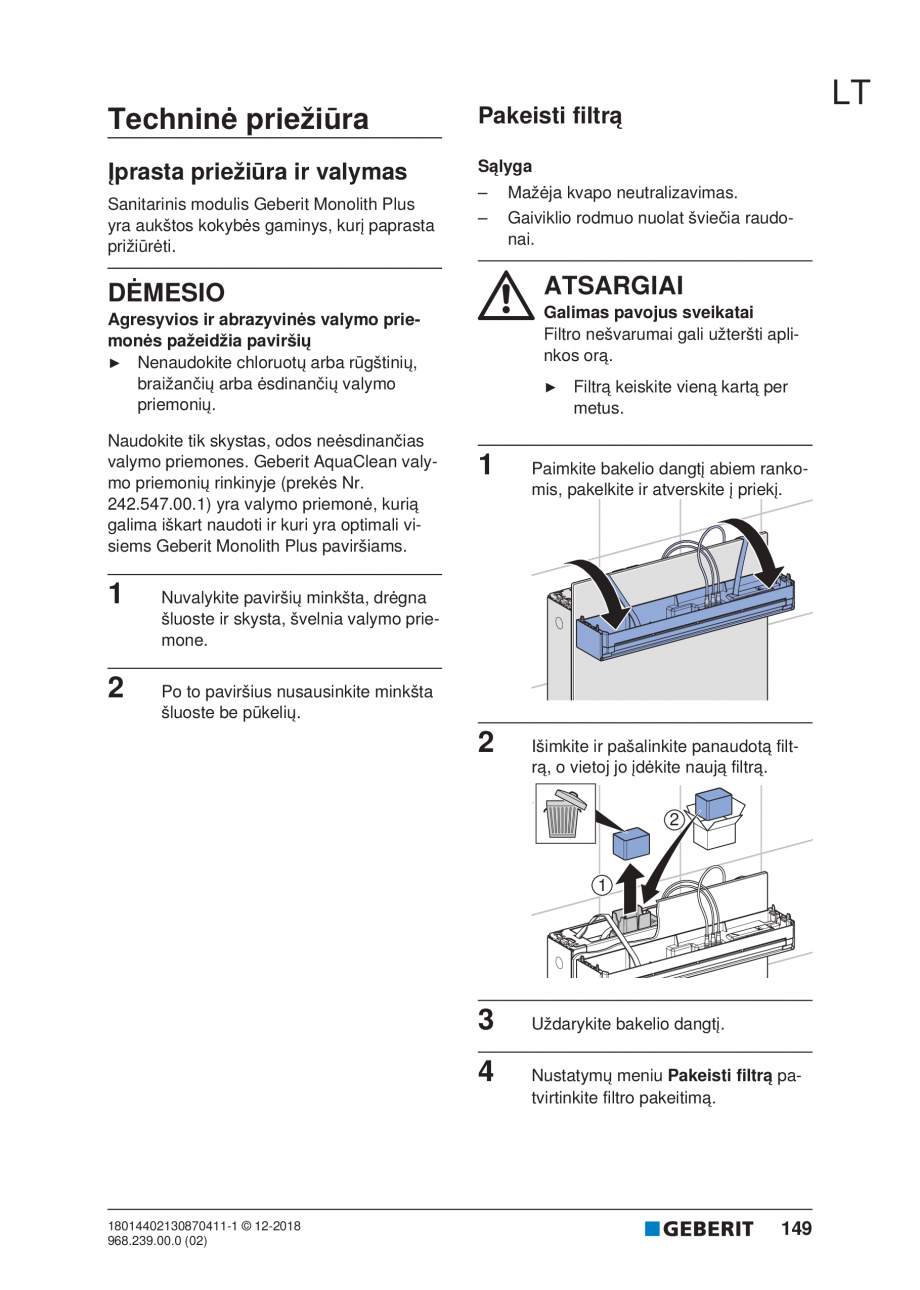 LT

Techninė priežiūra

Įprasta priežiūra ir valymas

Sanitarinis modulis Geberit Monolith Plus yra aukštos kokybės gaminys, kurį paprasta prižiūrėti.

DĖMESIO

Agresyvios ir abrazyvinės valymo priemonės pažeidžia paviršių

► Nenaudokite chloruotų arba rūgštinių, braižančių arba ėsdinančių valymo priemonių.

Naudokite tik skystas, odos neėsdinančias valymo priemones. Geberit AquaClean valymo priemonių rinkinyje (prekės Nr. 242.547.00.1) yra valymo priemonė, kurią galima iškart naudoti ir kuri yra optimali visiems Geberit Monolith Plus paviršiams.

1 Nuvalykite paviršių minkšta, drėgna šluoste ir skysta, švelnia valymo priemone.

2 Po to paviršius nusausinkite minkšta šluoste be pūkelių.

Pakeisti filtrą

Sąlyga

– Mažėja kvapo neutralizavimas.

– Gaiviklio rodmuo nuolat šviečia raudonai.

ATSARGIAI

Galimas pavojus sveikatai

Filtro nešvarumai gali užteršti aplinkos orą.

► Filtrą keiskite vieną kartą per metus.

1 Paimkite bakelio dangtį abiem rankomis, pakelkite ir atverskite į priekį.

2 Išimkite ir pašalinkite panaudotą filtrą, o vietoj jo įdėkite naują filtrą.

2

1

3 Uždarykite bakelio dangtį.

4 Nustatymų meniu Pakeisti filtrą patvirtinkite filtro pakeitimą.

18014402130870411-1 © 12-2018
968.239.00.0 (02)

GEBERIT 149