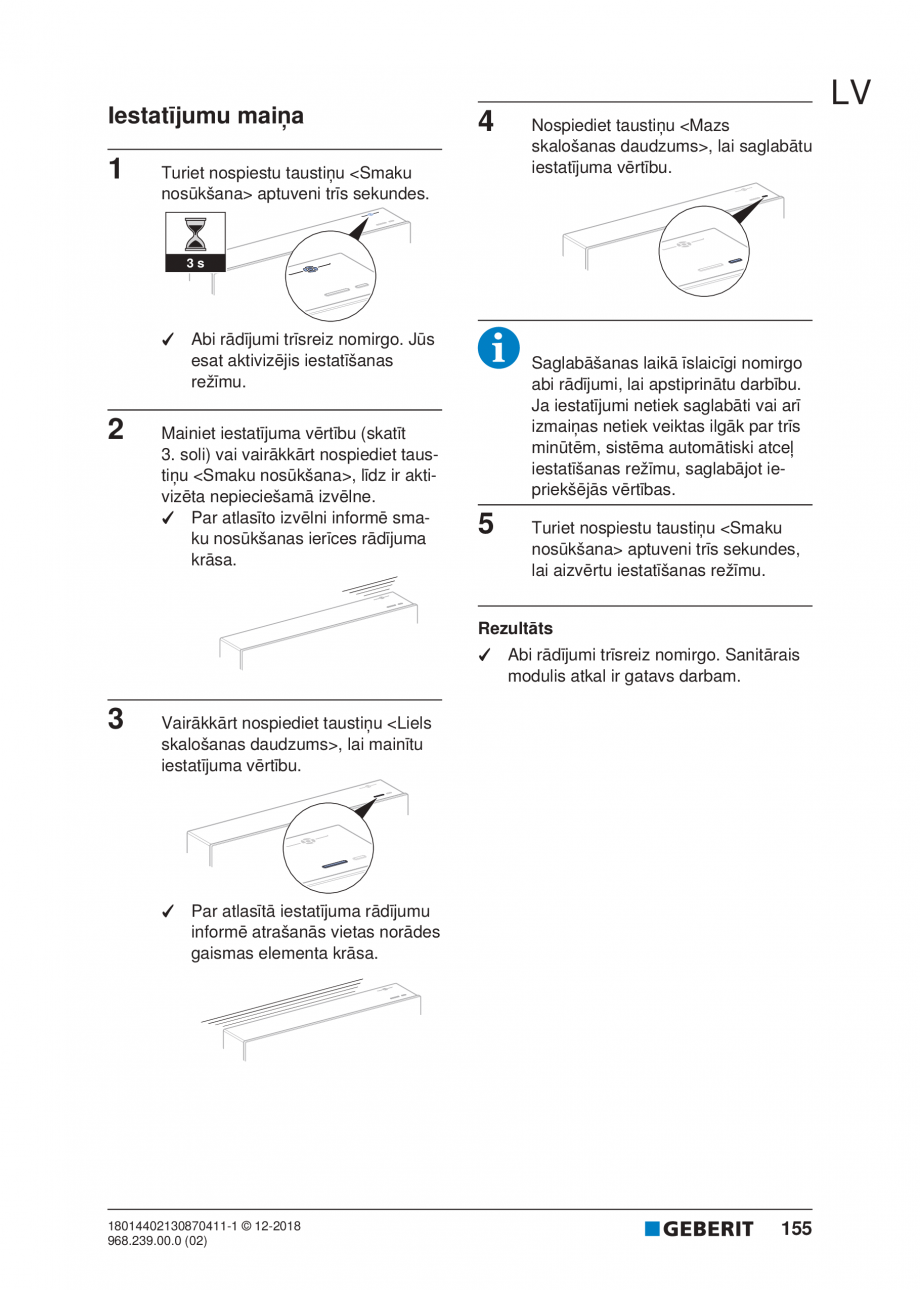 LV

Iestatījumu maiņa

1 Turiet nospiestu taustiņu <Smaku nosūkšana> aptuveni trīs sekundes.

3 s

✓ Abi rādījumi trīsreiz nomirgo. Jūs esat aktivizējis iestatīšanas režīmu.

2 Mainiet iestatījuma vērtību (skatīt 3. soli) vai vairākkārt nospiediet taustiņu <Smaku nosūkšana>, līdz ir aktivizēta nepieciešamā izvēlne.

✓ Par atlasīto izvēlni informē smaku nosūkšanas ierīces rādījuma krāsa.

3 Vairākkārt nospiediet taustiņu <Liels skalošanas daudzums>, lai mainītu iestatījuma vērtību.

✓ Par atlasītā iestatījuma rādījumu informē atrašanās vietas norādes gaismas elementa krāsa.

4 Nospiediet taustiņu <Mazs skalošanas daudzums>, lai saglabātu iestatījuma vērtību.

Saglabāšanas laikā īslaicīgi nomirgo abi rādījumi, lai apstiprinātu darbību. Ja iestatījumi netiek saglabāti vai arī izmaiņas netiek veiktas ilgāk par trīs minūtēm, sistēma automātiski atceļ iestatīšanas režīmu, saglabājot iepriekšējās vērtības.

5 Turiet nospiestu taustiņu <Smaku nosūkšana> aptuveni trīs sekundes, lai aizvērtu iestatīšanas režīmu.

Rezultāts

✓ Abi rādījumi trīsreiz nomirgo. Sanitārais modulis atkal ir gatavs darbam.

18014402130870411-1 © 12-2018
968.239.00.0 (02)

GEBERIT 155