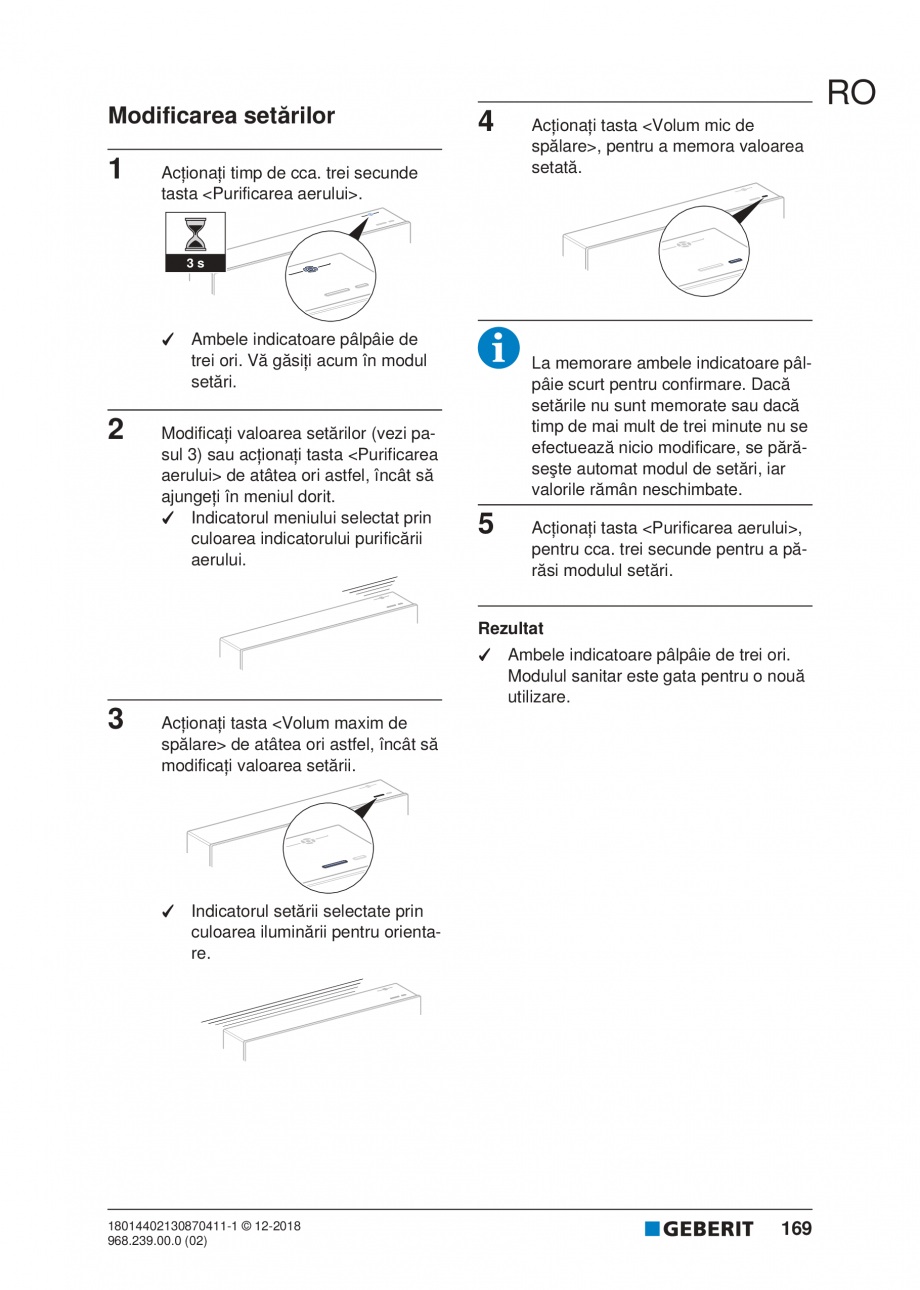 RO

Modificarea setărilor

1 Acționați timp de cca. trei secunde tasta <Purificarea aerului>.

3 s

✓ Ambele indicatoare pâlpâie de trei ori. Vă găsiți acum în modul setări.

2 Modificați valoarea setărilor (vezi pasul 3) sau acționați tasta <Purificarea aerului> de atâtea ori astfel, încât să ajungeți în meniul dorit.

✓ Indicatorul meniului selectat prin culoarea indicatorului purificării aerului.

3 Acționați tasta <Volum maxim de spălare> de atâtea ori astfel, încât să modificați valoarea setării.

✓ Indicatorul setării selectate prin culoarea iluminării pentru orientare.

4 Acționați tasta <Volum mic de spălare>, pentru a memora valoarea setată.

La memorare ambele indicatoare pâlpâie scurt pentru confirmare. Dacă setările nu sunt memorate sau dacă timp de mai mult de trei minute nu se efectuează nicio modificare, se părăsește automat modul de setări, iar valorile rămân neschimbate.

5 Acționați tasta <Purificarea aerului>, pentru cca. trei secunde pentru a părăsi modulul setări.

Rezultat

✓ Ambele indicatoare pâlpâie de trei ori. Modulul sanitar este gata pentru o nouă utilizare.

18014402130870411-1 © 12-2018
968.239.00.0 (02)

GEBERIT 169