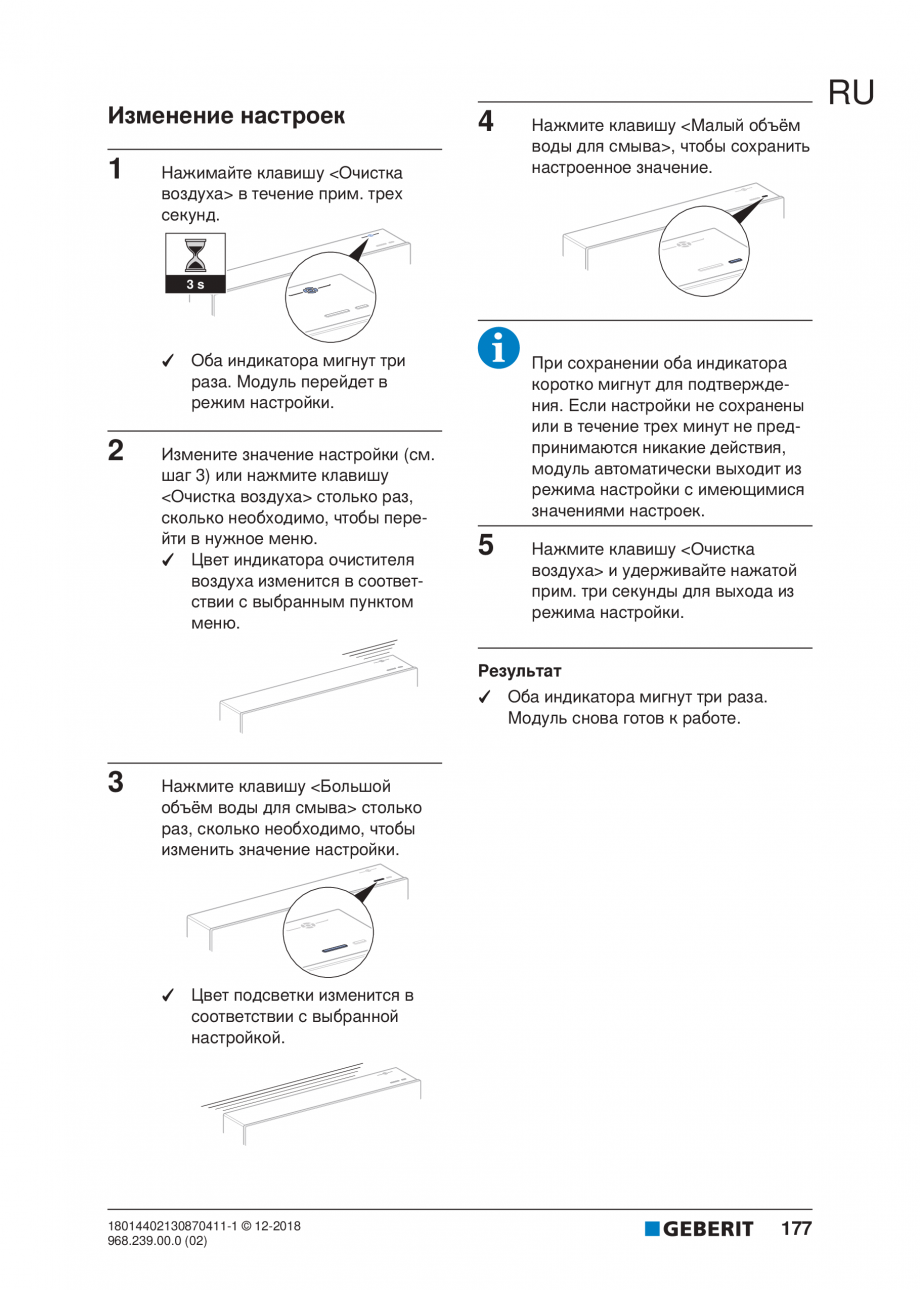 RU

Изменение настроек

1 Нажимайте клавишу <Очистка воздуха> в течение прим. трех секунд.

3 s

✓ Оба индикатора мигнут три раза. Модуль перейдет в режим настройки.

2 Измените значение настройки (см. шаг 3) или нажмите клавишу <Очистка воздуха> столько раз, сколько необходимо, чтобы перейти в нужное меню.

✓ Цвет индикатора очистителя воздуха изменится в соответствии с выбранным пунктом меню.

3 Нажмите клавишу <Большой объём воды для смыва> столько раз, сколько необходимо, чтобы изменить значение настройки.

✓ Цвет подсветки изменится в соответствии с выбранной настройкой.

4 Нажмите клавишу <Малый объём воды для смыва>, чтобы сохранить настроенное значение.

При сохранении оба индикатора коротко мигнут для подтверждения. Если настройки не сохранены или в течение трех минут не предпринимаются никакие действия, модуль автоматически выходит из режима настройки с имеющимися значениями настроек.

5 Нажмите клавишу <Очистка воздуха> и удерживайте нажатой прим. три секунды для выхода из режима настройки.

Результат

✓ Оба индикатора мигнут три раза. Модуль снова готов к работе.

18014402130870411-1 © 12-2018
968.239.00.0 (02)

GEBERIT 177