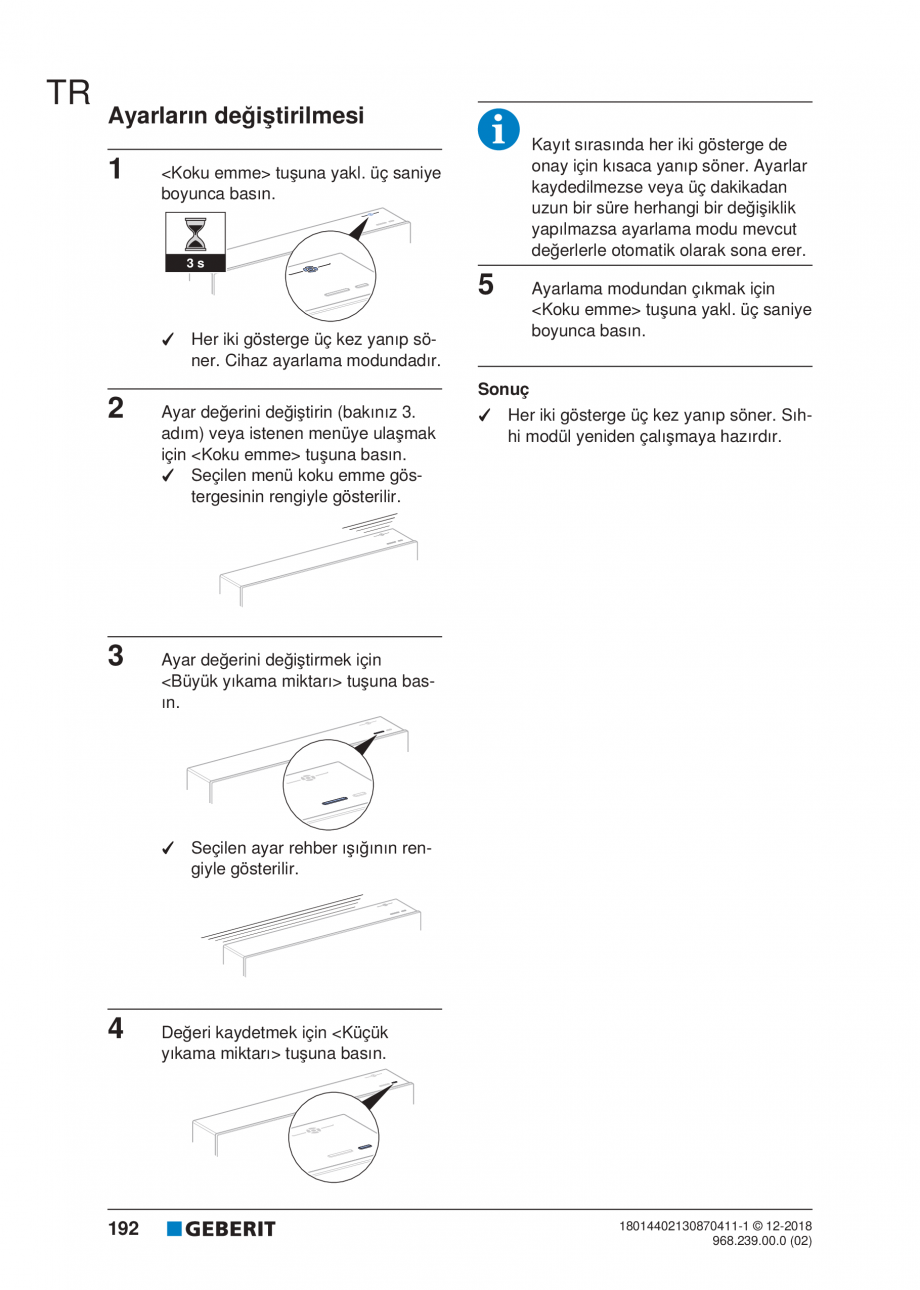 TR

Ayarların değiştirilmesi

1 <Koku emme> tuşuna yakl. üç saniye boyunca basın.

3 s

✓ Her iki gösterge üç kez yanıp söner. Cihaz ayarlama modundadır.

2 Ayar değerini değiştirin (bakınız 3. adım) veya istenen menüye ulaşmak için <Koku emme> tuşuna basın.

✓ Seçilen menü koku emme göstergesinin rengiyle gösterilir.

3 Ayar değerini değiştirmek için <Büyük yıkama miktarı> tuşuna basın.

✓ Seçilen ayar rehber ışığının rengiyle gösterilir.

4 Değeri kaydetmek için <Küçük yıkama miktarı> tuşuna basın.

Kayıt sırasında her iki gösterge de onay için kısaca yanıp söner. Ayarlar kaydedilmezse veya üç dakikadan uzun bir süre herhangi bir değişiklik yapılmazsa ayarlama modu mevcut değerlerle otomatik olarak sona erer.

5 Ayarlama modundan çıkmak için <Koku emme> tuşuna yakl. üç saniye boyunca basın.

Sonuç

✓ Her iki gösterge üç kez yanıp söner. Sıhhi modül yeniden çalışmaya hazırdır.

192 GEBERIT

18014402130870411-1 © 12-2018
968.239.00.0 (02)