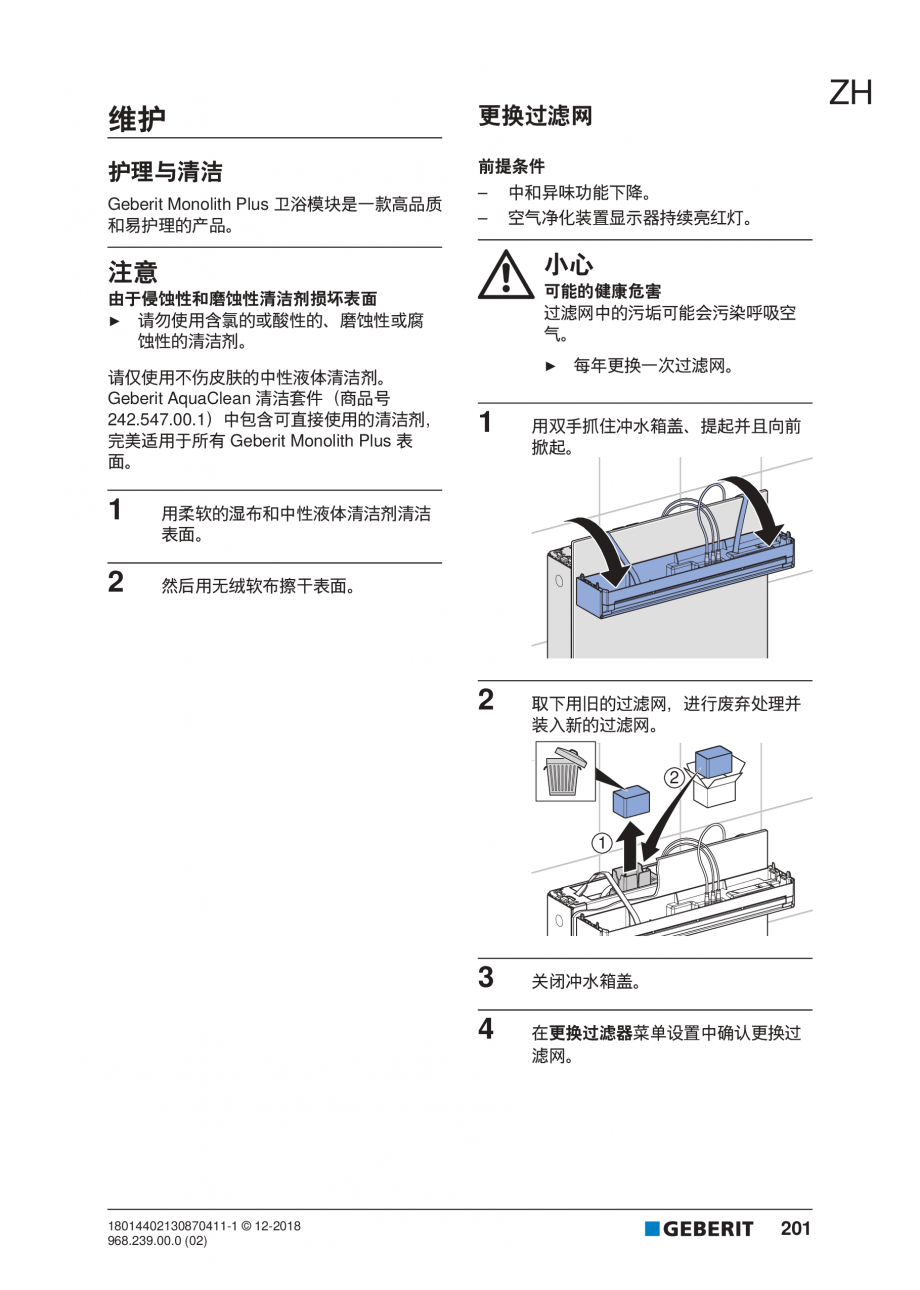 ZH

维护

护理与清洁

Geberit Monolith Plus 卫浴模块是一款高品质和易护理的产品。

注意

由于侵蚀性和磨蚀性清洁剂损坏表面

► 请勿使用含氯的或酸性的、磨蚀性或腐蚀性的清洁剂。

请仅使用不伤皮肤的中性液体清洁剂。Geberit AquaClean 清洁套件（商品号 242.547.00.1）中包含可直接使用的清洁剂，完美适用于所有 Geberit Monolith Plus 表面。

1 用柔软的湿布和中性液体清洁剂清洁表面。

2 然后用无绒软布擦干表面。

更换过滤网

前提条件

– 中和异味功能下降。

– 空气净化装置显示器持续亮红灯。

小心

可能的健康危害

过滤网中的污垢可能会污染呼吸空气。

► 每年更换一次过滤网。

1 用双手抓住冲水箱盖、提起并且向前掀起。

2 取下用旧的过滤网，进行废弃处理并装入新的过滤网。

2

1

3 关闭冲水箱盖。

4 在更换过滤器菜单设置中确认更换过滤网。

18014402130870411-1 © 12-2018
968.239.00.0 (02)

GEBERIT 201