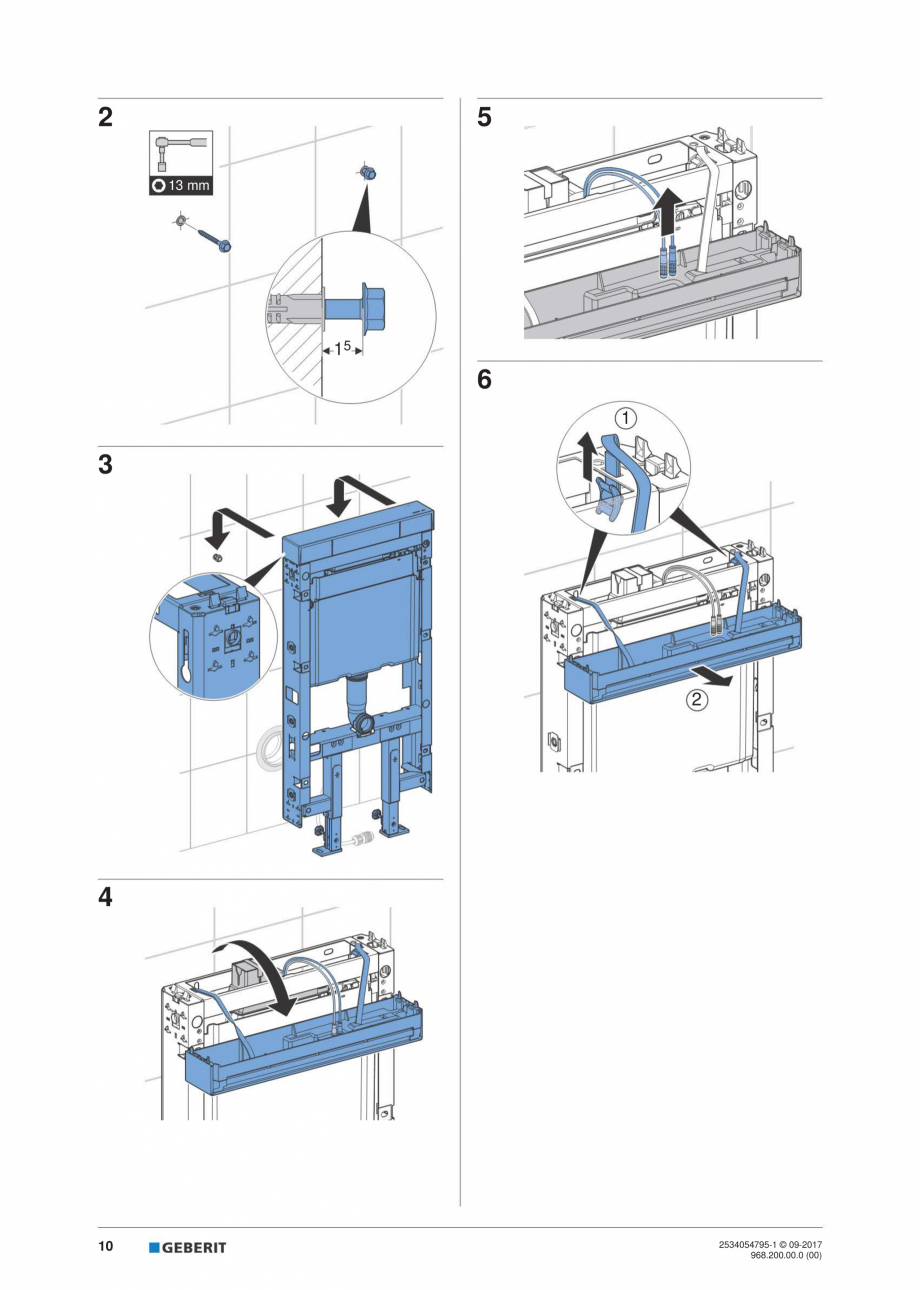 2

13 mm

15

3

4

5

6

1

2

10 GEBERIT

2534054795-1 © 09-2017
968.200.00.0 (00)