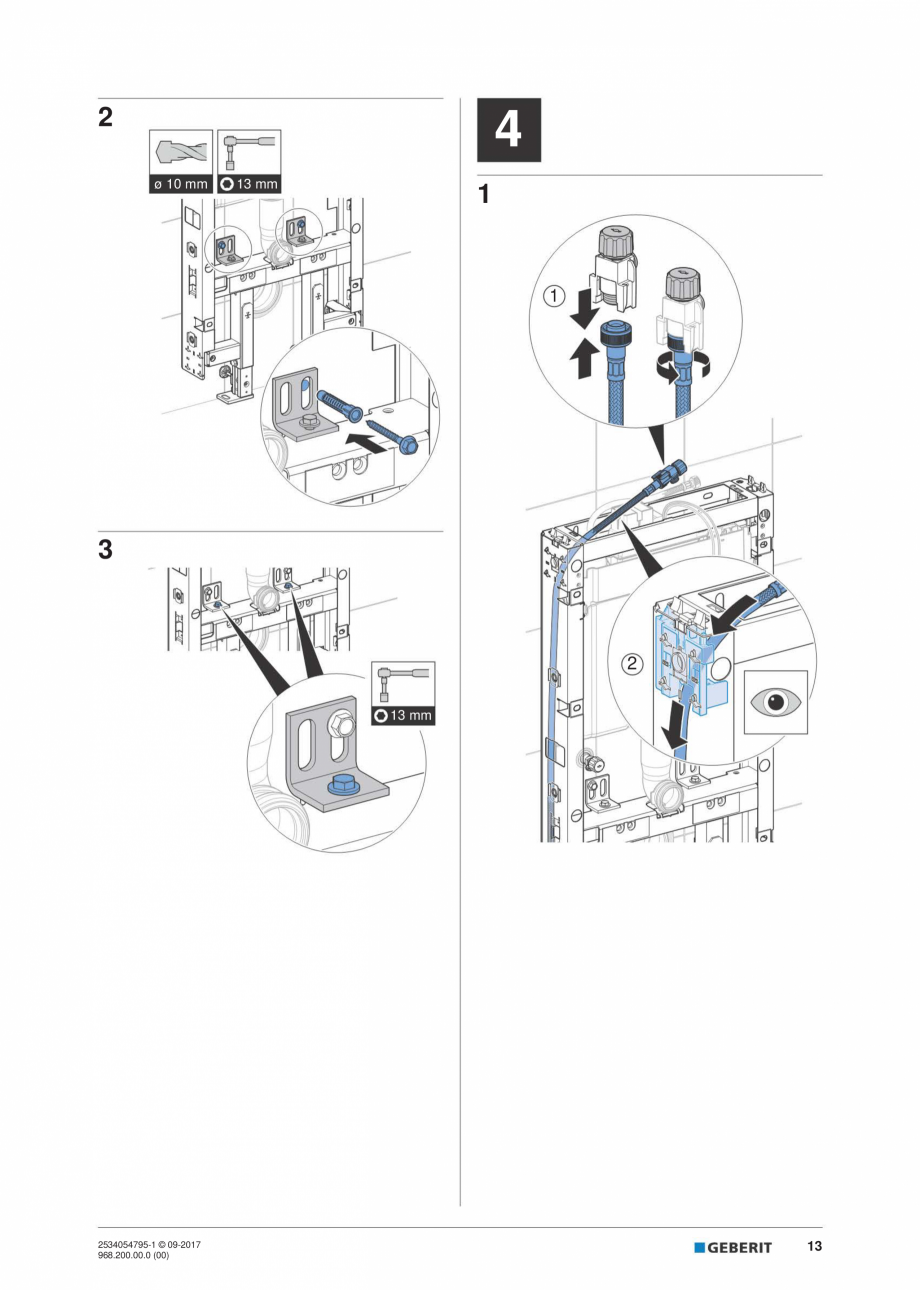 2

ø 10 mm

13 mm

3

13 mm

4

1

①

②

2534054795-1 © 09-2017
968.200.00.0 (00)

GEBERIT

13