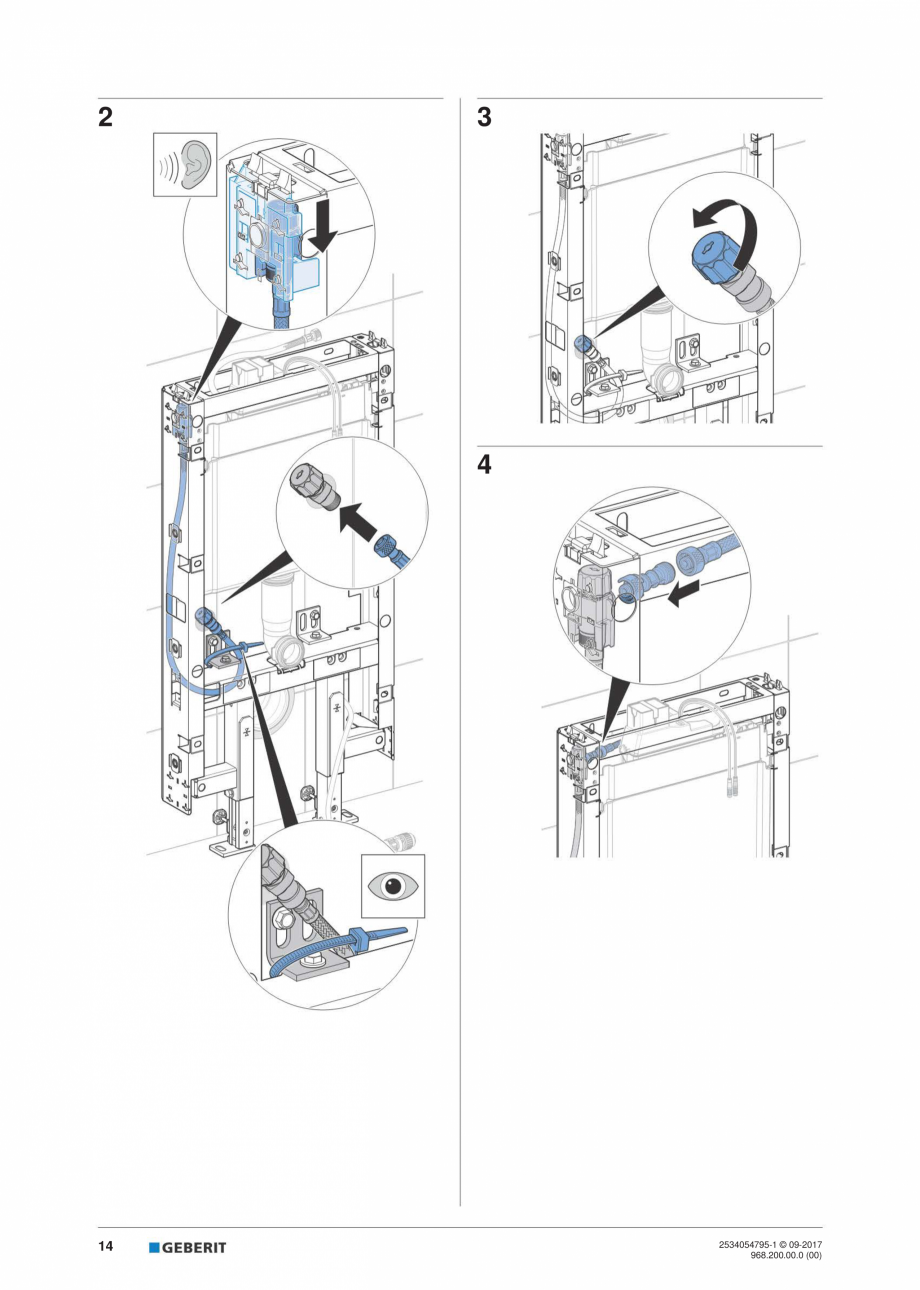 2

3

4

14 GEBERIT

2534054795-1 © 09-2017
968.200.00.0 (00)