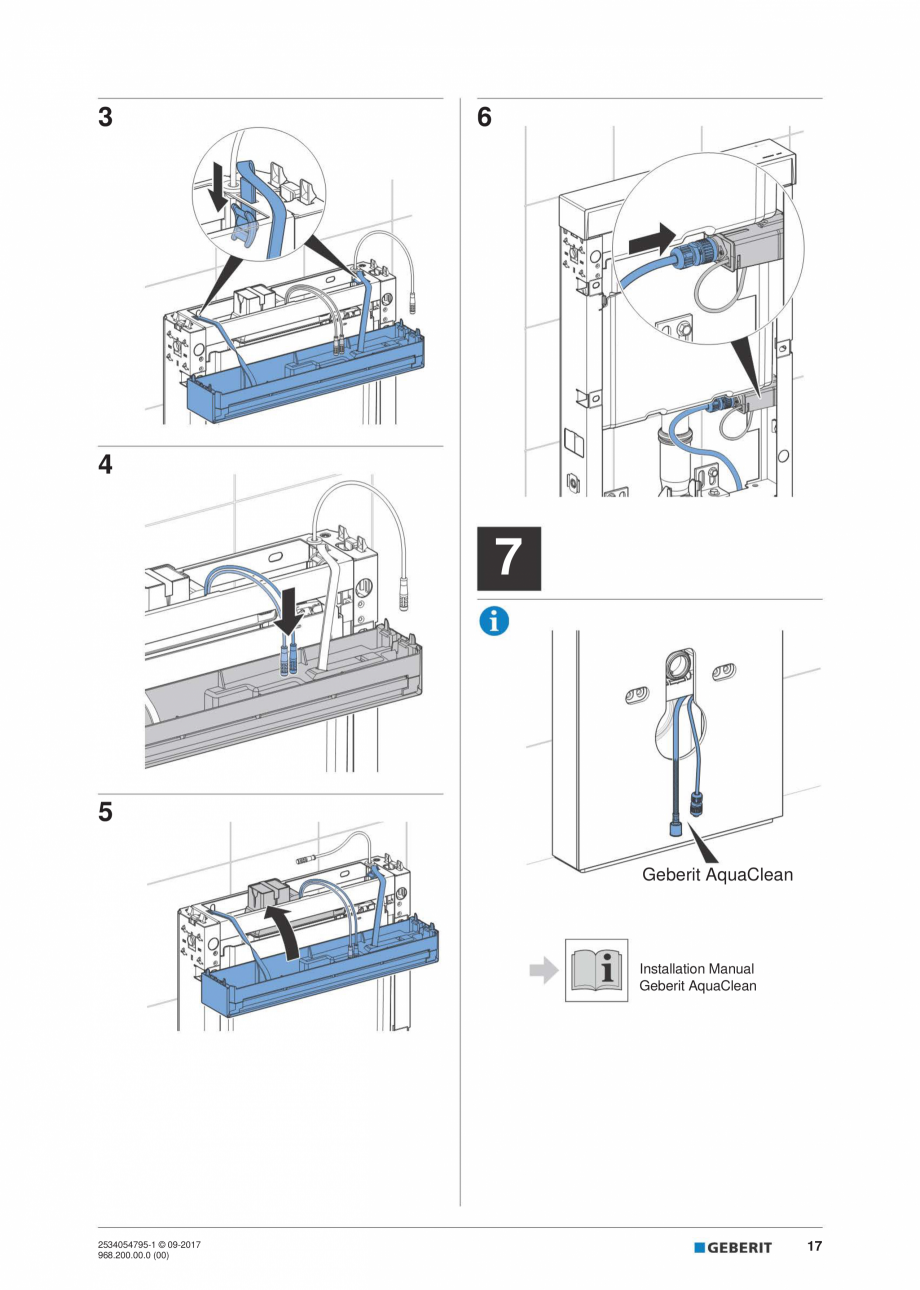 3

4

5

6

7

Geberit AquaClean

Installation Manual
Geberit AquaClean

2534054795-1 © 09-2017
968.200.00.0 (00)

GEBERIT

17