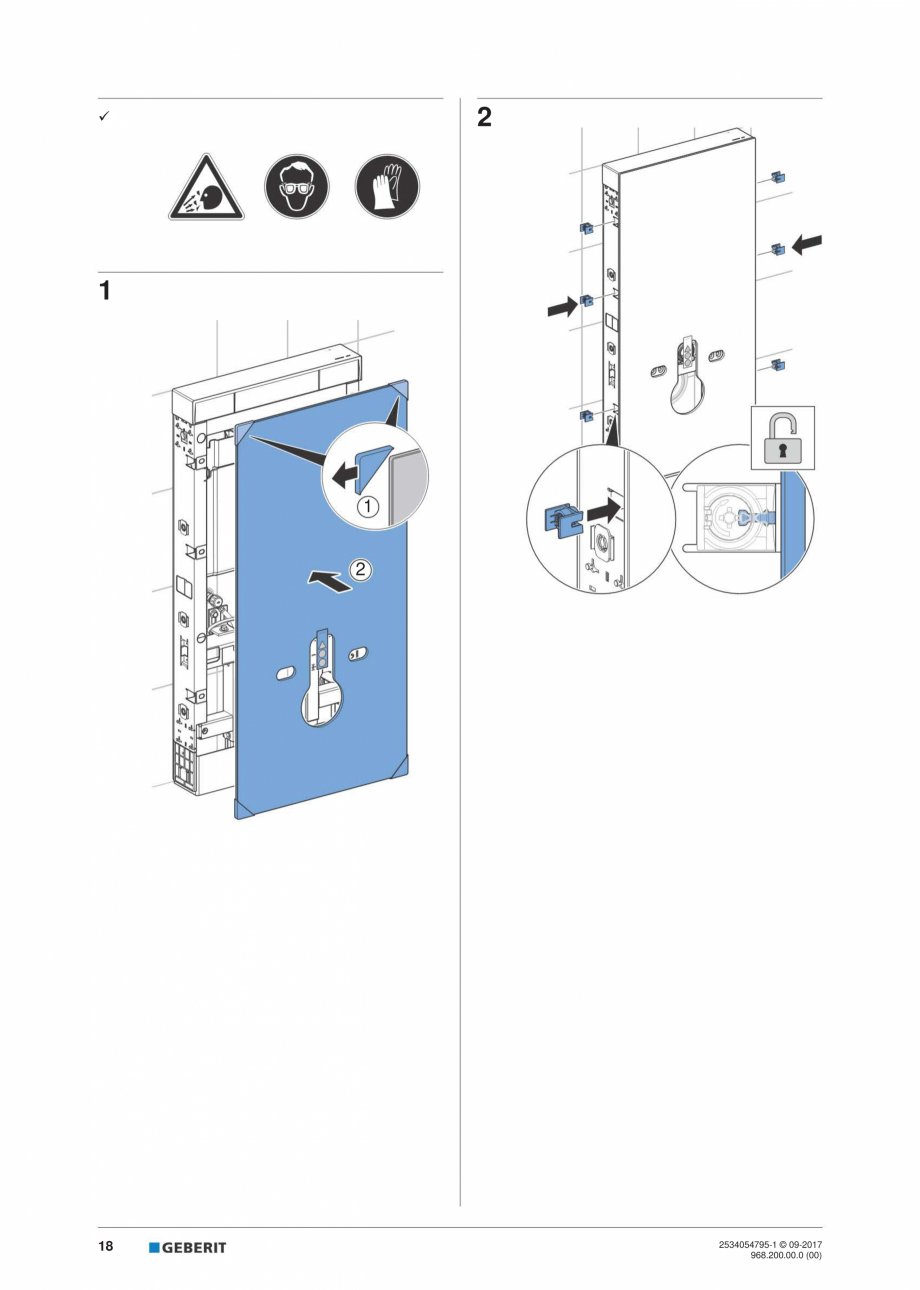 ✓

1

①

②

2

18 GEBERIT

2534054795-1 © 09-2017
968.200.00.0 (00)