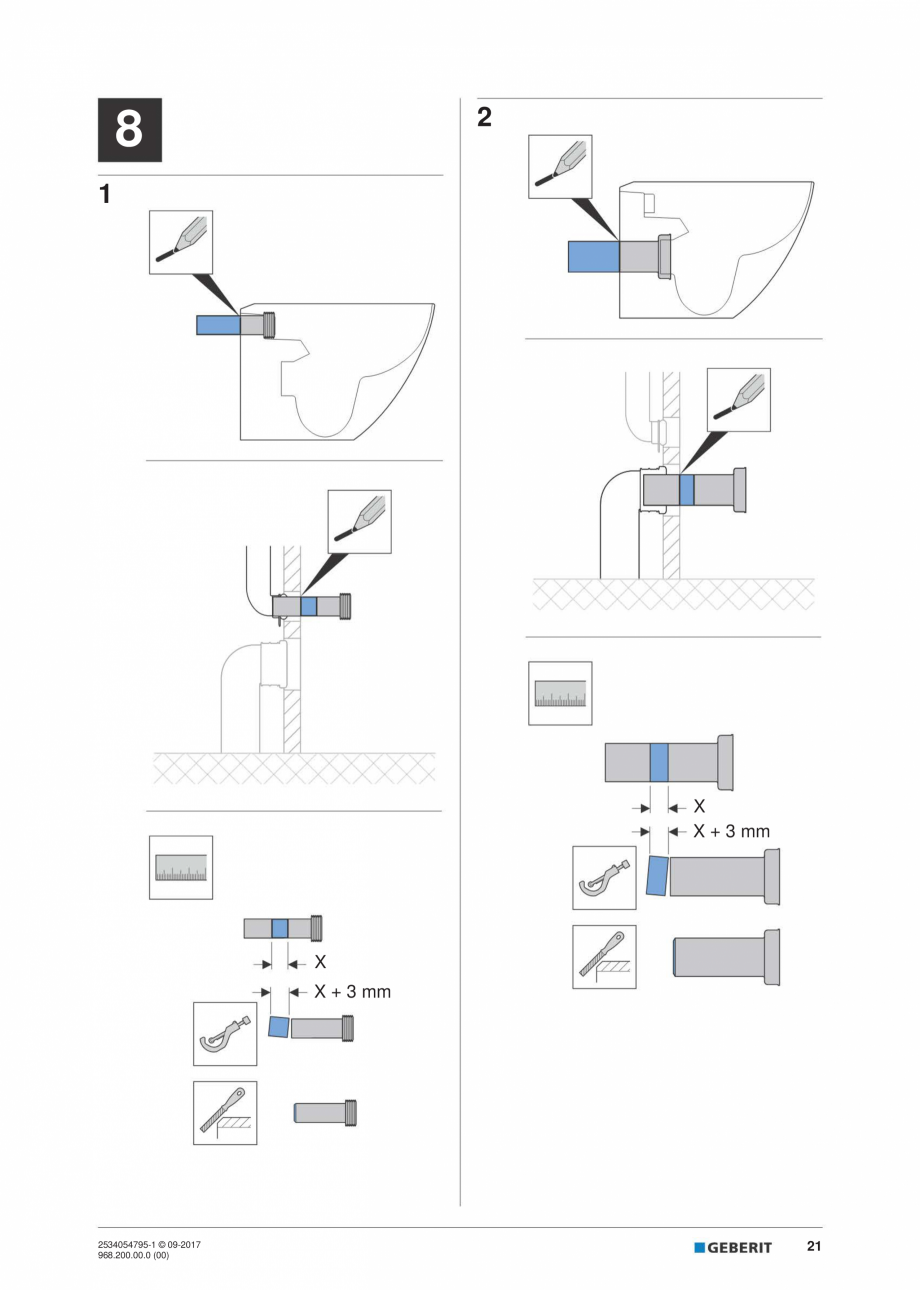 8

1

X

X + 3 mm

2

X

X + 3 mm

2534054795-1 © 09-2017
968.200.00.0 (00)

GEBERIT

21