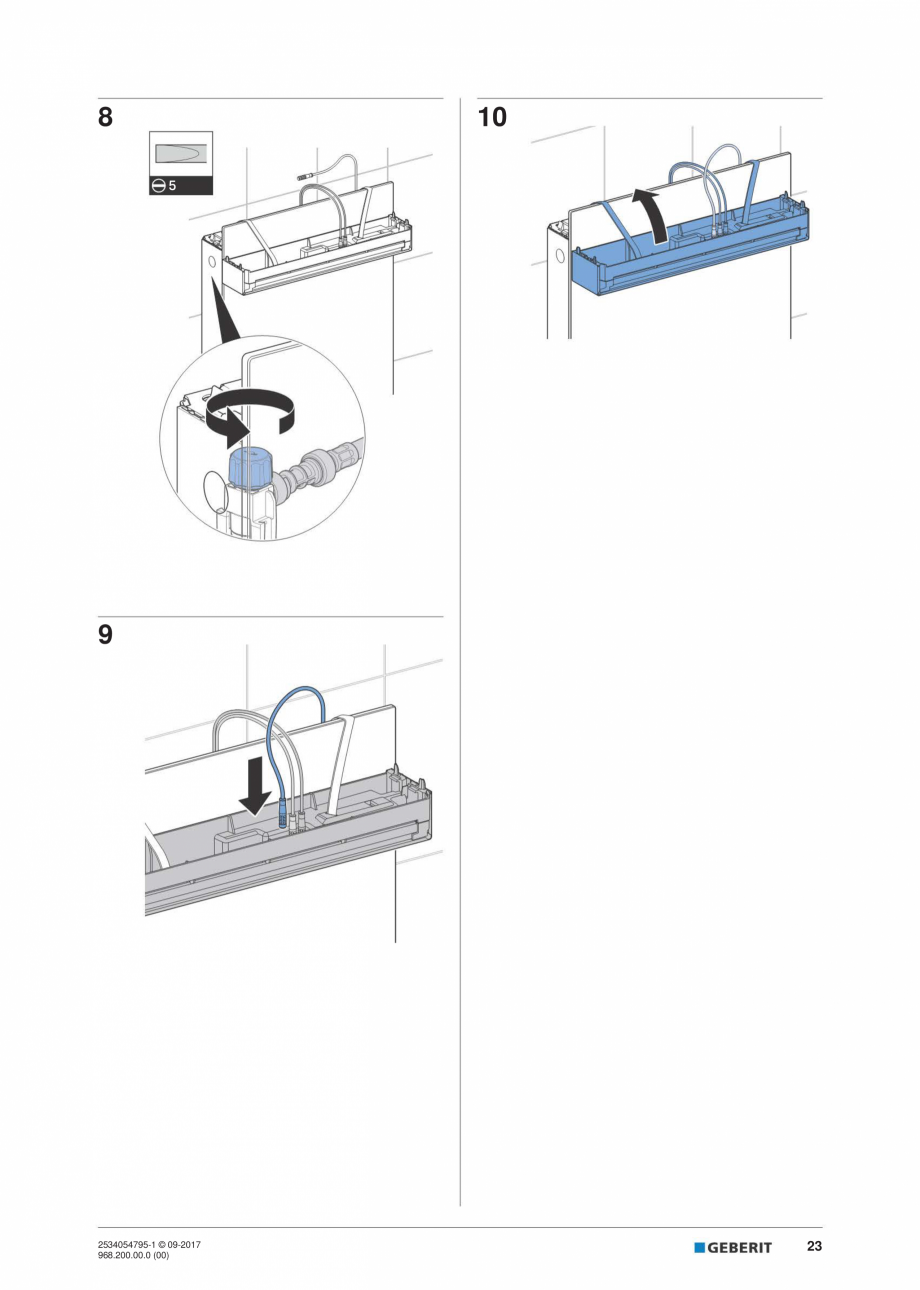 8

5

9

10

2534054795-1 © 09-2017
968.200.00.0 (00)

GEBERIT

23