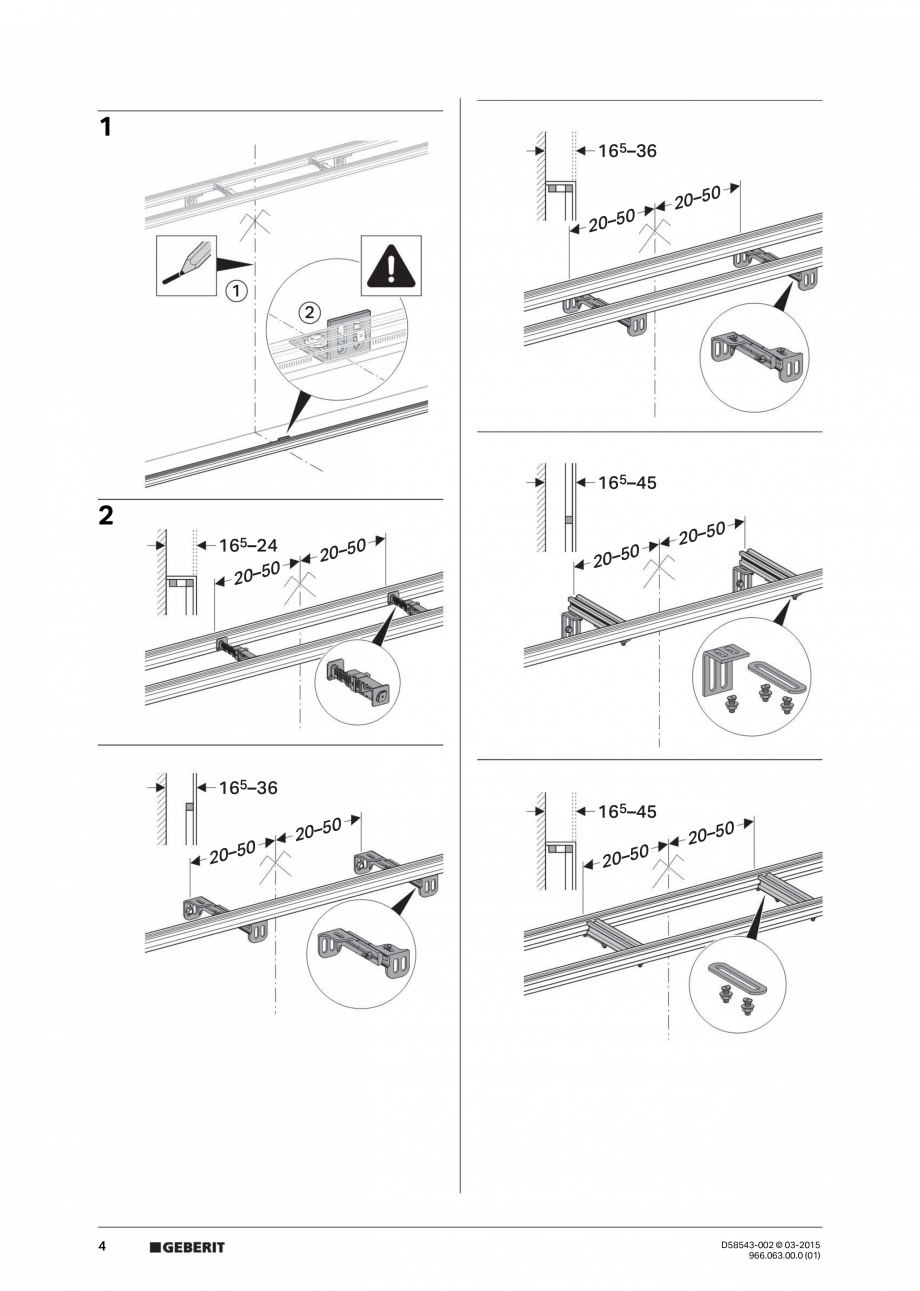 1

①

②

2

$16^5$–24

20–50

20–50

$16^5$–36

20–50

20–50

$16^5$–36

20–50

20–50

$16^5$–45

20–50

20–50

$16^5$–45

20–50

20–50

4

GEBERIT

D58543-002 © 03-2015
966.063.00.0 (01)