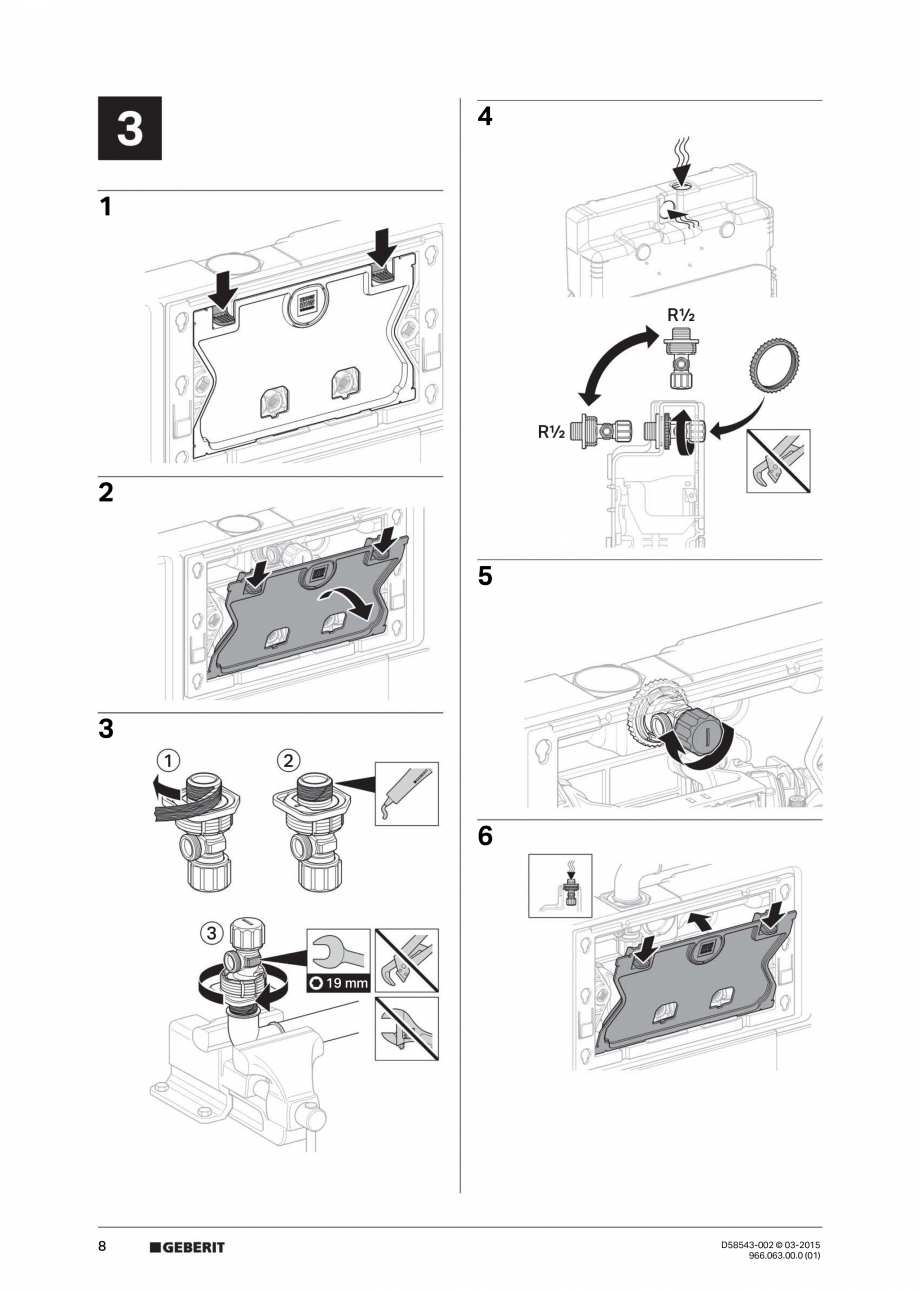 3

1

2

3

1

2

3

19 mm

4

R½

R½

5

6

8 GEBERIT

D58543-002 © 03-2015
966.063.00.0 (01)