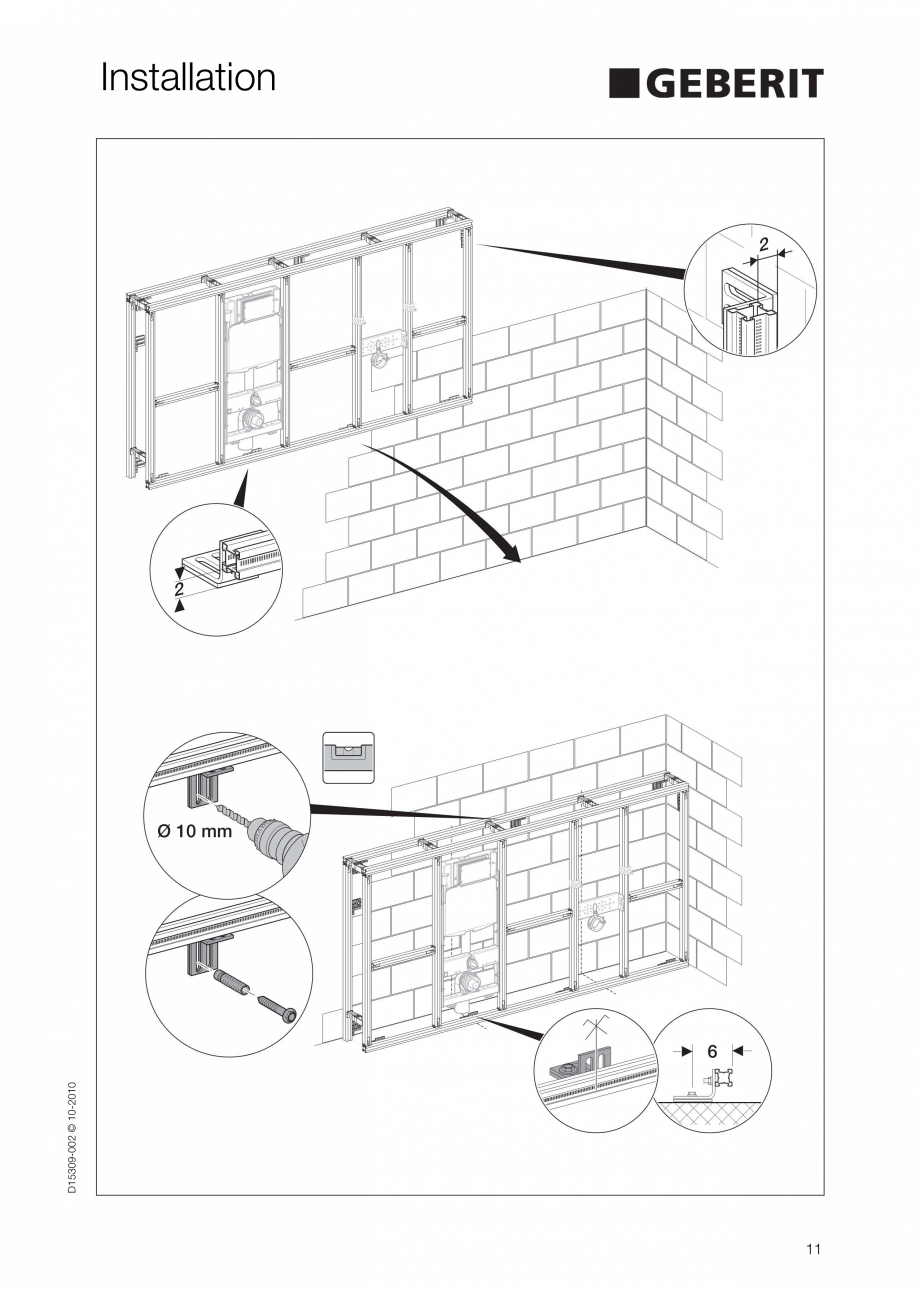 Installation

GEBERIT

2

2

Ø 10 mm

6

D15309-002 © 10-2010

11