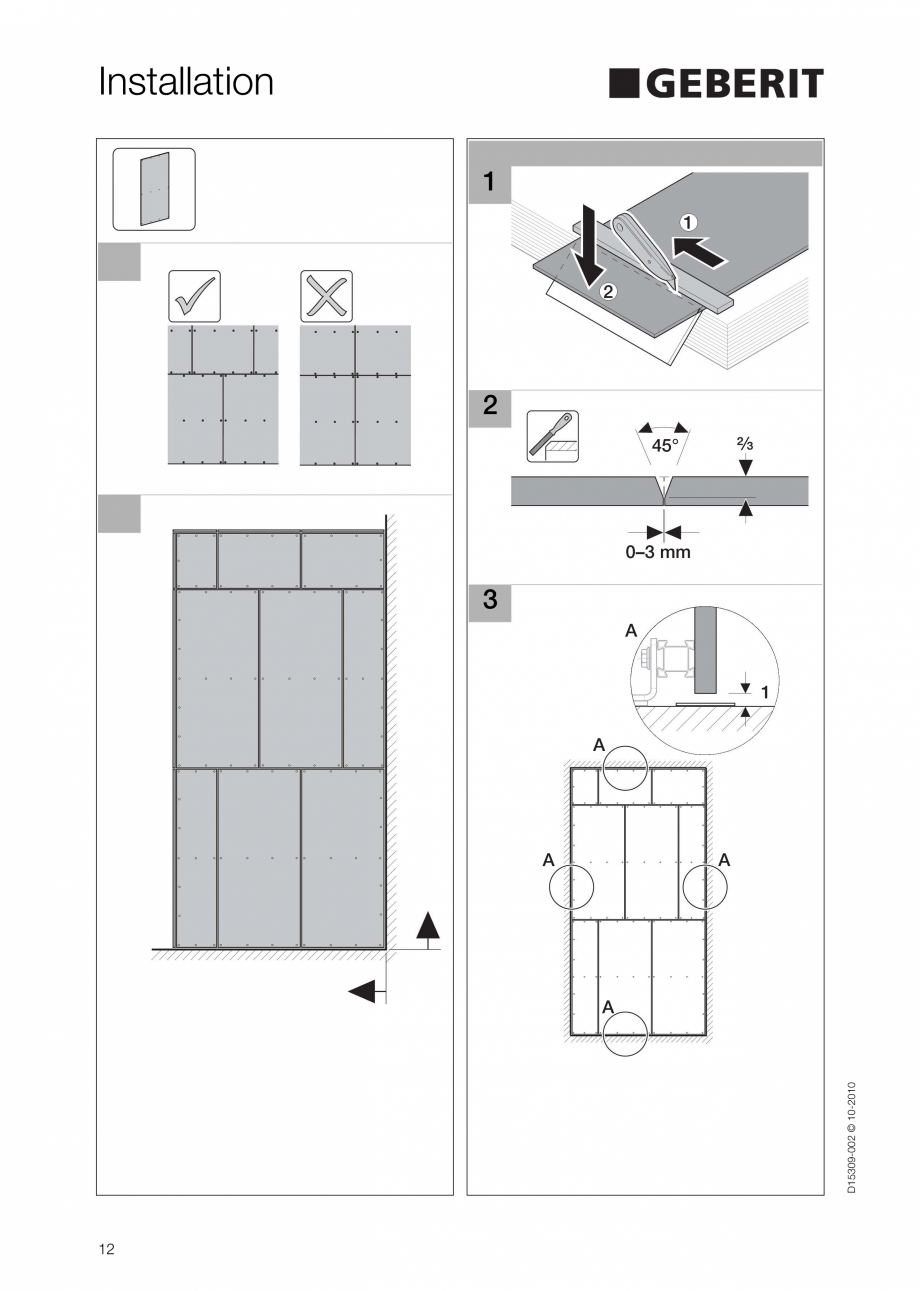 Installation

GEBERIT

1

1

2

2

45°

⅔

0–3 mm

3

A

1

A

A

A

A

D15309-002 © 10-2010

12