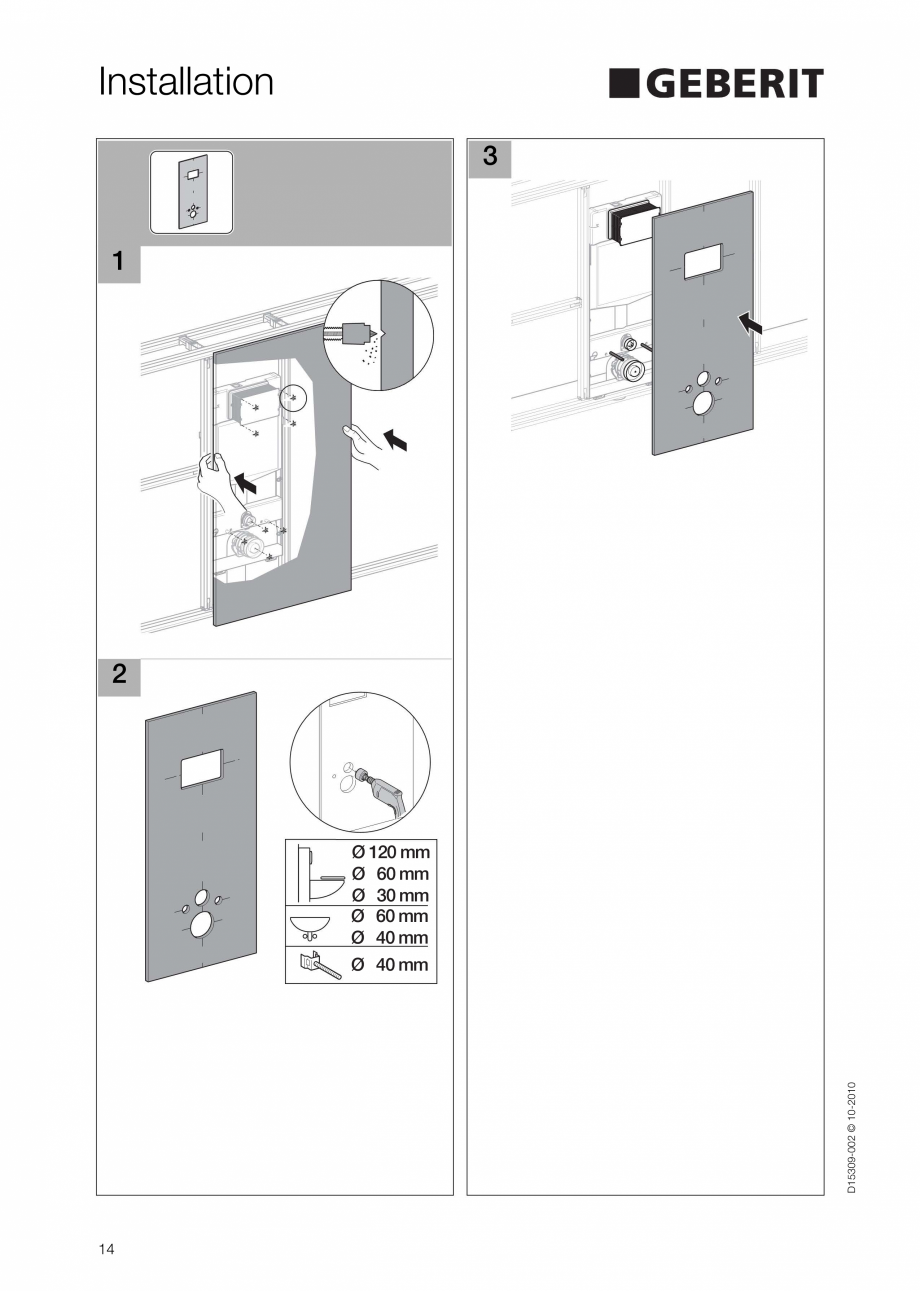 Installation

GEBERIT

1

2

Ø 120 mm
Ø 60 mm
Ø 30 mm
Ø 60 mm
Ø 40 mm
Ø 40 mm

3

D15309-002 © 10-2010

14