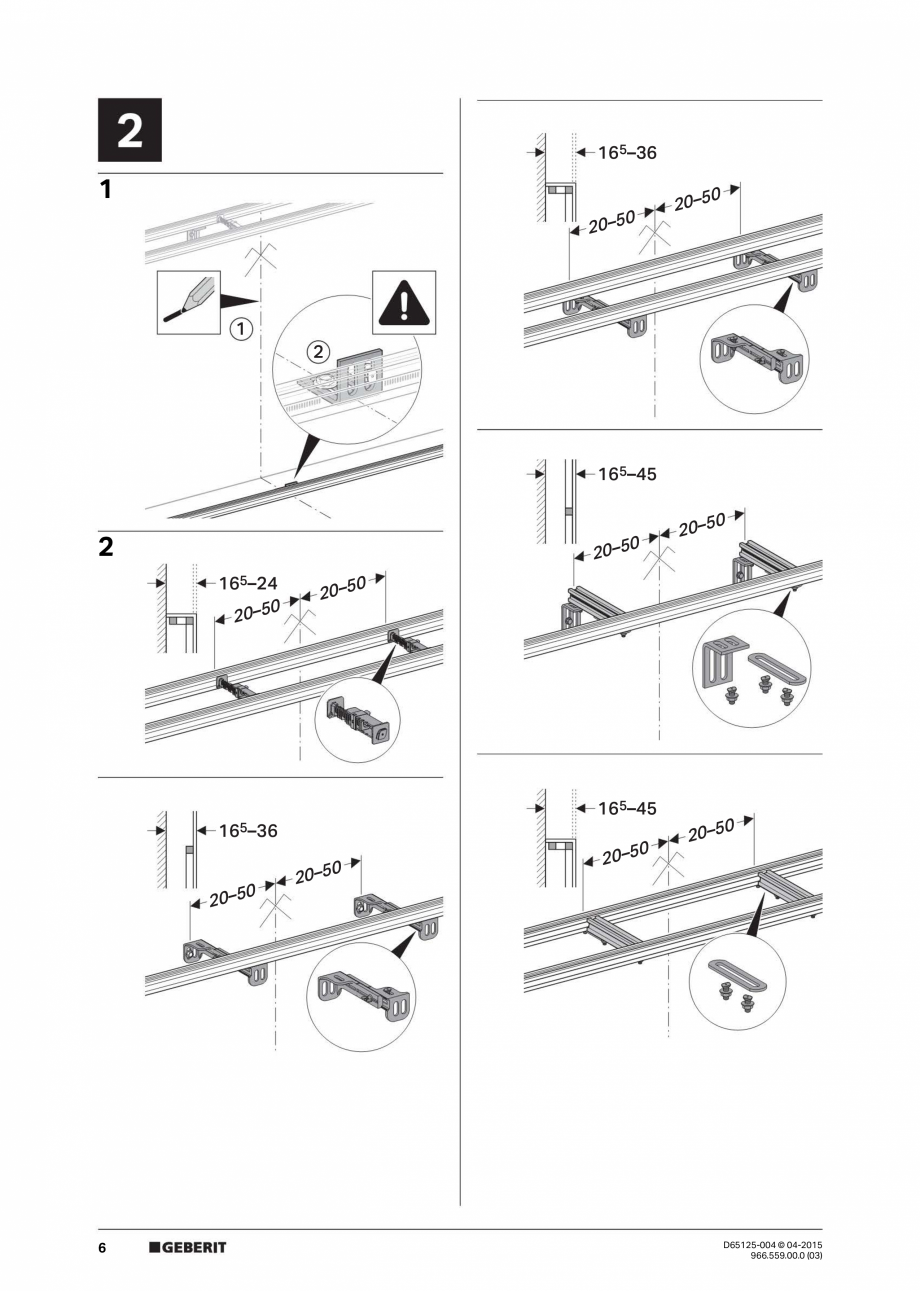 2

1

①

②

2

$16^5$–24

20–50

20–50

$16^5$–36

20–50

20–50

$16^5$–36

20–50

20–50

$16^5$–45

20–50

20–50

$16^5$–45

20–50

20–50

6 GEBERIT

D65125-004 © 04-2015
966.559.00.0 (03)