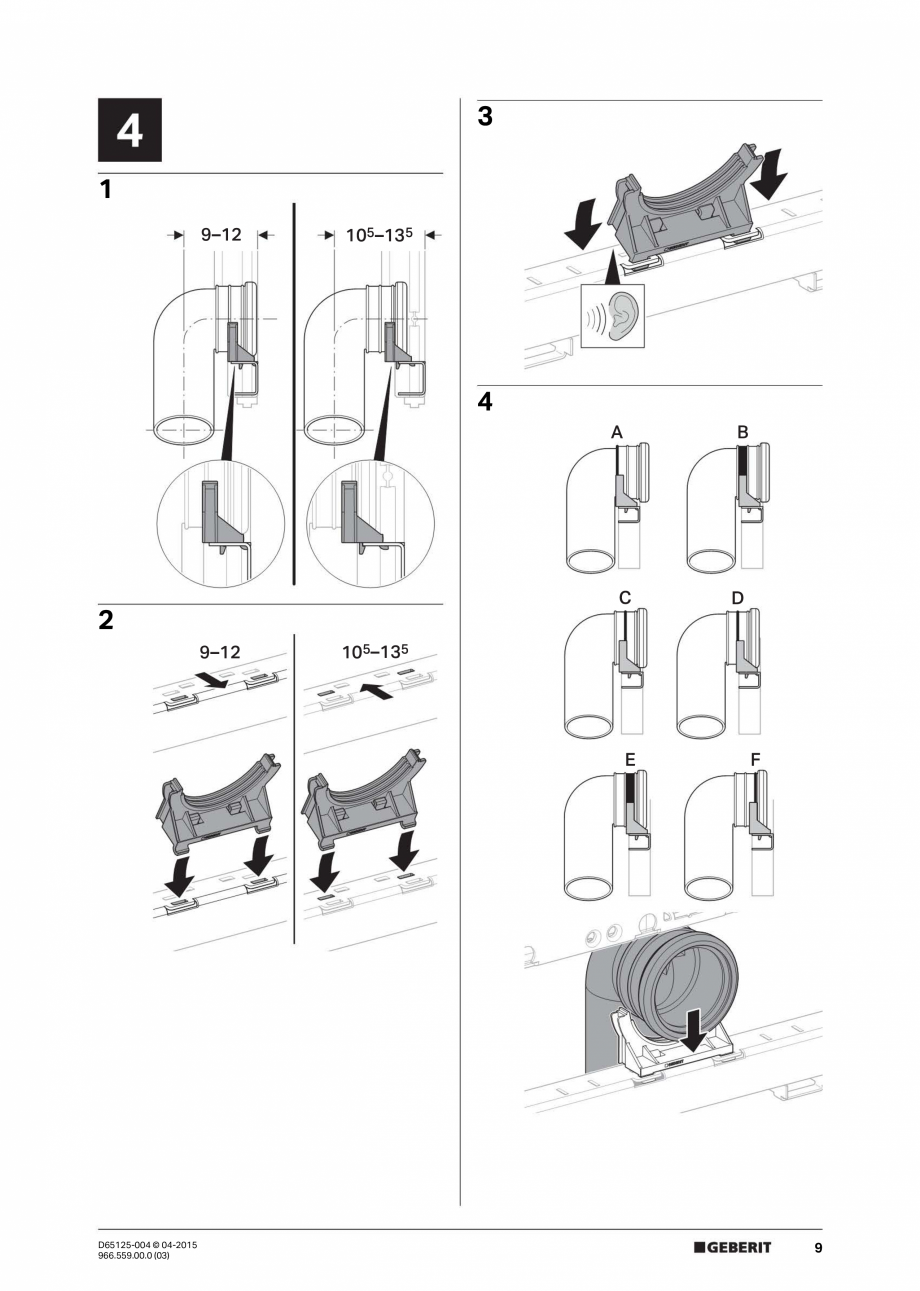 4

1

9–12

$10^5$–$13^5$

2

9–12

$10^5$–$13^5$

3

4

A

B

C

D

E

F

D65125-004 © 04-2015
966.559.00.0 (03)

GEBERIT

9