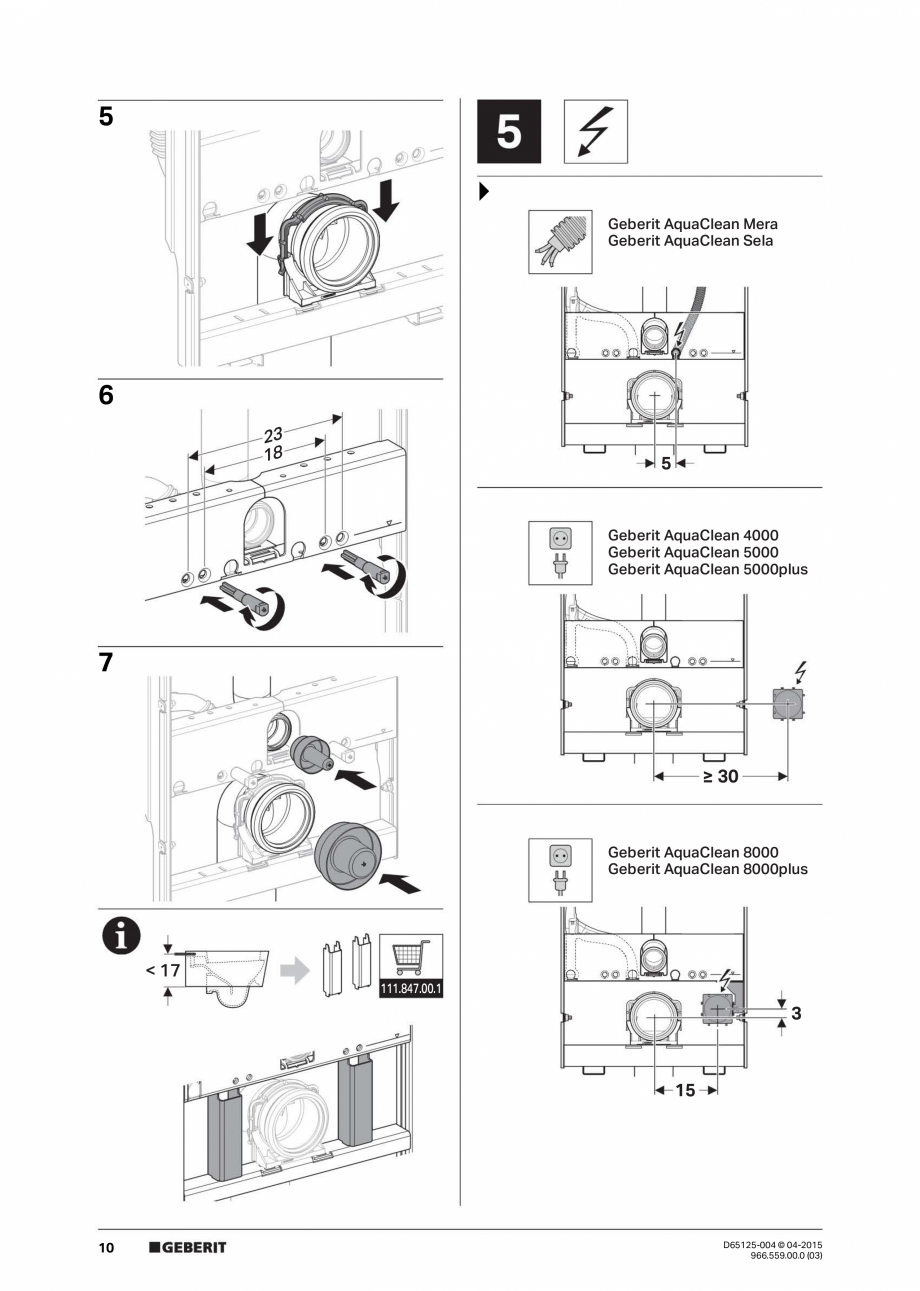 5

6

23
18

7

< 17

111.847.00.1

5

Geberit AquaClean Mera
Geberit AquaClean Sela

5

Geberit AquaClean 4000
Geberit AquaClean 5000
Geberit AquaClean 5000plus

≥ 30

Geberit AquaClean 8000
Geberit AquaClean 8000plus

3

15

10 GEBERIT

D65125-004 © 04-2015
966.559.00.0 (03)